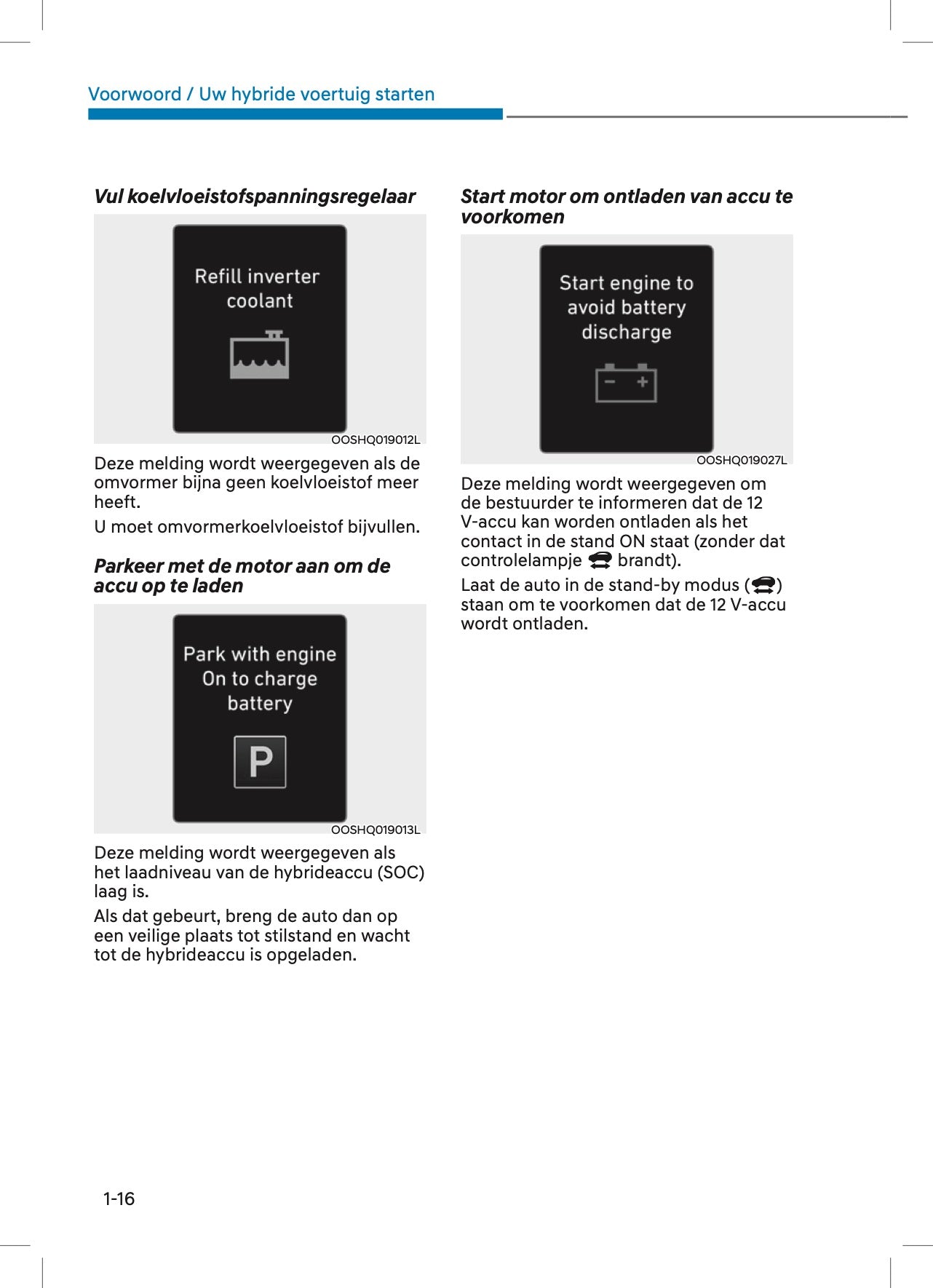 Voorwoord / Uw hybride voertuig starten

Vul koelvloeistofspanningsregelaar

Refill inverter coolant

OOSHQ019012L

Deze melding wordt weergegeven als de omvormer bijna geen koelvloeistof meer heeft.

U moet omvormerkoelvloeistof bijvullen.

Parkeer met de motor aan om de accu op te laden

Park with engine On to charge battery

P

OOSHQ019013L

Deze melding wordt weergegeven als het laadniveau van de hybrideaccu (SOC) laag is.

Als dat gebeurt, breng de auto dan op een veilige plaats tot stilstand en wacht tot de hybrideaccu is opgeladen.

Start motor om ontladen van accu te voorkomen

Start engine to avoid battery discharge

OOSHQ019027L

Deze melding wordt weergegeven om de bestuurder te informeren dat de 12 V-accu kan worden ontladen als het contact in de stand ON staat (zonder dat controlelampje brandt).

Laat de auto in de stand-by modus () staan om te voorkomen dat de 12 V-accu wordt ontladen.

1-16