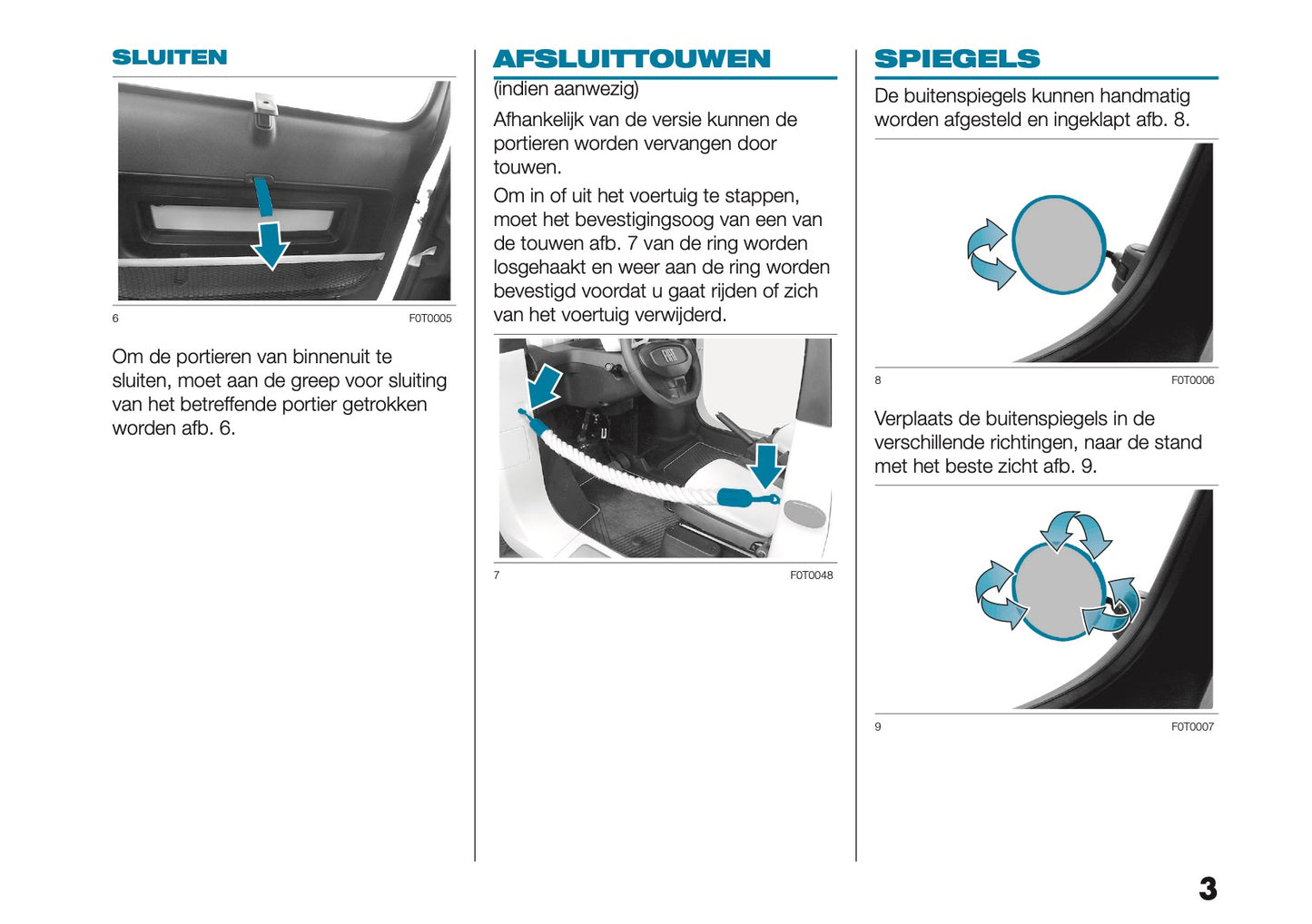 SLUITEN

6 F0T0005

Om de portieren van binnenuit te sluiten, moet aan de greep voor sluiting van het betreffende portier getrokken worden afb. 6.

AFSLUITTOUWEN

(indien aanwezig)

Afhankelijk van de versie kunnen de portieren worden vervangen door touwen.

Om in of uit het voertuig te stappen, moet het bevestigingsoog van een van de touwen afb. 7 van de ring worden losgehaakt en weer aan de ring worden bevestigd voordat u gaat rijden of zich van het voertuig verwijderd.

7 F0T0048

SPIEGELS

De buitenspiegels kunnen handmatig worden afgesteld en ingeklapt afb. 8.

8 F0T0006

Verplaats de buitenspiegels in de verschillende richtingen, naar de stand met het beste zicht afb. 9.

9 F0T0007

3