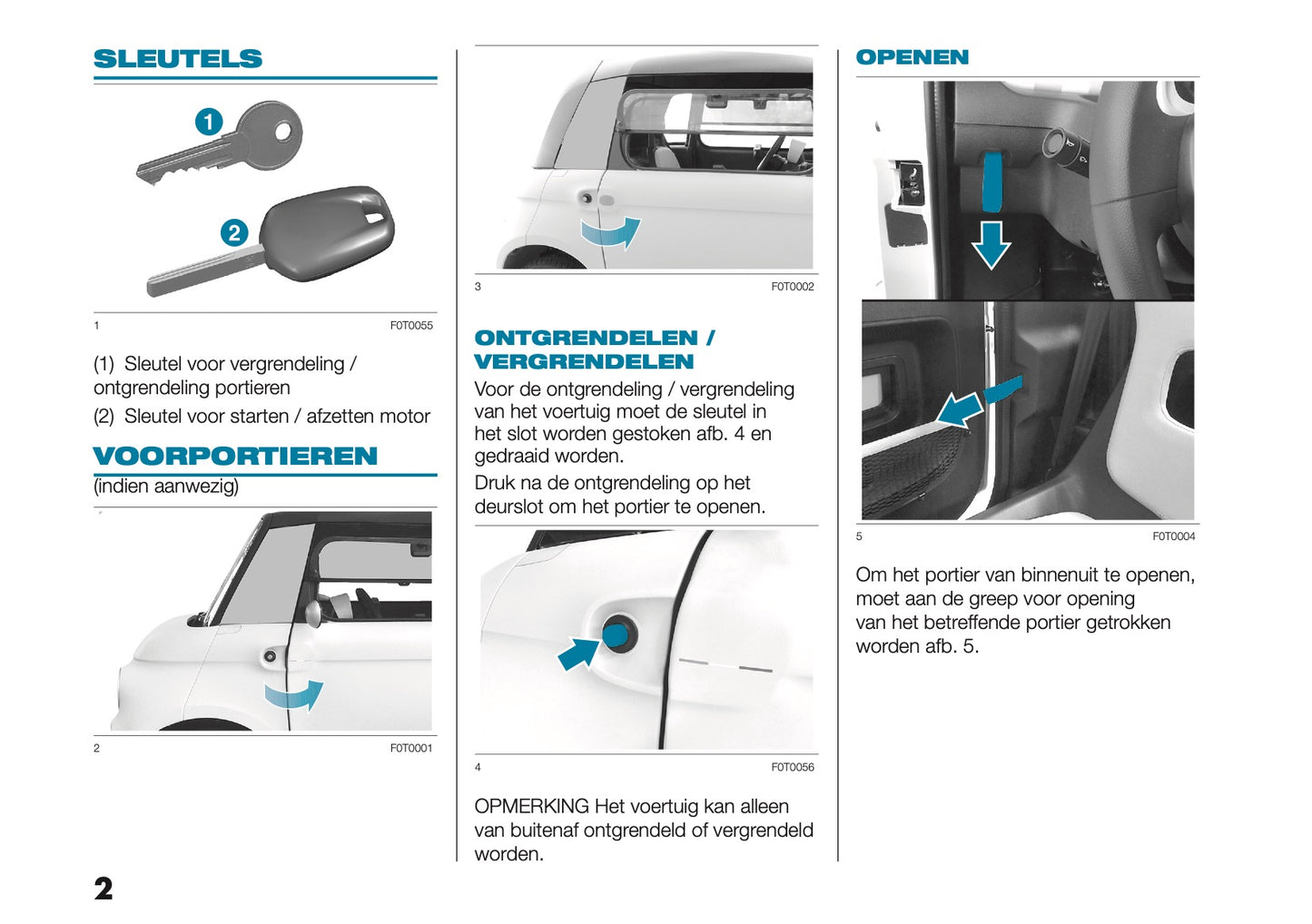 SLEUTELS

1

2

1 F0T0055

(1) Sleutel voor vergrendeling / ontgrendeling portieren

(2) Sleutel voor starten / afzetten motor

VOORPORTIEREN

(indien aanwezig)

2 F0T0001

3 F0T0002

ONTGRENDELEN / VERGRENDELEN

Voor de ontgrendeling / vergrendeling van het voertuig moet de sleutel in het slot worden gestoken afb. 4 en gedraaid worden.

Druk na de ontgrendeling op het deurslot om het portier te openen.

4 F0T0056

OPMERKING Het voertuig kan alleen van buitenaf ontgrendeld of vergrendeld worden.

OPENEN

5 F0T0004

Om het portier van binnenuit te openen, moet aan de greep voor opening van het betreffende portier getrokken worden afb. 5.

2