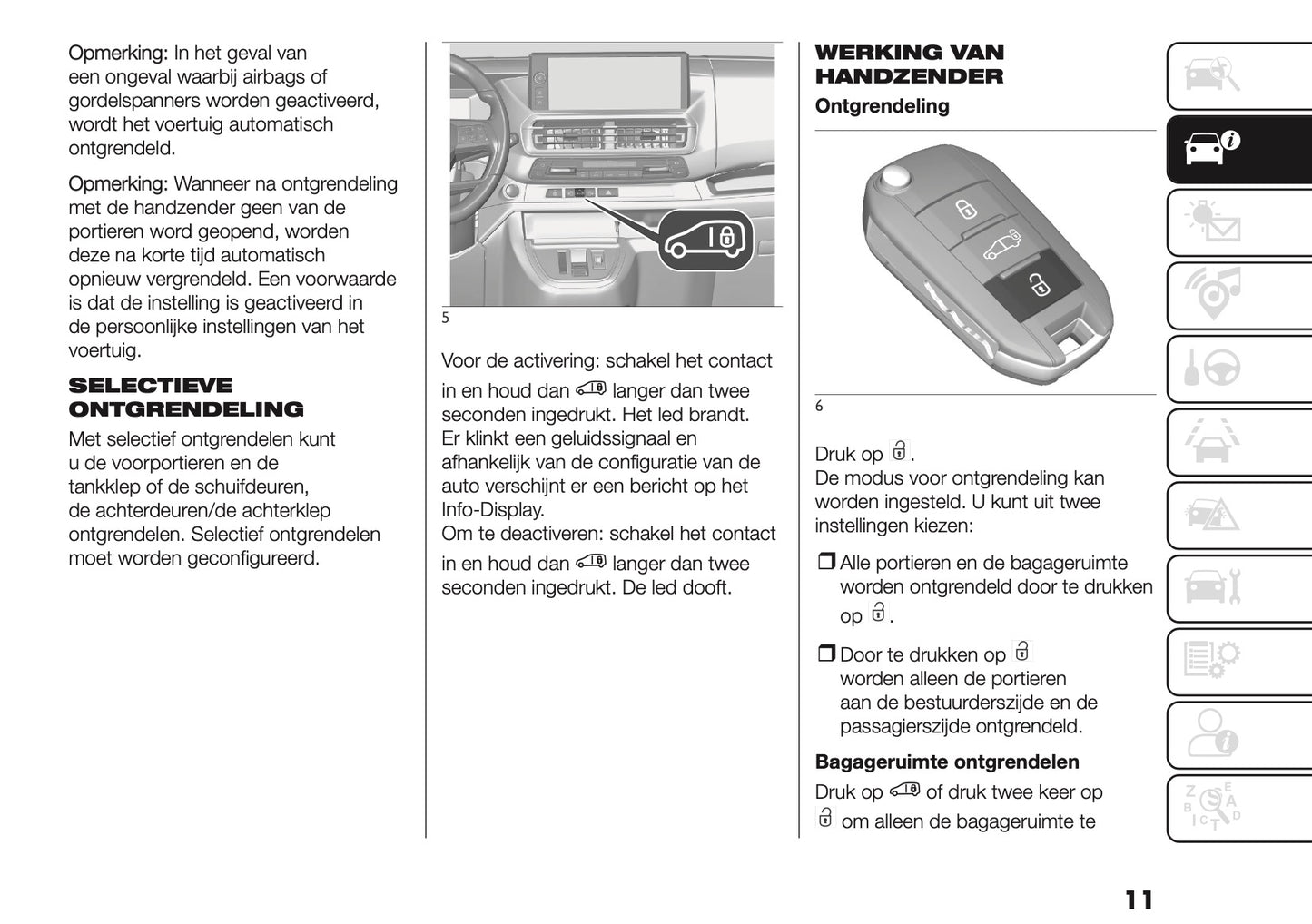 Opmerking: In het geval van een ongeval waarbij airbags of gordelspanners worden geactiveerd, wordt het voertuig automatisch ontgrendeld.

Opmerking: Wanneer na ontgrendeling met de handzender geen van de portieren word geopend, worden deze na korte tijd automatisch opnieuw vergrendeld. Een voorwaarde is dat de instelling is geactiveerd in de persoonlijke instellingen van het voertuig.

SELECTIEVE ONTGRENDELING

Met selectief ontgrendelen kunt u de voorportieren en de tankklep of de schuifdeuren, de achterdeuren/de achterklep ontgrendelen. Selectief ontgrendelen moet worden geconfigureerd.

5

Voor de activering: schakel het contact in en houd dan langer dan twee seconden ingedrukt. Het led brandt. Er klinkt een geluidssignaal en afhankelijk van de configuratie van de auto verschijnt er een bericht op het Info-Display.
Om te deactiveren: schakel het contact in en houd dan langer dan twee seconden ingedrukt. De led dooft.

WERKING VAN HANDZENDER

Ontgrendeling

6

Druk op .
De modus voor ontgrendeling kan worden ingesteld. U kunt uit twee instellingen kiezen:

❒ Alle portieren en de bagageruimte worden ontgrendeld door te drukken op .

❒ Door te drukken op worden alleen de portieren aan de bestuurderszijde en de passagierszijde ontgrendeld.

Bagageruimte ontgrendelen

Druk op of druk twee keer op om alleen de bagageruimte te

11