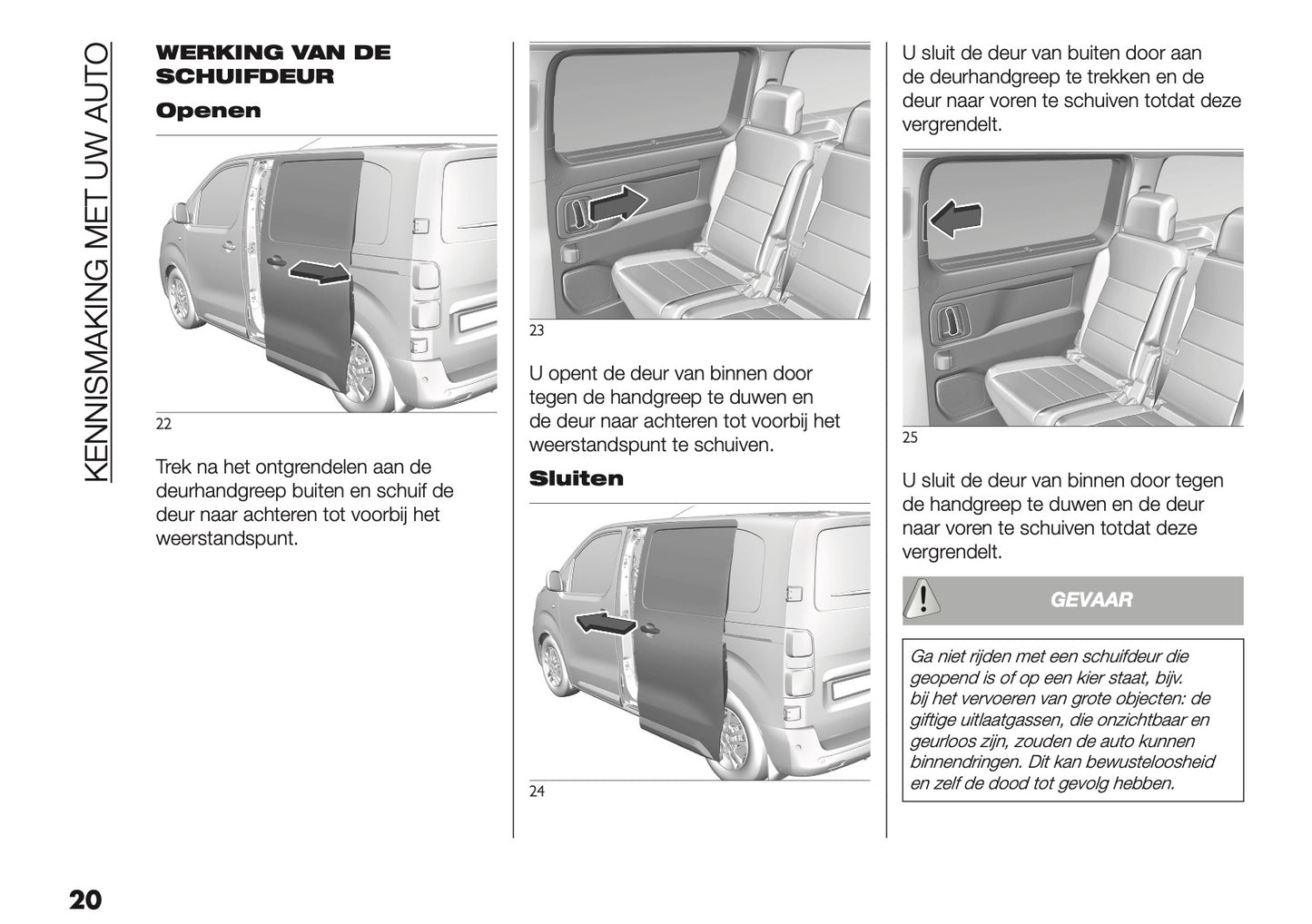 KENNISMAKING MET UW AUTO

WERKING VAN DE SCHUIFDEUR

Openen

22

Trek na het ontgrendelen aan de deurhandgreep buiten en schuif de deur naar achteren tot voorbij het weerstandspunt.

23

U opent de deur van binnen door tegen de handgreep te duwen en de deur naar achteren tot voorbij het weerstandspunt te schuiven.

Sluiten

24

U sluit de deur van buiten door aan de deurhandgreep te trekken en de deur naar voren te schuiven totdat deze vergrendelt.

25

U sluit de deur van binnen door tegen de handgreep te duwen en de deur naar voren te schuiven totdat deze vergrendelt.

GEVAAR

Ga niet rijden met een schuifdeur die geopend is of op een kier staat, bijv. bij het vervoeren van grote objecten: de giftige uitlaatgassen, die onzichtbaar en geurloos zijn, zouden de auto kunnen binnendringen. Dit kan bewusteloosheid en zelf de dood tot gevolg hebben.

20