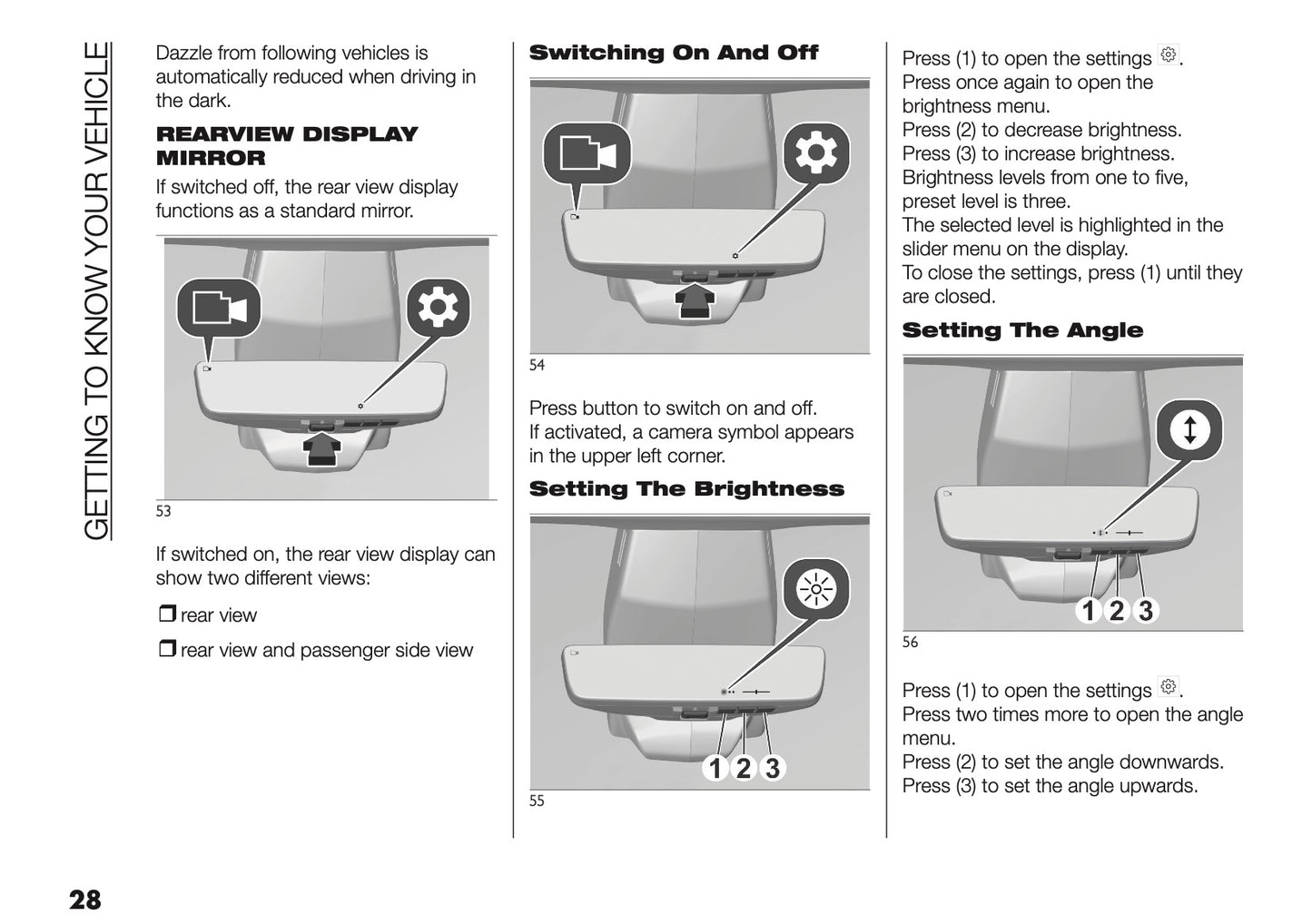 GETTING TO KNOW YOUR VEHICLE

Dazzle from following vehicles is automatically reduced when driving in the dark.

REARVIEW DISPLAY MIRROR

If switched off, the rear view display functions as a standard mirror.

53

If switched on, the rear view display can show two different views:

❒ rear view

❒ rear view and passenger side view

Switching On And Off

54

Press button to switch on and off.
If activated, a camera symbol appears in the upper left corner.

Setting The Brightness

1 2 3

55

Press (1) to open the settings.
Press once again to open the brightness menu.
Press (2) to decrease brightness.
Press (3) to increase brightness.
Brightness levels from one to five, preset level is three.
The selected level is highlighted in the slider menu on the display.
To close the settings, press (1) until they are closed.

Setting The Angle

1 2 3

56

Press (1) to open the settings.
Press two times more to open the angle menu.
Press (2) to set the angle downwards.
Press (3) to set the angle upwards.

28