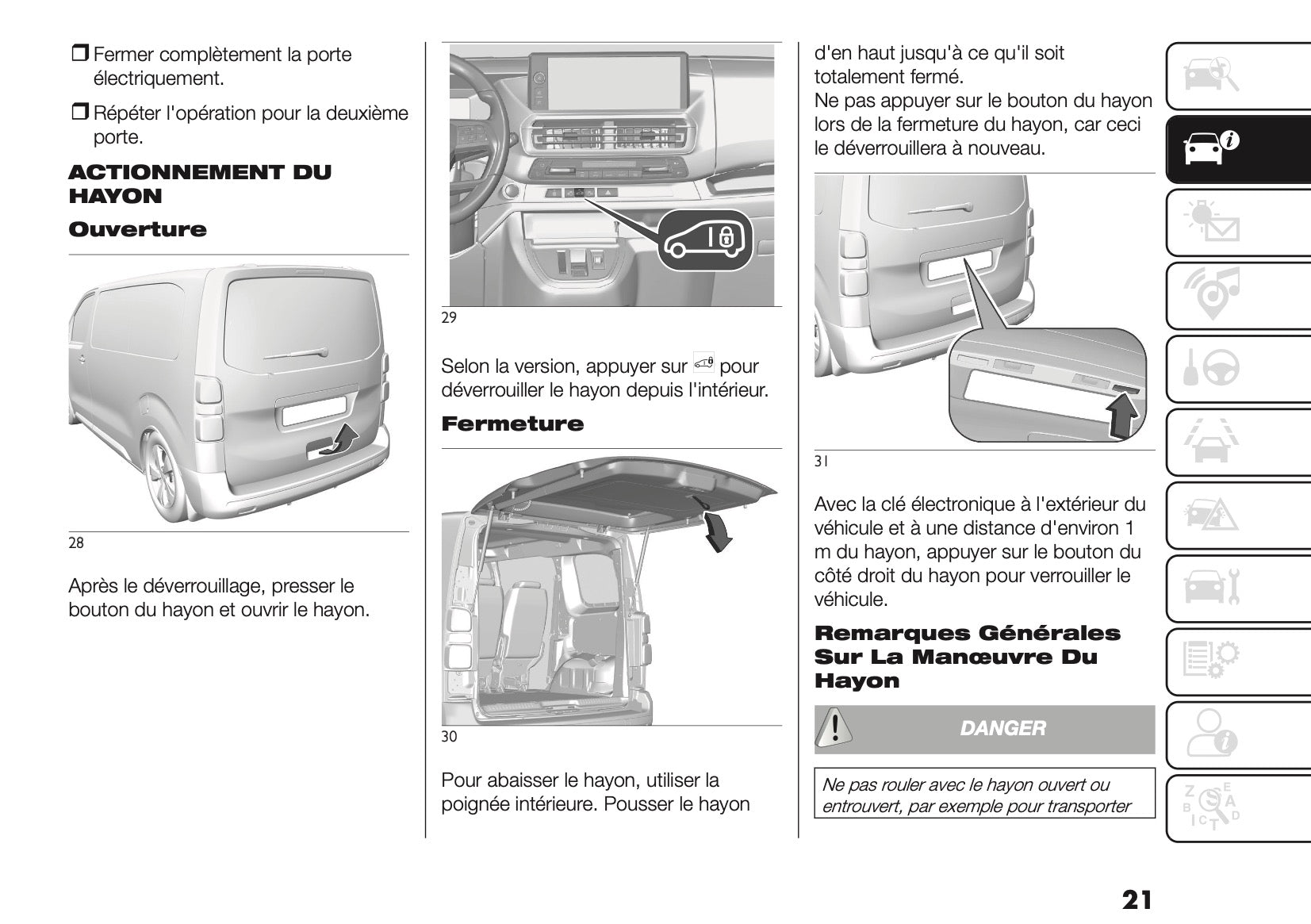 ❒ Fermer complètement la porte électriquement.

❒ Répéter l'opération pour la deuxième porte.

ACTIONNEMENT DU HAYON

Ouverture

28

Après le déverrouillage, presser le bouton du hayon et ouvrir le hayon.

29

Selon la version, appuyer sur pour déverrouiller le hayon depuis l'intérieur.

Fermeture

30

Pour abaisser le hayon, utiliser la poignée intérieure. Pousser le hayon d'en haut jusqu'à ce qu'il soit totalement fermé.
Ne pas appuyer sur le bouton du hayon lors de la fermeture du hayon, car ceci le déverrouillera à nouveau.

31

Avec la clé électronique à l'extérieur du véhicule et à une distance d'environ 1 m du hayon, appuyer sur le bouton du côté droit du hayon pour verrouiller le véhicule.

Remarques Générales Sur La Manœuvre Du Hayon

DANGER

Ne pas rouler avec le hayon ouvert ou entrouvert, par exemple pour transporter

21