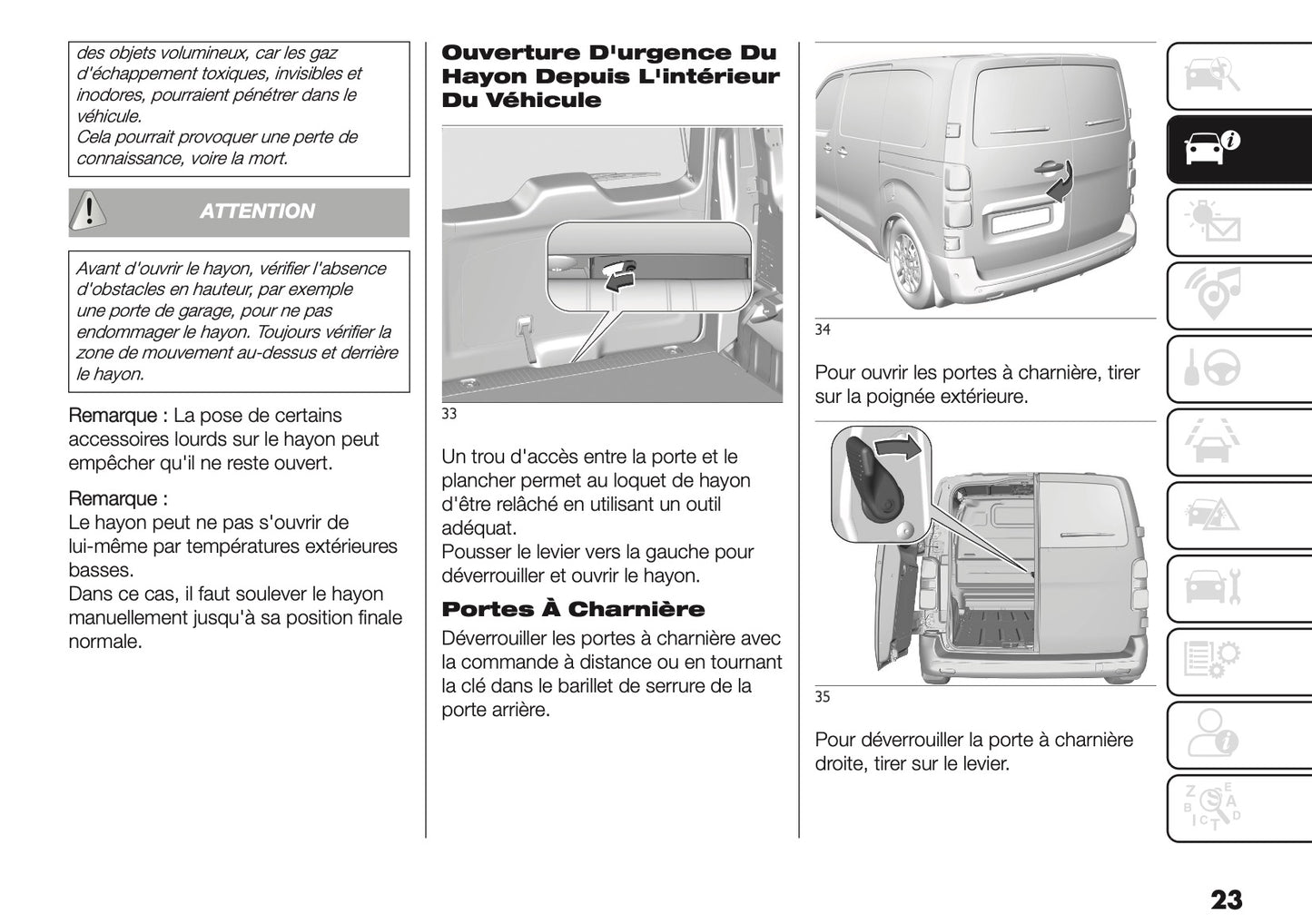 des objets volumineux, car les gaz d'échappement toxiques, invisibles et inodores, pourraient pénétrer dans le véhicule.
Cela pourrait provoquer une perte de connaissance, voire la mort.

ATTENTION

Avant d'ouvrir le hayon, vérifier l'absence d'obstacles en hauteur, par exemple une porte de garage, pour ne pas endommager le hayon. Toujours vérifier la zone de mouvement au-dessus et derrière le hayon.

Remarque : La pose de certains accessoires lourds sur le hayon peut empêcher qu'il ne reste ouvert.

Remarque :
Le hayon peut ne pas s'ouvrir de lui-même par températures extérieures basses.
Dans ce cas, il faut soulever le hayon manuellement jusqu'à sa position finale normale.

Ouverture D'urgence Du Hayon Depuis L'intérieur Du Véhicule

33

Un trou d'accès entre la porte et le plancher permet au loquet de hayon d'être relâché en utilisant un outil adéquat.
Pousser le levier vers la gauche pour déverrouiller et ouvrir le hayon.

Portes À Charnière

Déverrouiller les portes à charnière avec la commande à distance ou en tournant la clé dans le barillet de serrure de la porte arrière.

34

Pour ouvrir les portes à charnière, tirer sur la poignée extérieure.

35

Pour déverrouiller la porte à charnière droite, tirer sur le levier.

23