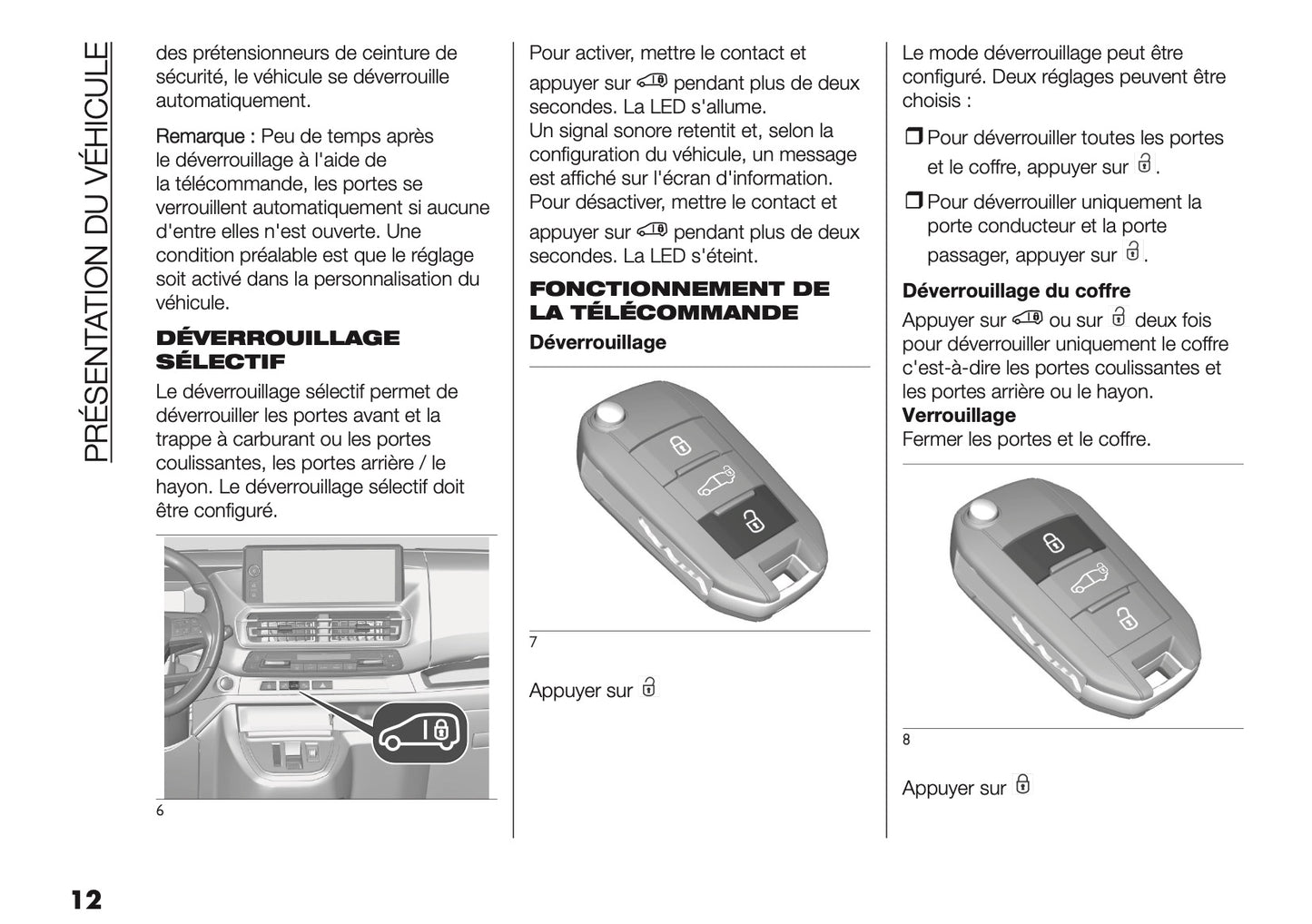 PRÉSENTATION DU VÉHICULE

des prétensionneurs de ceinture de sécurité, le véhicule se déverrouille automatiquement.

Remarque : Peu de temps après le déverrouillage à l'aide de la télécommande, les portes se verrouillent automatiquement si aucune d'entre elles n'est ouverte. Une condition préalable est que le réglage soit activé dans la personnalisation du véhicule.

DÉVERROUILLAGE SÉLECTIF

Le déverrouillage sélectif permet de déverrouiller les portes avant et la trappe à carburant ou les portes coulissantes, les portes arrière / le hayon. Le déverrouillage sélectif doit être configuré.

6

Pour activer, mettre le contact et appuyer sur pendant plus de deux secondes. La LED s'allume.
Un signal sonore retentit et, selon la configuration du véhicule, un message est affiché sur l'écran d'information.
Pour désactiver, mettre le contact et appuyer sur pendant plus de deux secondes. La LED s'éteint.

FONCTIONNEMENT DE LA TÉLÉCOMMANDE

Déverrouillage

7

Appuyer sur

Le mode déverrouillage peut être configuré. Deux réglages peuvent être choisis :

❒ Pour déverrouiller toutes les portes et le coffre, appuyer sur .

❒ Pour déverrouiller uniquement la porte conducteur et la porte passager, appuyer sur .

Déverrouillage du coffre

Appuyer sur ou sur deux fois pour déverrouiller uniquement le coffre c'est-à-dire les portes coulissantes et les portes arrière ou le hayon.

Verrouillage

Fermer les portes et le coffre.

8

Appuyer sur

12