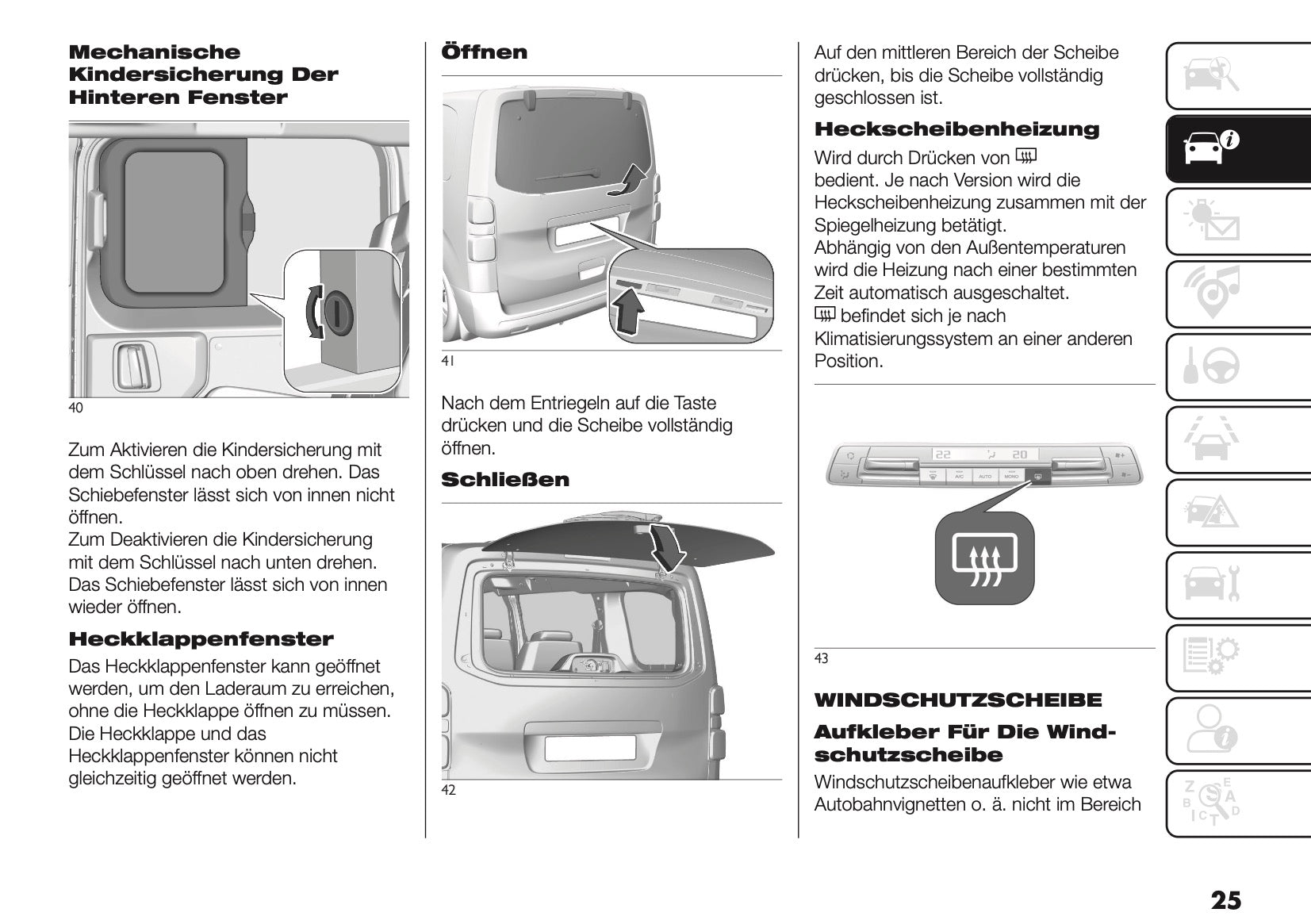 Mechanische Kindersicherung Der Hinteren Fenster

40

Zum Aktivieren die Kindersicherung mit dem Schlüssel nach oben drehen. Das Schiebefenster lässt sich von innen nicht öffnen.
Zum Deaktivieren die Kindersicherung mit dem Schlüssel nach unten drehen. Das Schiebefenster lässt sich von innen wieder öffnen.

Heckklappenfenster

Das Heckklappenfenster kann geöffnet werden, um den Laderaum zu erreichen, ohne die Heckklappe öffnen zu müssen. Die Heckklappe und das Heckklappenfenster können nicht gleichzeitig geöffnet werden.

Öffnen

41

Nach dem Entriegeln auf die Taste drücken und die Scheibe vollständig öffnen.

Schließen

42

Auf den mittleren Bereich der Scheibe drücken, bis die Scheibe vollständig geschlossen ist.

Heckscheibenheizung

Wird durch Drücken von bedient. Je nach Version wird die Heckscheibenheizung zusammen mit der Spiegelheizung betätigt.
Abhängig von den Außentemperaturen wird die Heizung nach einer bestimmten Zeit automatisch ausgeschaltet.
befindet sich je nach Klimatisierungssystem an einer anderen Position.

22 20
A/C AUTO MONO

43

WINDSCHUTZSCHEIBE

Aufkleber Für Die Windschutzscheibe

Windschutzscheibenaufkleber wie etwa Autobahnvignetten o. ä. nicht im Bereich

25