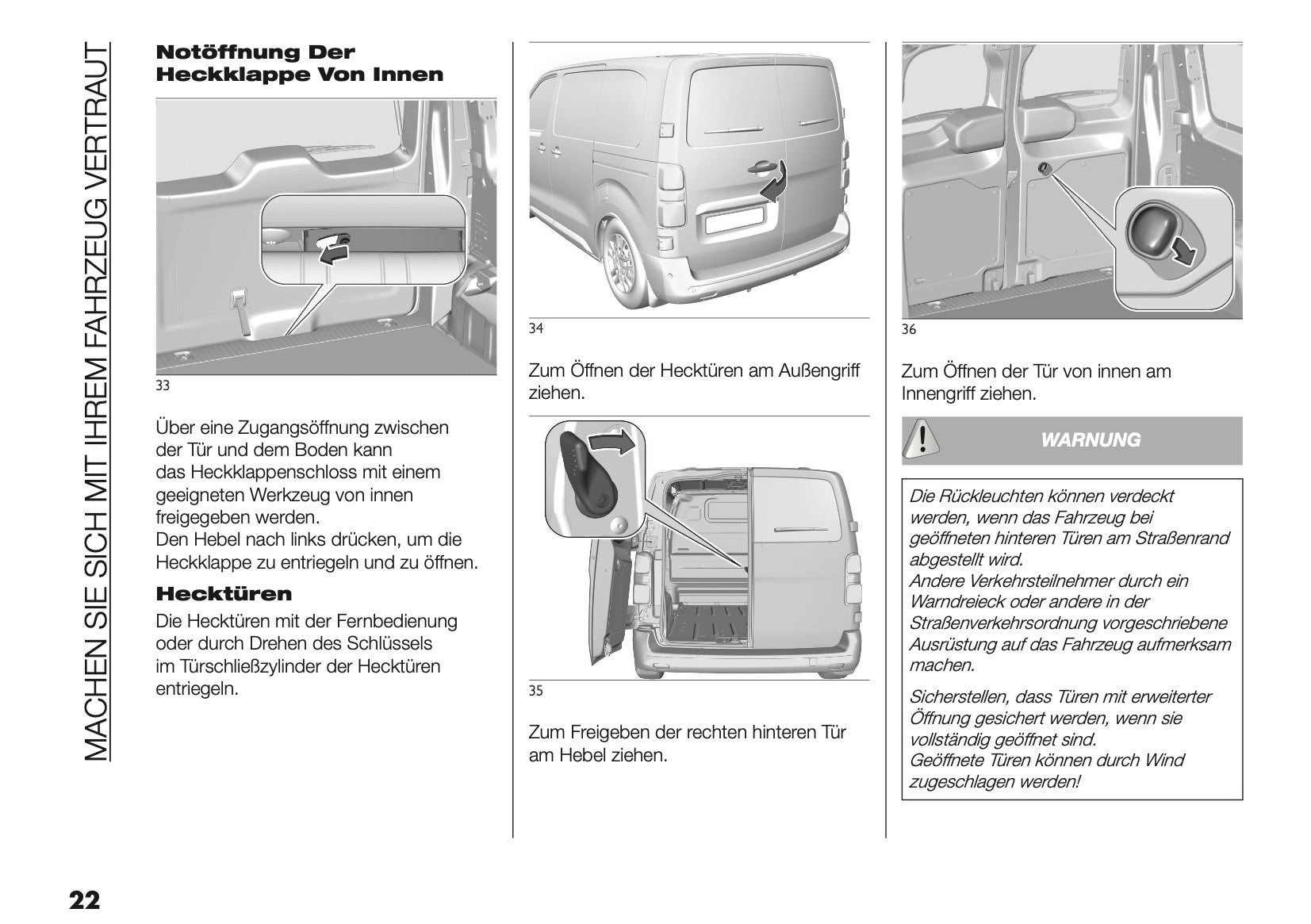 MACHEN SIE SICH MIT IHREM FAHRZEUG VERTRAUT

Notöffnung Der Heckklappe Von Innen

33

Über eine Zugangsöffnung zwischen der Tür und dem Boden kann das Heckklappenschloss mit einem geeigneten Werkzeug von innen freigegeben werden.
Den Hebel nach links drücken, um die Heckklappe zu entriegeln und zu öffnen.

Hecktüren

Die Hecktüren mit der Fernbedienung oder durch Drehen des Schlüssels im Türschließzylinder der Hecktüren entriegeln.

34

Zum Öffnen der Hecktüren am Außengriff ziehen.

35

Zum Freigeben der rechten hinteren Tür am Hebel ziehen.

36

Zum Öffnen der Tür von innen am Innengriff ziehen.

WARNUNG

Die Rückleuchten können verdeckt werden, wenn das Fahrzeug bei geöffneten hinteren Türen am Straßenrand abgestellt wird.
Andere Verkehrsteilnehmer durch ein Warndreieck oder andere in der Straßenverkehrsordnung vorgeschriebene Ausrüstung auf das Fahrzeug aufmerksam machen.

Sicherstellen, dass Türen mit erweiterter Öffnung gesichert werden, wenn sie vollständig geöffnet sind.
Geöffnete Türen können durch Wind zugeschlagen werden!

22