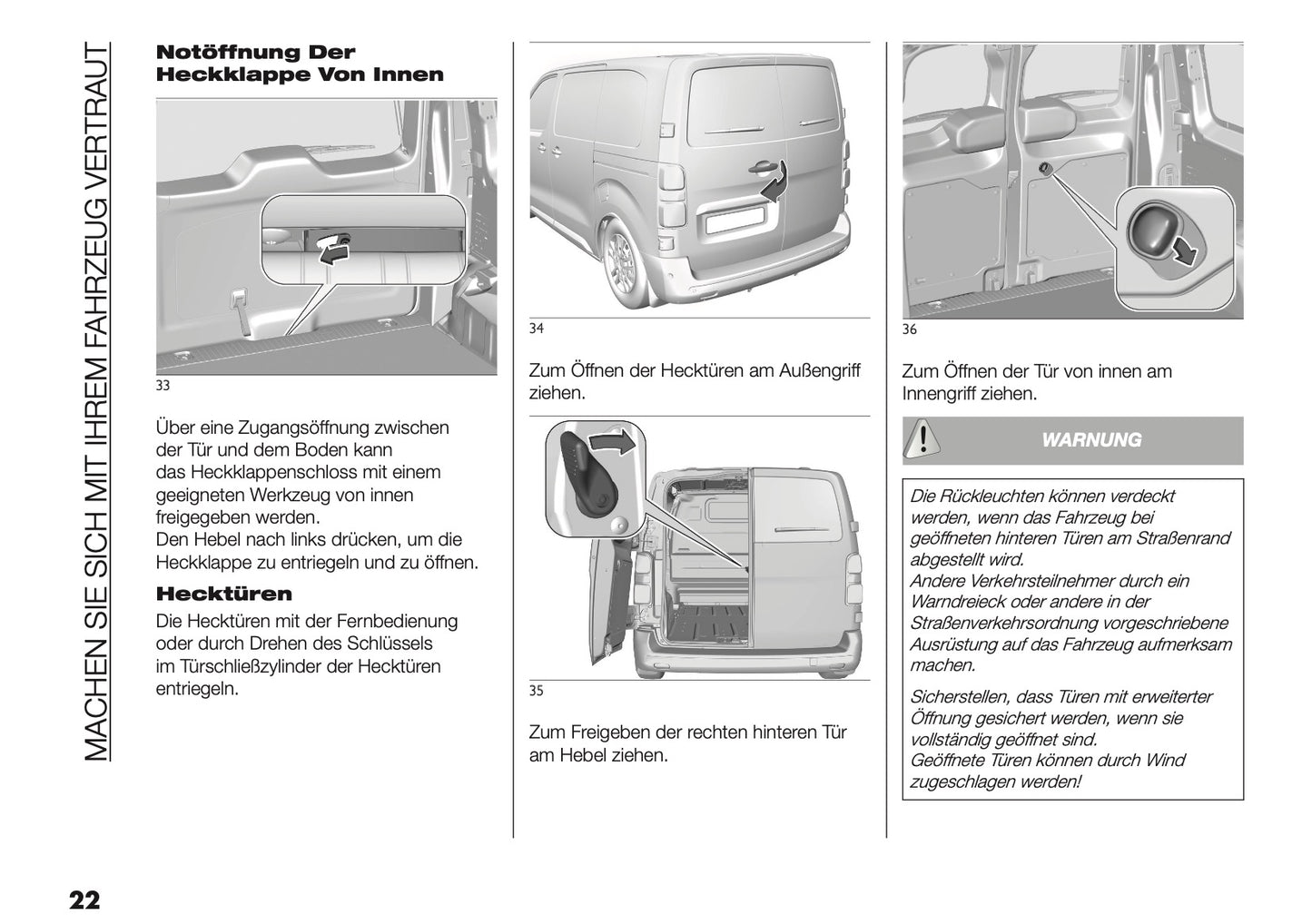 MACHEN SIE SICH MIT IHREM FAHRZEUG VERTRAUT

Notöffnung Der Heckklappe Von Innen

33

Über eine Zugangsöffnung zwischen der Tür und dem Boden kann das Heckklappenschloss mit einem geeigneten Werkzeug von innen freigegeben werden.
Den Hebel nach links drücken, um die Heckklappe zu entriegeln und zu öffnen.

Hecktüren

Die Hecktüren mit der Fernbedienung oder durch Drehen des Schlüssels im Türschließzylinder der Hecktüren entriegeln.

34

Zum Öffnen der Hecktüren am Außengriff ziehen.

35

Zum Freigeben der rechten hinteren Tür am Hebel ziehen.

36

Zum Öffnen der Tür von innen am Innengriff ziehen.

WARNUNG

Die Rückleuchten können verdeckt werden, wenn das Fahrzeug bei geöffneten hinteren Türen am Straßenrand abgestellt wird.
Andere Verkehrsteilnehmer durch ein Warndreieck oder andere in der Straßenverkehrsordnung vorgeschriebene Ausrüstung auf das Fahrzeug aufmerksam machen.

Sicherstellen, dass Türen mit erweiterter Öffnung gesichert werden, wenn sie vollständig geöffnet sind.
Geöffnete Türen können durch Wind zugeschlagen werden!

22