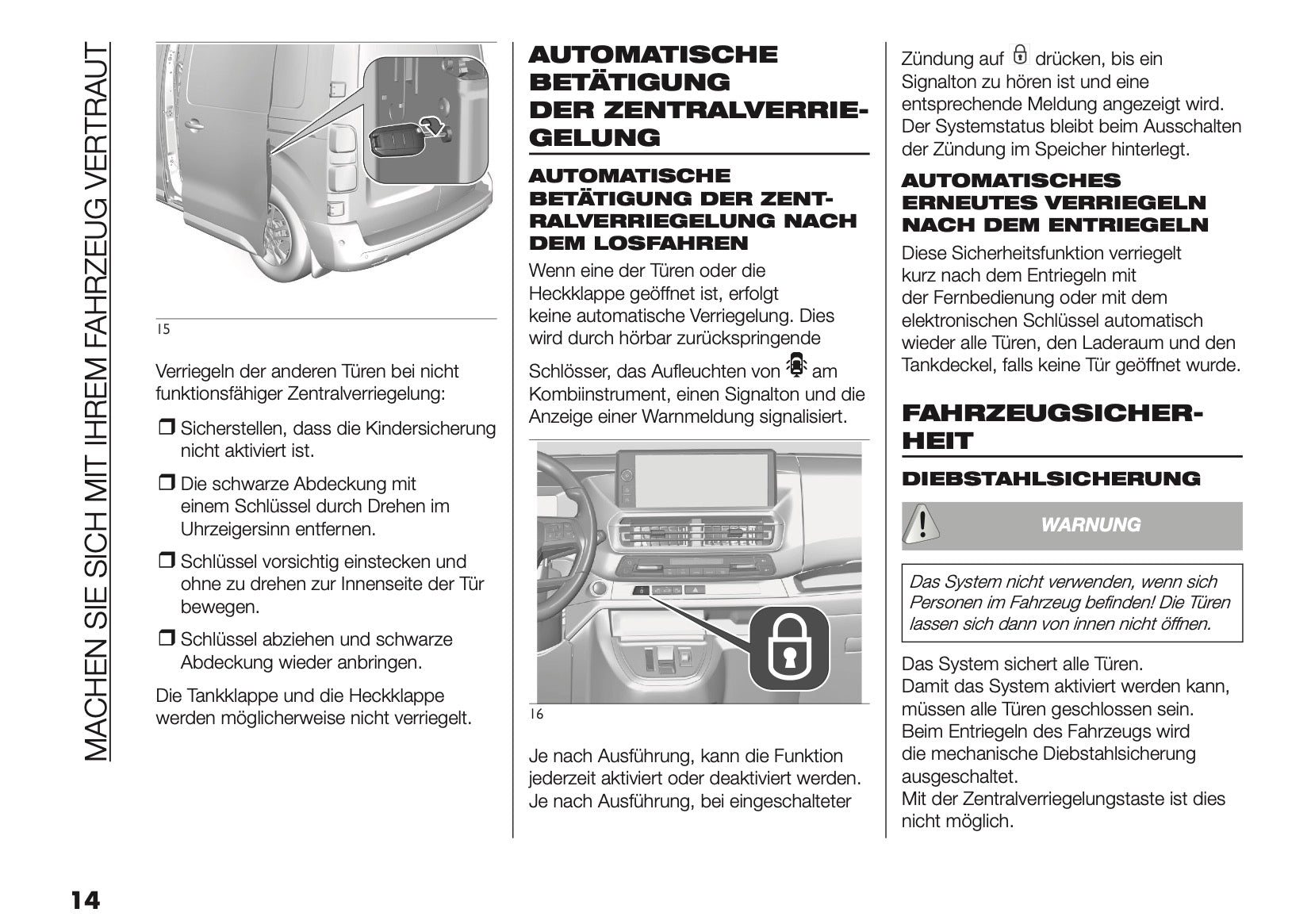 MACHEN SIE SICH MIT IHREM FAHRZEUG VERTRAUT

15

Verriegeln der anderen Türen bei nicht funktionsfähiger Zentralverriegelung:

❒ Sicherstellen, dass die Kindersicherung nicht aktiviert ist.

❒ Die schwarze Abdeckung mit einem Schlüssel durch Drehen im Uhrzeigersinn entfernen.

❒ Schlüssel vorsichtig einstecken und ohne zu drehen zur Innenseite der Tür bewegen.

❒ Schlüssel abziehen und schwarze Abdeckung wieder anbringen.

Die Tankklappe und die Heckklappe werden möglicherweise nicht verriegelt.

AUTOMATISCHE BETÄTIGUNG DER ZENTRALVERRIEGELUNG

AUTOMATISCHE BETÄTIGUNG DER ZENTRALVERRIEGELUNG NACH DEM LOSFAHREN

Wenn eine der Türen oder die Heckklappe geöffnet ist, erfolgt keine automatische Verriegelung. Dies wird durch hörbar zurückspringende Schlösser, das Aufleuchten von am Kombiinstrument, einen Signalton und die Anzeige einer Warnmeldung signalisiert.

16

Je nach Ausführung, kann die Funktion jederzeit aktiviert oder deaktiviert werden. Je nach Ausführung, bei eingeschalteter Zündung auf drücken, bis ein Signalton zu hören ist und eine entsprechende Meldung angezeigt wird. Der Systemstatus bleibt beim Ausschalten der Zündung im Speicher hinterlegt.

AUTOMATISCHES ERNEUTES VERRIEGELN NACH DEM ENTRIEGELN

Diese Sicherheitsfunktion verriegelt kurz nach dem Entriegeln mit der Fernbedienung oder mit dem elektronischen Schlüssel automatisch wieder alle Türen, den Laderaum und den Tankdeckel, falls keine Tür geöffnet wurde.

FAHRZEUGSICHERHEIT

DIEBSTAHLSICHERUNG

WARNUNG

Das System nicht verwenden, wenn sich Personen im Fahrzeug befinden! Die Türen lassen sich dann von innen nicht öffnen.

Das System sichert alle Türen.
Damit das System aktiviert werden kann, müssen alle Türen geschlossen sein.
Beim Entriegeln des Fahrzeugs wird die mechanische Diebstahlsicherung ausgeschaltet.
Mit der Zentralverriegelungstaste ist dies nicht möglich.

14