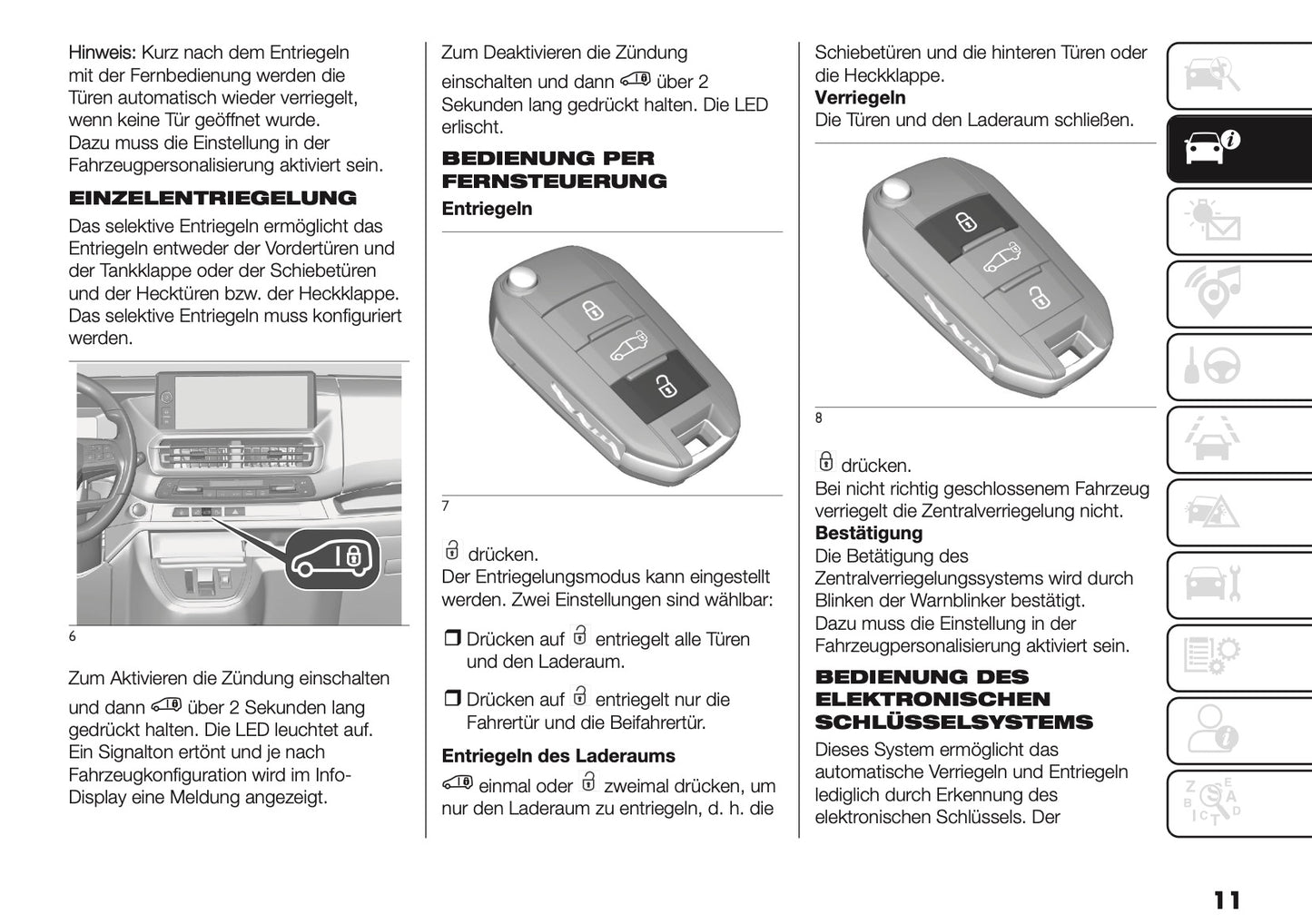 Hinweis: Kurz nach dem Entriegeln mit der Fernbedienung werden die Türen automatisch wieder verriegelt, wenn keine Tür geöffnet wurde. Dazu muss die Einstellung in der Fahrzeugpersonalisierung aktiviert sein.

EINZELENTRIEGELUNG

Das selektive Entriegeln ermöglicht das Entriegeln entweder der Vordertüren und der Tankklappe oder der Schiebetüren und der Hecktüren bzw. der Heckklappe. Das selektive Entriegeln muss konfiguriert werden.

6

Zum Aktivieren die Zündung einschalten und dann über 2 Sekunden lang gedrückt halten. Die LED leuchtet auf. Ein Signalton ertönt und je nach Fahrzeugkonfiguration wird im Info-Display eine Meldung angezeigt.

Zum Deaktivieren die Zündung einschalten und dann über 2 Sekunden lang gedrückt halten. Die LED erlischt.

BEDIENUNG PER FERNSTEUERUNG

Entriegeln

7

drücken.
Der Entriegelungsmodus kann eingestellt werden. Zwei Einstellungen sind wählbar:

❒ Drücken auf entriegelt alle Türen und den Laderaum.

❒ Drücken auf entriegelt nur die Fahrertür und die Beifahrertür.

Entriegeln des Laderaums

einmal oder zweimal drücken, um nur den Laderaum zu entriegeln, d. h. die Schiebetüren und die hinteren Türen oder die Heckklappe.

Verriegeln

Die Türen und den Laderaum schließen.

8

drücken.
Bei nicht richtig geschlossenem Fahrzeug verriegelt die Zentralverriegelung nicht.

Bestätigung

Die Betätigung des Zentralverriegelungssystems wird durch Blinken der Warnblinker bestätigt.
Dazu muss die Einstellung in der Fahrzeugpersonalisierung aktiviert sein.

BEDIENUNG DES ELEKTRONISCHEN SCHLÜSSELSYSTEMS

Dieses System ermöglicht das automatische Verriegeln und Entriegeln lediglich durch Erkennung des elektronischen Schlüssels. Der

11