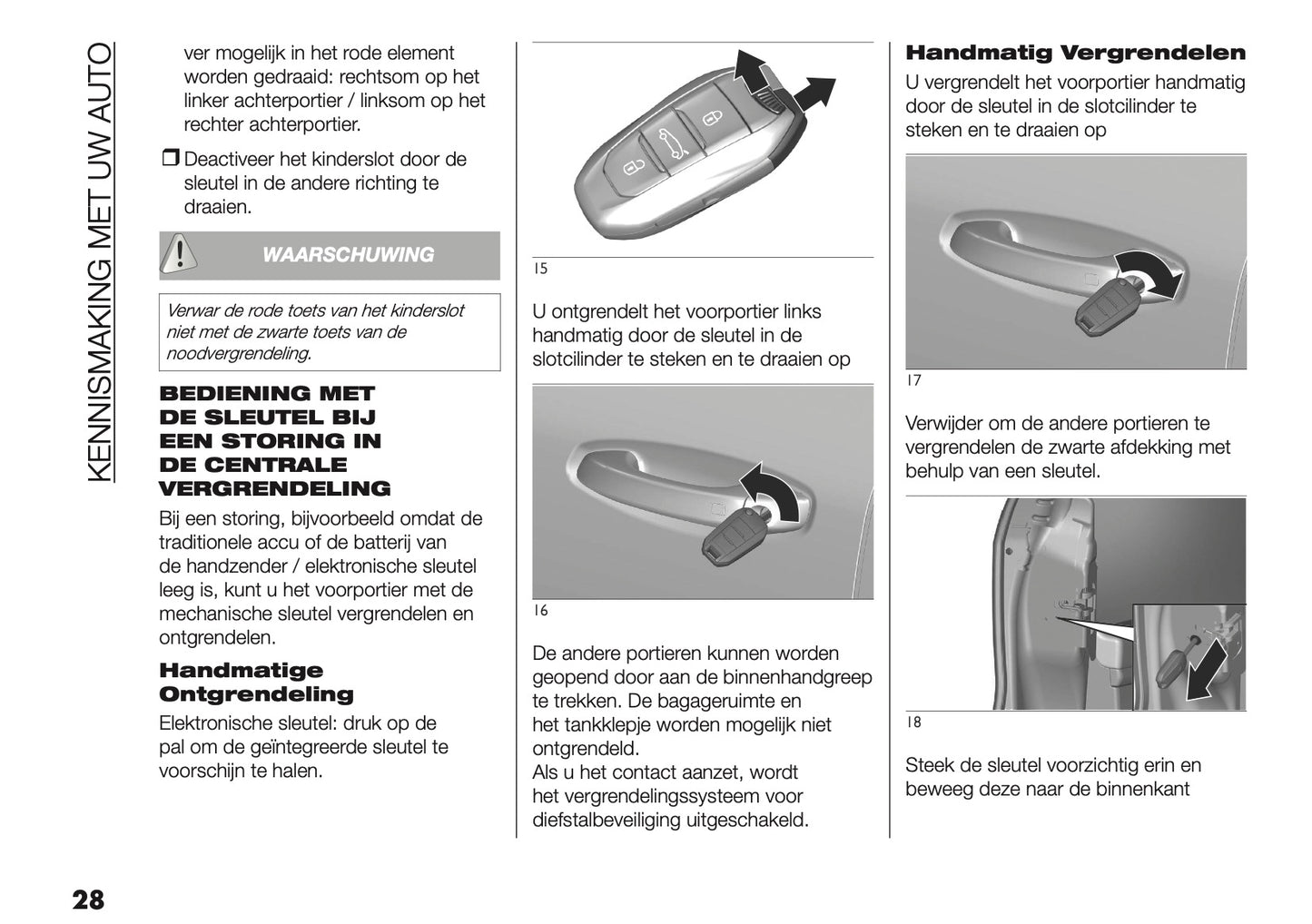 KENNISMAKING MET UW AUTO

ver mogelijk in het rode element worden gedraaid: rechtsom op het linker achterportier / linksom op het rechter achterportier.

❒ Deactiveer het kinderslot door de sleutel in de andere richting te draaien.

WAARSCHUWING

Verwar de rode toets van het kinderslot niet met de zwarte toets van de noodvergrendeling.

BEDIENING MET DE SLEUTEL BIJ EEN STORING IN DE CENTRALE VERGRENDELING

Bij een storing, bijvoorbeeld omdat de traditionele accu of de batterij van de handzender / elektronische sleutel leeg is, kunt u het voorportier met de mechanische sleutel vergrendelen en ontgrendelen.

Handmatige Ontgrendeling

Elektronische sleutel: druk op de pal om de geïntegreerde sleutel te voorschijn te halen.

15

U ontgrendelt het voorportier links handmatig door de sleutel in de slotcilinder te steken en te draaien op

16

De andere portieren kunnen worden geopend door aan de binnenhandgreep te trekken. De bagageruimte en het tankklepje worden mogelijk niet ontgrendeld.
Als u het contact aanzet, wordt het vergrendelingssysteem voor diefstalbeveiliging uitgeschakeld.

Handmatig Vergrendelen

U vergrendelt het voorportier handmatig door de sleutel in de slotcilinder te steken en te draaien op

17

Verwijder om de andere portieren te vergrendelen de zwarte afdekking met behulp van een sleutel.

18

Steek de sleutel voorzichtig erin en beweeg deze naar de binnenkant

28