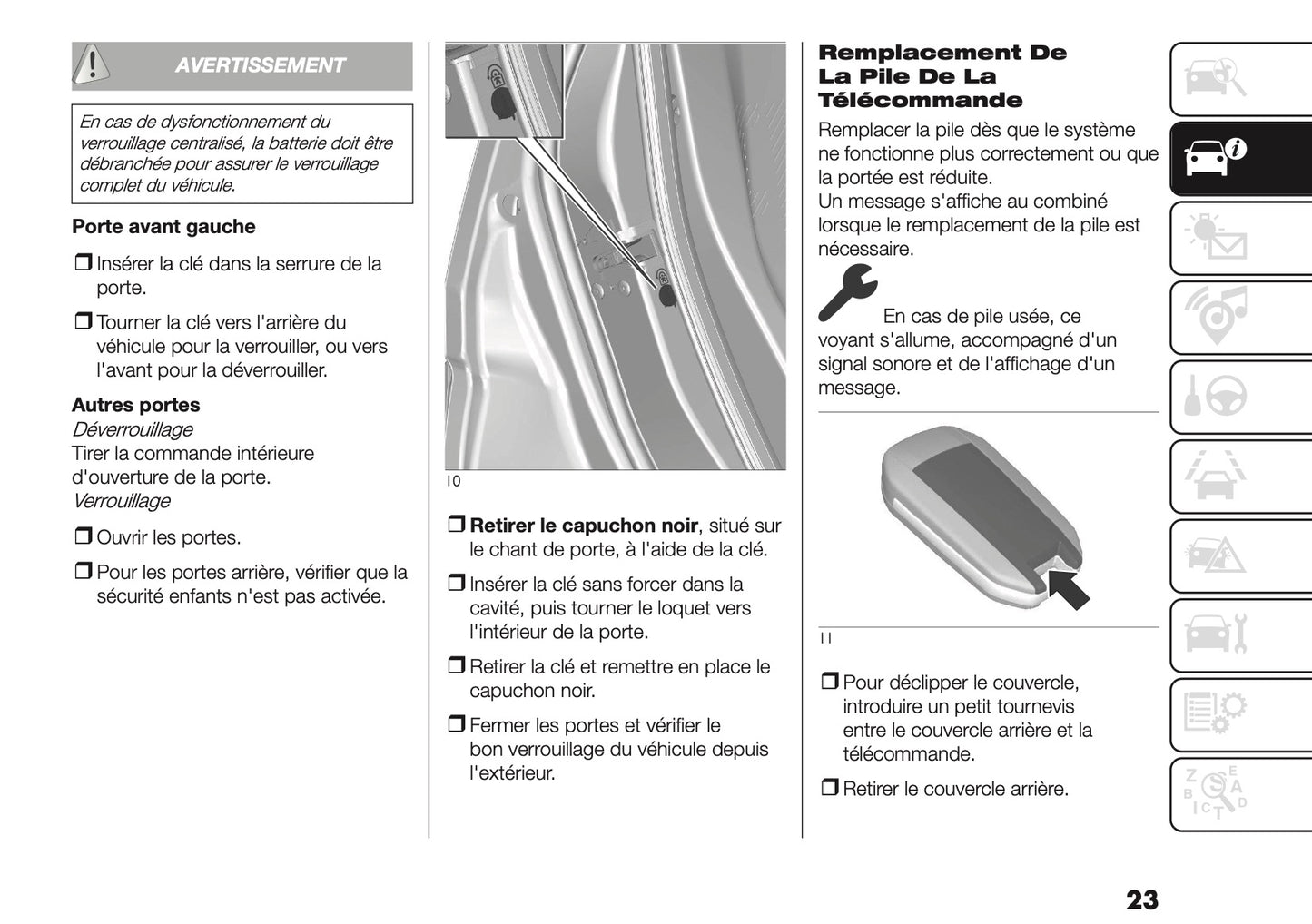 AVERTISSEMENT

En cas de dysfonctionnement du verrouillage centralisé, la batterie doit être débranchée pour assurer le verrouillage complet du véhicule.

Porte avant gauche

❒ Insérer la clé dans la serrure de la porte.

❒ Tourner la clé vers l'arrière du véhicule pour la verrouiller, ou vers l'avant pour la déverrouiller.

Autres portes
Déverrouillage
Tirer la commande intérieure d'ouverture de la porte.
Verrouillage

❒ Ouvrir les portes.

❒ Pour les portes arrière, vérifier que la sécurité enfants n'est pas activée.

10

❒ Retirer le capuchon noir, situé sur le chant de porte, à l'aide de la clé.

❒ Insérer la clé sans forcer dans la cavité, puis tourner le loquet vers l'intérieur de la porte.

❒ Retirer la clé et remettre en place le capuchon noir.

❒ Fermer les portes et vérifier le bon verrouillage du véhicule depuis l'extérieur.

Remplacement De La Pile De La Télécommande

Remplacer la pile dès que le système ne fonctionne plus correctement ou que la portée est réduite.
Un message s'affiche au combiné lorsque le remplacement de la pile est nécessaire.

En cas de pile usée, ce voyant s'allume, accompagné d'un signal sonore et de l'affichage d'un message.

11

❒ Pour déclipper le couvercle, introduire un petit tournevis entre le couvercle arrière et la télécommande.

❒ Retirer le couvercle arrière.

23