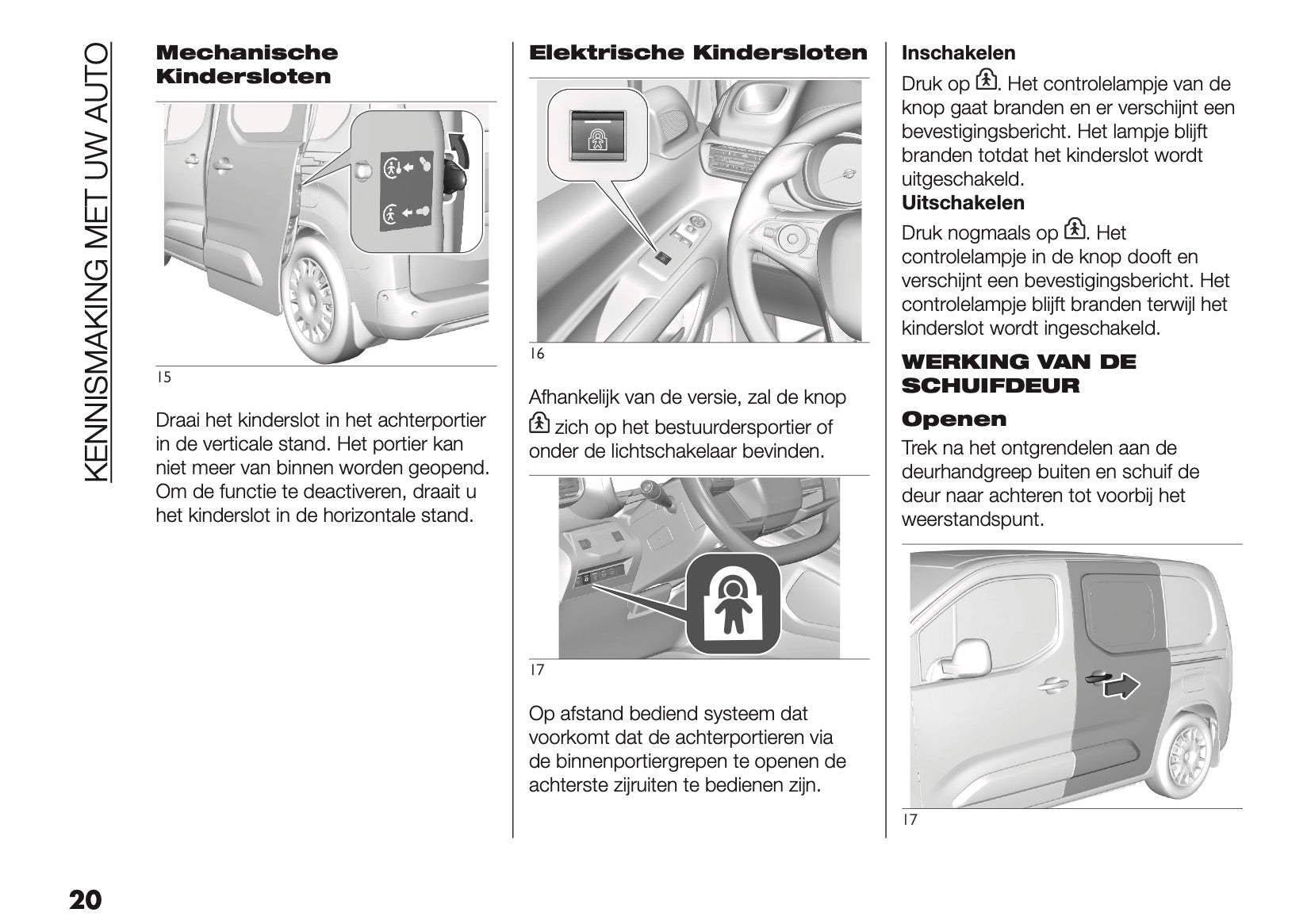 KENNISMAKING MET UW AUTO

Mechanische Kindersloten

15

Draai het kinderslot in het achterportier in de verticale stand. Het portier kan niet meer van binnen worden geopend. Om de functie te deactiveren, draait u het kinderslot in de horizontale stand.

Elektrische Kindersloten

16

Afhankelijk van de versie, zal de knop zich op het bestuurdersportier of onder de lichtschakelaar bevinden.

17

Op afstand bediend systeem dat voorkomt dat de achterportieren via de binnenportiergrepen te openen de achterste zijruiten te bedienen zijn.

Inschakelen
Druk op . Het controlelampje van de knop gaat branden en er verschijnt een bevestigingsbericht. Het lampje blijft branden totdat het kinderslot wordt uitgeschakeld.
Uitschakelen
Druk nogmaals op . Het controlelampje in de knop dooft en verschijnt een bevestigingsbericht. Het controlelampje blijft branden terwijl het kinderslot wordt ingeschakeld.

WERKING VAN DE SCHUIFDEUR

Openen
Trek na het ontgrendelen aan de deurhandgreep buiten en schuif de deur naar achteren tot voorbij het weerstandspunt.

17

20