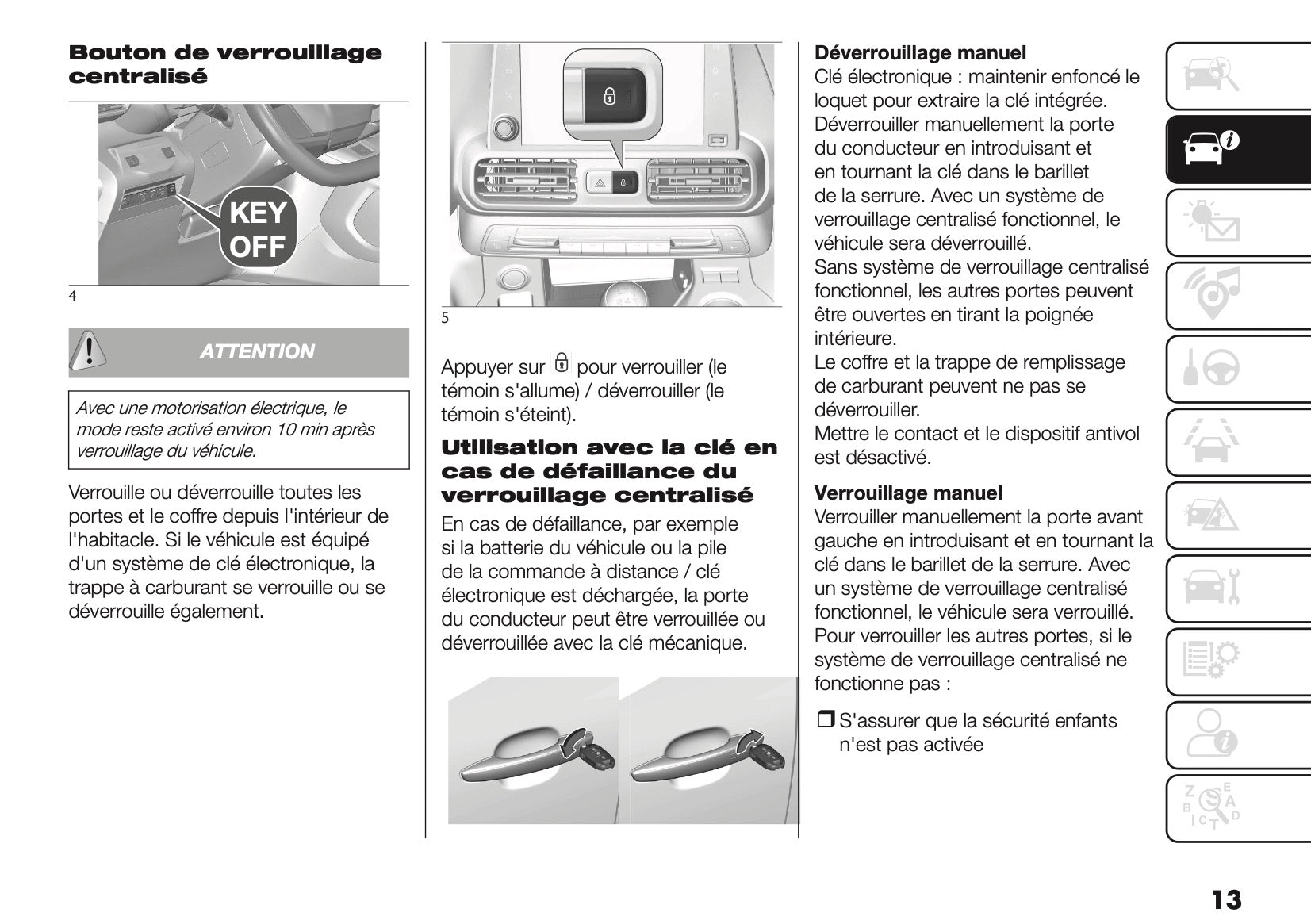 Bouton de verrouillage centralisé

KEY OFF

4

ATTENTION

Avec une motorisation électrique, le mode reste activé environ 10 min après verrouillage du véhicule.

Verrouille ou déverrouille toutes les portes et le coffre depuis l'intérieur de l'habitacle. Si le véhicule est équipé d'un système de clé électronique, la trappe à carburant se verrouille ou se déverrouille également.

5

Appuyer sur pour verrouiller (le témoin s'allume) / déverrouiller (le témoin s'éteint).

Utilisation avec la clé en cas de défaillance du verrouillage centralisé

En cas de défaillance, par exemple si la batterie du véhicule ou la pile de la commande à distance / clé électronique est déchargée, la porte du conducteur peut être verrouillée ou déverrouillée avec la clé mécanique.

Déverrouillage manuel

Clé électronique : maintenir enfoncé le loquet pour extraire la clé intégrée. Déverrouiller manuellement la porte du conducteur en introduisant et en tournant la clé dans le barillet de la serrure. Avec un système de verrouillage centralisé fonctionnel, le véhicule sera déverrouillé.
Sans système de verrouillage centralisé fonctionnel, les autres portes peuvent être ouvertes en tirant la poignée intérieure.
Le coffre et la trappe de remplissage de carburant peuvent ne pas se déverrouiller.
Mettre le contact et le dispositif antivol est désactivé.

Verrouillage manuel

Verrouiller manuellement la porte avant gauche en introduisant et en tournant la clé dans le barillet de la serrure. Avec un système de verrouillage centralisé fonctionnel, le véhicule sera verrouillé. Pour verrouiller les autres portes, si le système de verrouillage centralisé ne fonctionne pas :

❒ S'assurer que la sécurité enfants n'est pas activée

13