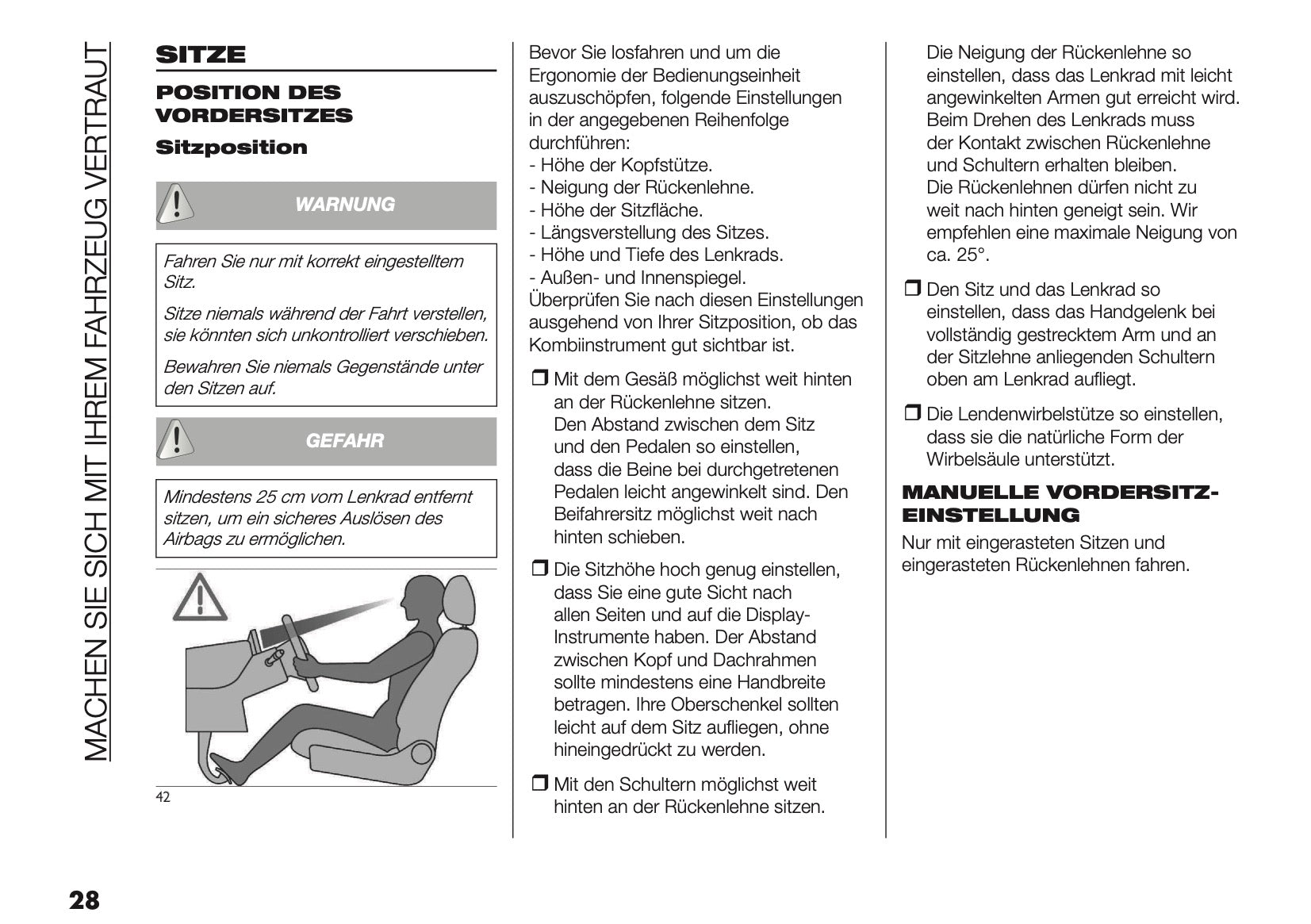 MACHEN SIE SICH MIT IHREM FAHRZEUG VERTRAUT

SITZE

POSITION DES VORDERSITZES

Sitzposition

WARNUNG

Fahren Sie nur mit korrekt eingestelltem Sitz.

Sitze niemals während der Fahrt verstellen, sie könnten sich unkontrolliert verschieben.

Bewahren Sie niemals Gegenstände unter den Sitzen auf.

GEFAHR

Mindestens 25 cm vom Lenkrad entfernt sitzen, um ein sicheres Auslösen des Airbags zu ermöglichen.

42

Bevor Sie losfahren und um die Ergonomie der Bedienungseinheit auszuschöpfen, folgende Einstellungen in der angegebenen Reihenfolge durchführen:
- Höhe der Kopfstütze.
- Neigung der Rückenlehne.
- Höhe der Sitzfläche.
- Längsverstellung des Sitzes.
- Höhe und Tiefe des Lenkrads.
- Außen- und Innenspiegel.
Überprüfen Sie nach diesen Einstellungen ausgehend von Ihrer Sitzposition, ob das Kombiinstrument gut sichtbar ist.

❒ Mit dem Gesäß möglichst weit hinten an der Rückenlehne sitzen. Den Abstand zwischen dem Sitz und den Pedalen so einstellen, dass die Beine bei durchgetretenen Pedalen leicht angewinkelt sind. Den Beifahrersitz möglichst weit nach hinten schieben.

❒ Die Sitzhöhe hoch genug einstellen, dass Sie eine gute Sicht nach allen Seiten und auf die Display-Instrumente haben. Der Abstand zwischen Kopf und Dachrahmen sollte mindestens eine Handbreite betragen. Ihre Oberschenkel sollten leicht auf dem Sitz aufliegen, ohne hineingedrückt zu werden.

❒ Mit den Schultern möglichst weit hinten an der Rückenlehne sitzen. Die Neigung der Rückenlehne so einstellen, dass das Lenkrad mit leicht angewinkelten Armen gut erreicht wird. Beim Drehen des Lenkrads muss der Kontakt zwischen Rückenlehne und Schultern erhalten bleiben. Die Rückenlehnen dürfen nicht zu weit nach hinten geneigt sein. Wir empfehlen eine maximale Neigung von ca. 25°.

❒ Den Sitz und das Lenkrad so einstellen, dass das Handgelenk bei vollständig gestrecktem Arm und an der Sitzlehne anliegenden Schultern oben am Lenkrad aufliegt.

❒ Die Lendenwirbelstütze so einstellen, dass sie die natürliche Form der Wirbelsäule unterstützt.

MANUELLE VORDERSITZ-EINSTELLUNG

Nur mit eingerasteten Sitzen und eingerasteten Rückenlehnen fahren.

28