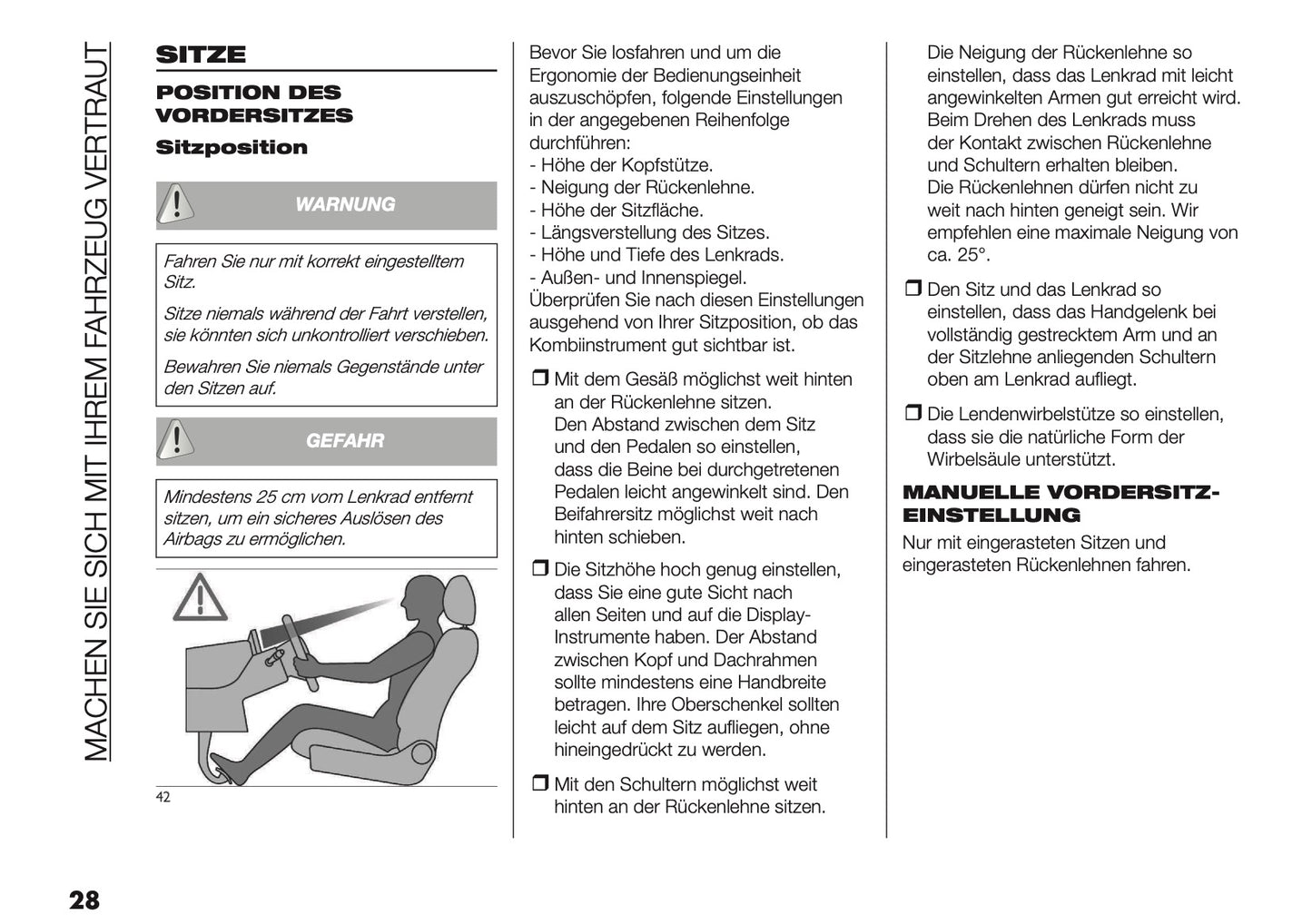 MACHEN SIE SICH MIT IHREM FAHRZEUG VERTRAUT

SITZE

POSITION DES VORDERSITZES

Sitzposition

WARNUNG

Fahren Sie nur mit korrekt eingestelltem Sitz.

Sitze niemals während der Fahrt verstellen, sie könnten sich unkontrolliert verschieben.

Bewahren Sie niemals Gegenstände unter den Sitzen auf.

GEFAHR

Mindestens 25 cm vom Lenkrad entfernt sitzen, um ein sicheres Auslösen des Airbags zu ermöglichen.

42

Bevor Sie losfahren und um die Ergonomie der Bedienungseinheit auszuschöpfen, folgende Einstellungen in der angegebenen Reihenfolge durchführen:
- Höhe der Kopfstütze.
- Neigung der Rückenlehne.
- Höhe der Sitzfläche.
- Längsverstellung des Sitzes.
- Höhe und Tiefe des Lenkrads.
- Außen- und Innenspiegel.
Überprüfen Sie nach diesen Einstellungen ausgehend von Ihrer Sitzposition, ob das Kombiinstrument gut sichtbar ist.

❒ Mit dem Gesäß möglichst weit hinten an der Rückenlehne sitzen. Den Abstand zwischen dem Sitz und den Pedalen so einstellen, dass die Beine bei durchgetretenen Pedalen leicht angewinkelt sind. Den Beifahrersitz möglichst weit nach hinten schieben.

❒ Die Sitzhöhe hoch genug einstellen, dass Sie eine gute Sicht nach allen Seiten und auf die Display-Instrumente haben. Der Abstand zwischen Kopf und Dachrahmen sollte mindestens eine Handbreite betragen. Ihre Oberschenkel sollten leicht auf dem Sitz aufliegen, ohne hineingedrückt zu werden.

❒ Mit den Schultern möglichst weit hinten an der Rückenlehne sitzen. Die Neigung der Rückenlehne so einstellen, dass das Lenkrad mit leicht angewinkelten Armen gut erreicht wird. Beim Drehen des Lenkrads muss der Kontakt zwischen Rückenlehne und Schultern erhalten bleiben. Die Rückenlehnen dürfen nicht zu weit nach hinten geneigt sein. Wir empfehlen eine maximale Neigung von ca. 25°.

❒ Den Sitz und das Lenkrad so einstellen, dass das Handgelenk bei vollständig gestrecktem Arm und an der Sitzlehne anliegenden Schultern oben am Lenkrad aufliegt.

❒ Die Lendenwirbelstütze so einstellen, dass sie die natürliche Form der Wirbelsäule unterstützt.

MANUELLE VORDERSITZ-EINSTELLUNG

Nur mit eingerasteten Sitzen und eingerasteten Rückenlehnen fahren.

28