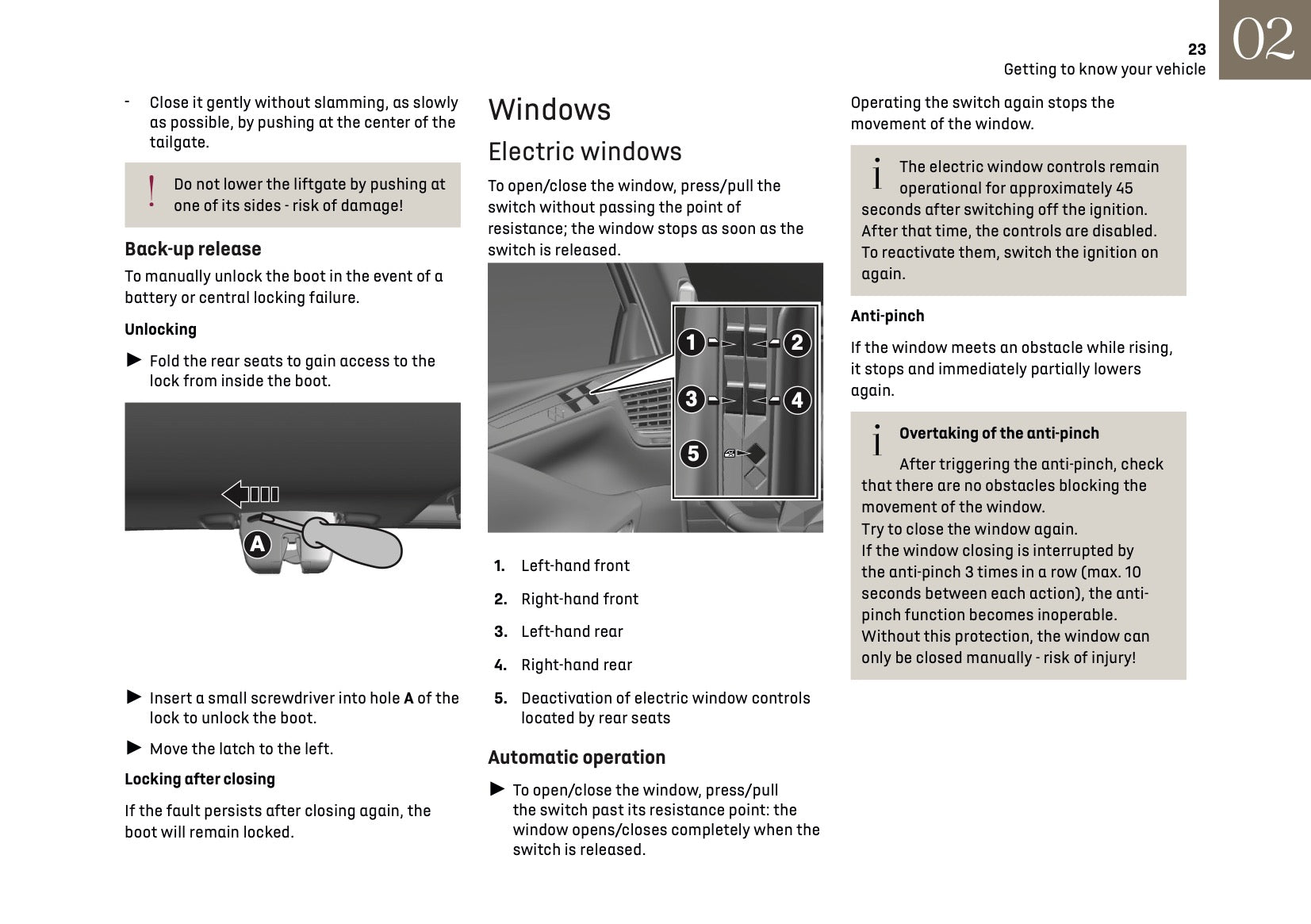 23
Getting to know your vehicle
02

- Close it gently without slamming, as slowly as possible, by pushing at the center of the tailgate.

! Do not lower the liftgate by pushing at one of its sides - risk of damage!

Back-up release

To manually unlock the boot in the event of a battery or central locking failure.

Unlocking

► Fold the rear seats to gain access to the lock from inside the boot.

A

► Insert a small screwdriver into hole A of the lock to unlock the boot.

► Move the latch to the left.

Locking after closing

If the fault persists after closing again, the boot will remain locked.

Windows

Electric windows

To open/close the window, press/pull the switch without passing the point of resistance; the window stops as soon as the switch is released.

1
2
3
4
5

1. Left-hand front
2. Right-hand front
3. Left-hand rear
4. Right-hand rear
5. Deactivation of electric window controls located by rear seats

Automatic operation

► To open/close the window, press/pull the switch past its resistance point: the window opens/closes completely when the switch is released.

Operating the switch again stops the movement of the window.

i The electric window controls remain operational for approximately 45 seconds after switching off the ignition. After that time, the controls are disabled. To reactivate them, switch the ignition on again.

Anti-pinch

If the window meets an obstacle while rising, it stops and immediately partially lowers again.

i Overtaking of the anti-pinch

After triggering the anti-pinch, check that there are no obstacles blocking the movement of the window.
Try to close the window again.
If the window closing is interrupted by the anti-pinch 3 times in a row (max. 10 seconds between each action), the anti-pinch function becomes inoperable.
Without this protection, the window can only be closed manually - risk of injury!