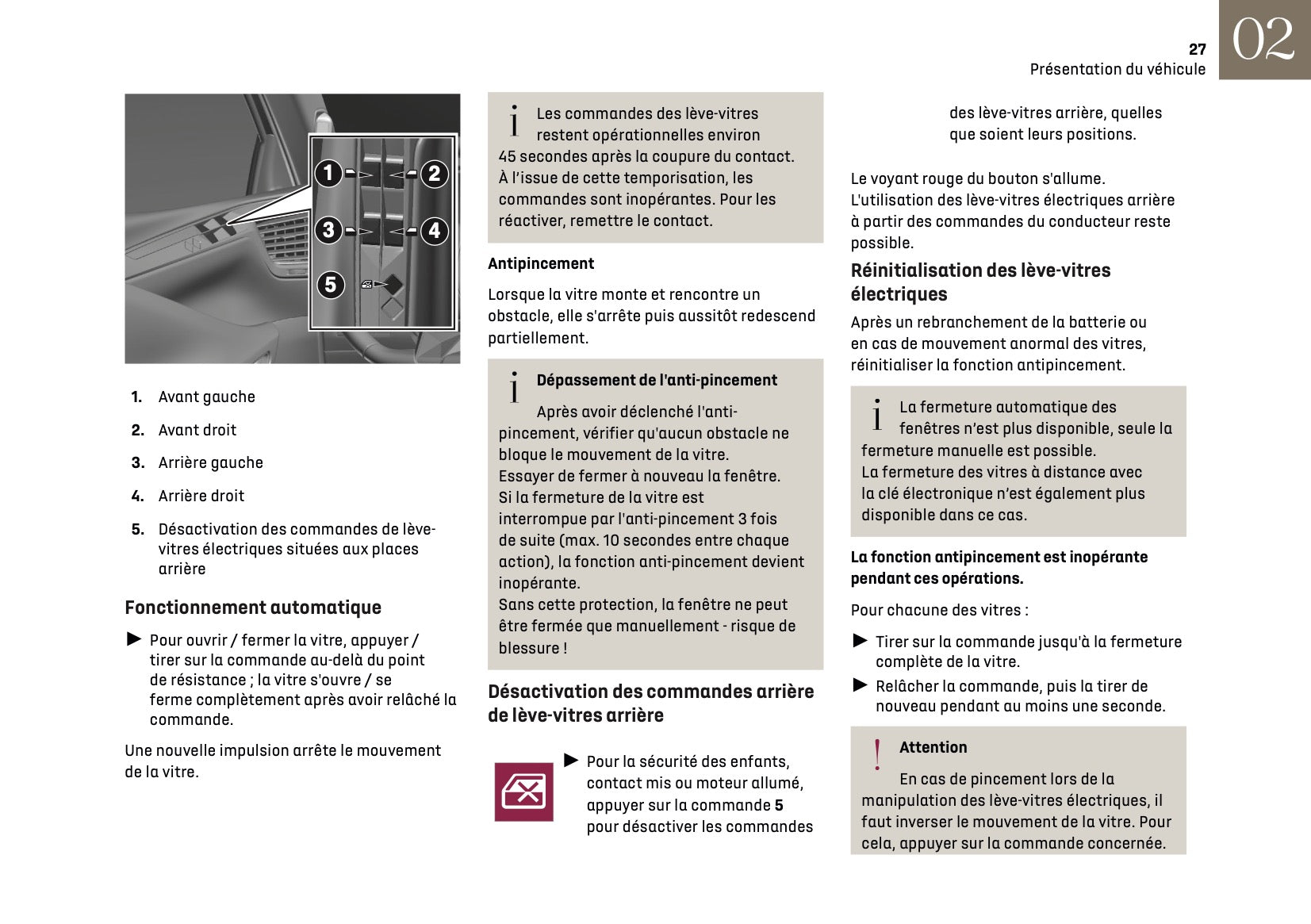 27
Présentation du véhicule
02

1
2
3
4
5

1. Avant gauche
2. Avant droit
3. Arrière gauche
4. Arrière droit
5. Désactivation des commandes de lève-vitres électriques situées aux places arrière

Fonctionnement automatique

► Pour ouvrir / fermer la vitre, appuyer / tirer sur la commande au-delà du point de résistance ; la vitre s'ouvre / se ferme complètement après avoir relâché la commande.

Une nouvelle impulsion arrête le mouvement de la vitre.

Les commandes des lève-vitres restent opérationnelles environ 45 secondes après la coupure du contact.
À l'issue de cette temporisation, les commandes sont inopérantes. Pour les réactiver, remettre le contact.

Antipincement

Lorsque la vitre monte et rencontre un obstacle, elle s'arrête puis aussitôt redescend partiellement.

Dépassement de l'anti-pincement

Après avoir déclenché l'anti-pincement, vérifier qu'aucun obstacle ne bloque le mouvement de la vitre.
Essayer de fermer à nouveau la fenêtre.
Si la fermeture de la vitre est interrompue par l'anti-pincement 3 fois de suite (max. 10 secondes entre chaque action), la fonction anti-pincement devient inopérante.
Sans cette protection, la fenêtre ne peut être fermée que manuellement - risque de blessure !

Désactivation des commandes arrière de lève-vitres arrière

► Pour la sécurité des enfants, contact mis ou moteur allumé, appuyer sur la commande 5 pour désactiver les commandes des lève-vitres arrière, quelles que soient leurs positions.

Le voyant rouge du bouton s'allume.
L'utilisation des lève-vitres électriques arrière à partir des commandes du conducteur reste possible.

Réinitialisation des lève-vitres électriques

Après un rebranchement de la batterie ou en cas de mouvement anormal des vitres, réinitialiser la fonction antipincement.

La fermeture automatique des fenêtres n'est plus disponible, seule la fermeture manuelle est possible.
La fermeture des vitres à distance avec la clé électronique n'est également plus disponible dans ce cas.

La fonction antipincement est inopérante pendant ces opérations.

Pour chacune des vitres :

► Tirer sur la commande jusqu'à la fermeture complète de la vitre.
► Relâcher la commande, puis la tirer de nouveau pendant au moins une seconde.

Attention

En cas de pincement lors de la manipulation des lève-vitres électriques, il faut inverser le mouvement de la vitre. Pour cela, appuyer sur la commande concernée.