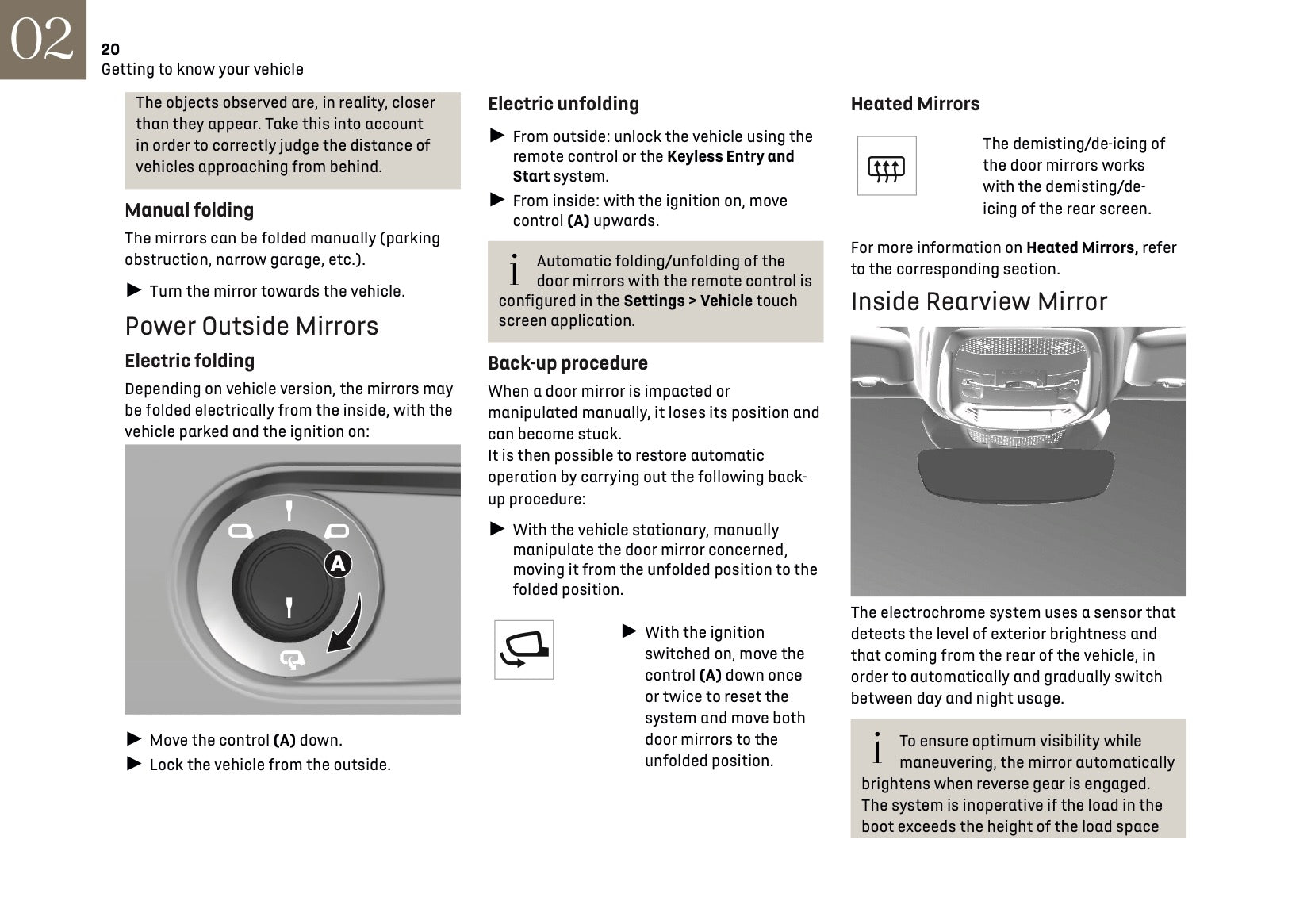 02

20
Getting to know your vehicle

The objects observed are, in reality, closer than they appear. Take this into account in order to correctly judge the distance of vehicles approaching from behind.

Manual folding

The mirrors can be folded manually (parking obstruction, narrow garage, etc.).

► Turn the mirror towards the vehicle.

Power Outside Mirrors

Electric folding

Depending on vehicle version, the mirrors may be folded electrically from the inside, with the vehicle parked and the ignition on:

A

► Move the control (A) down.
► Lock the vehicle from the outside.

Electric unfolding

► From outside: unlock the vehicle using the remote control or the Keyless Entry and Start system.
► From inside: with the ignition on, move control (A) upwards.

i Automatic folding/unfolding of the door mirrors with the remote control is configured in the Settings > Vehicle touch screen application.

Back-up procedure

When a door mirror is impacted or manipulated manually, it loses its position and can become stuck.
It is then possible to restore automatic operation by carrying out the following back-up procedure:

► With the vehicle stationary, manually manipulate the door mirror concerned, moving it from the unfolded position to the folded position.

► With the ignition switched on, move the control (A) down once or twice to reset the system and move both door mirrors to the unfolded position.

Heated Mirrors

The demisting/de-icing of the door mirrors works with the demisting/de-icing of the rear screen.

For more information on Heated Mirrors, refer to the corresponding section.

Inside Rearview Mirror

The electrochrome system uses a sensor that detects the level of exterior brightness and that coming from the rear of the vehicle, in order to automatically and gradually switch between day and night usage.

i To ensure optimum visibility while maneuvering, the mirror automatically brightens when reverse gear is engaged.
The system is inoperative if the load in the boot exceeds the height of the load space