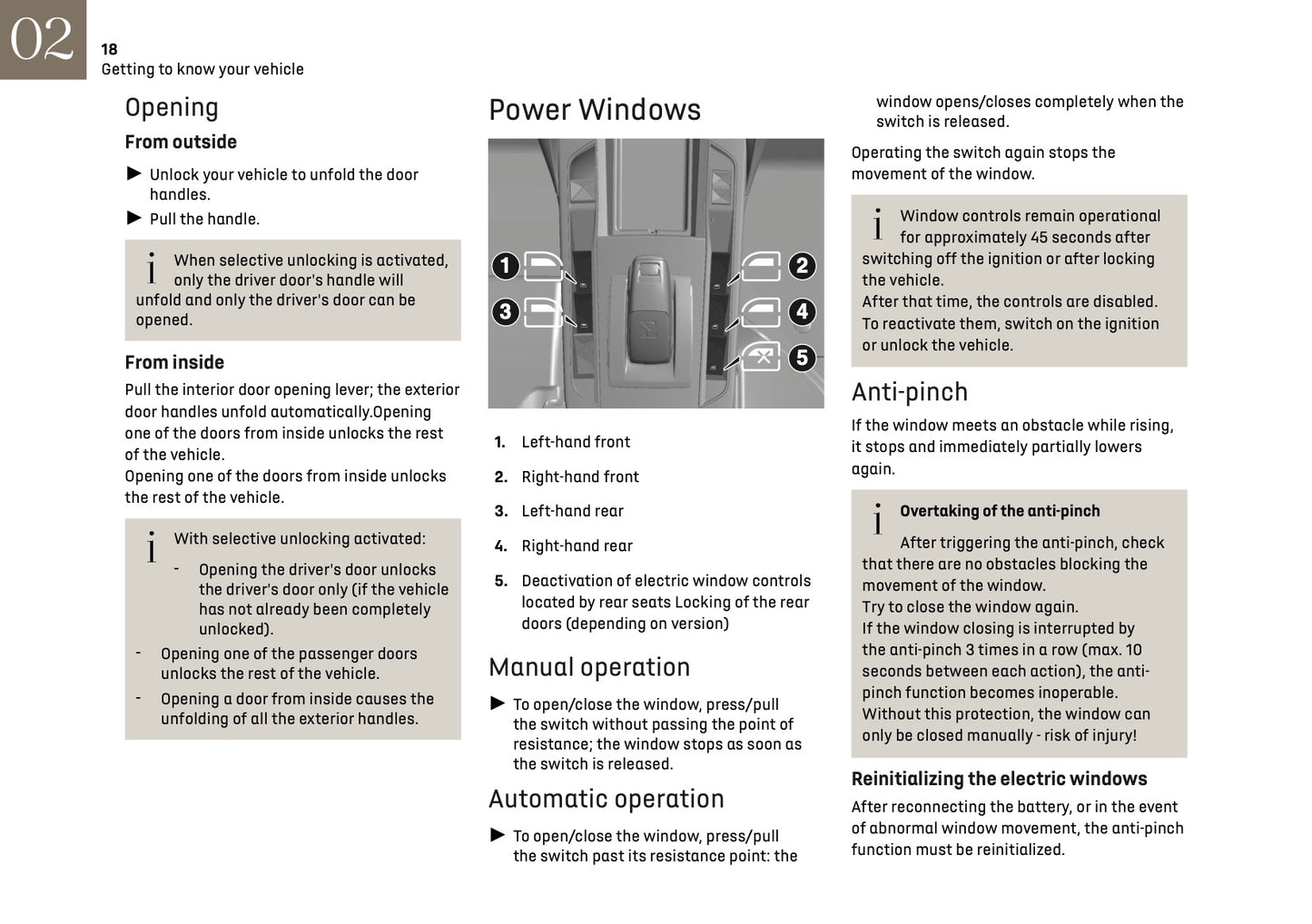 02

18
Getting to know your vehicle

Opening

From outside

► Unlock your vehicle to unfold the door handles.
► Pull the handle.

i When selective unlocking is activated, only the driver door's handle will unfold and only the driver's door can be opened.

From inside

Pull the interior door opening lever; the exterior door handles unfold automatically.Opening one of the doors from inside unlocks the rest of the vehicle.
Opening one of the doors from inside unlocks the rest of the vehicle.

i With selective unlocking activated:
- Opening the driver's door unlocks the driver's door only (if the vehicle has not already been completely unlocked).
- Opening one of the passenger doors unlocks the rest of the vehicle.
- Opening a door from inside causes the unfolding of all the exterior handles.

Power Windows

1 2 3 4 5

1. Left-hand front
2. Right-hand front
3. Left-hand rear
4. Right-hand rear
5. Deactivation of electric window controls located by rear seats Locking of the rear doors (depending on version)

Manual operation

► To open/close the window, press/pull the switch without passing the point of resistance; the window stops as soon as the switch is released.

Automatic operation

► To open/close the window, press/pull the switch past its resistance point: the window opens/closes completely when the switch is released.

Operating the switch again stops the movement of the window.

i Window controls remain operational for approximately 45 seconds after switching off the ignition or after locking the vehicle.
After that time, the controls are disabled.
To reactivate them, switch on the ignition or unlock the vehicle.

Anti-pinch

If the window meets an obstacle while rising, it stops and immediately partially lowers again.

i Overtaking of the anti-pinch
After triggering the anti-pinch, check that there are no obstacles blocking the movement of the window.
Try to close the window again.
If the window closing is interrupted by the anti-pinch 3 times in a row (max. 10 seconds between each action), the anti-pinch function becomes inoperable.
Without this protection, the window can only be closed manually - risk of injury!

Reinitializing the electric windows

After reconnecting the battery, or in the event of abnormal window movement, the anti-pinch function must be reinitialized.