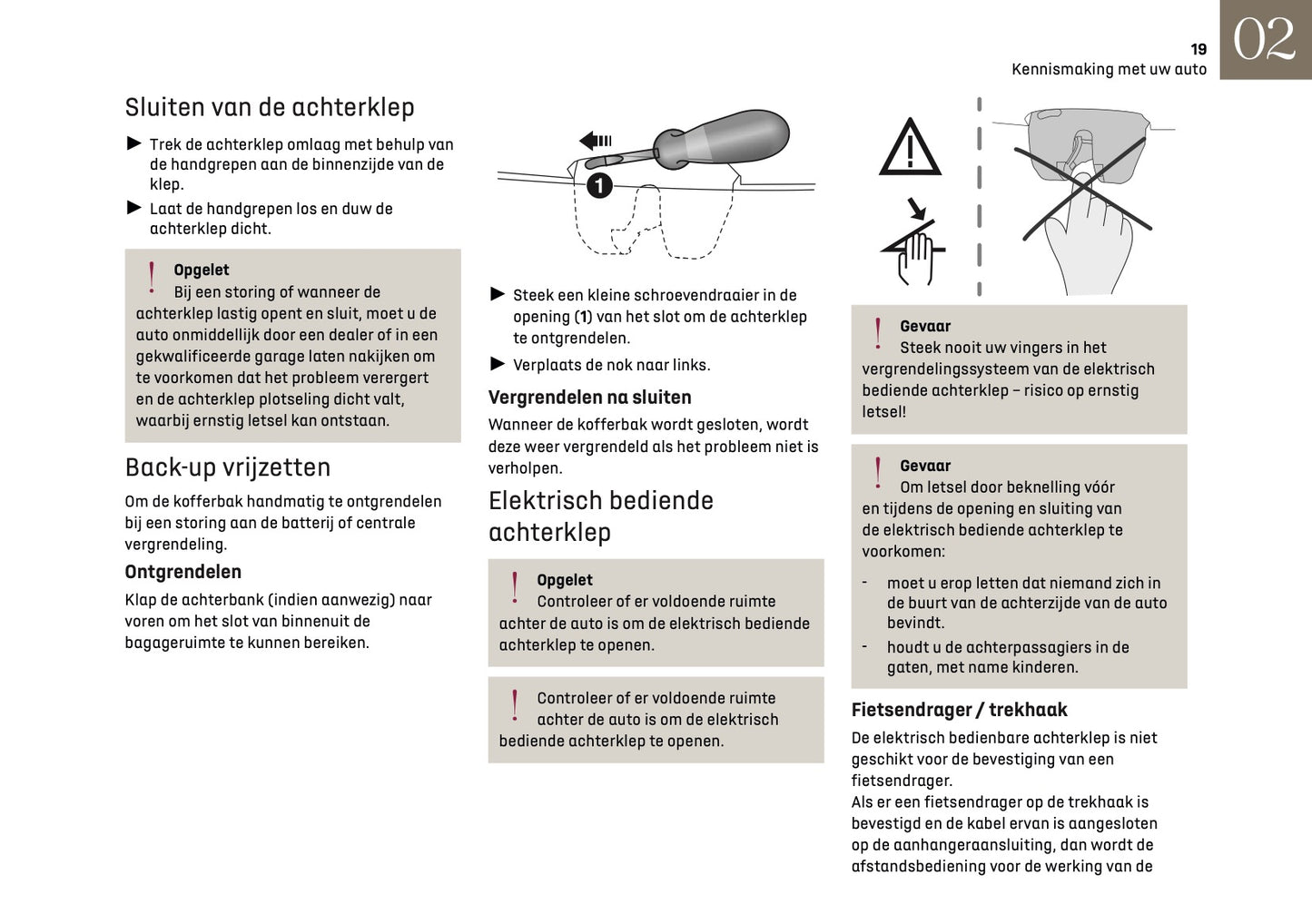 19
Kennismaking met uw auto

02

Sluiten van de achterklep

► Trek de achterklep omlaag met behulp van de handgrepen aan de binnenzijde van de klep.

► Laat de handgrepen los en duw de achterklep dicht.

Opgelet
Bij een storing of wanneer de achterklep lastig opent en sluit, moet u de auto onmiddellijk door een dealer of in een gekwalificeerde garage laten nakijken om te voorkomen dat het probleem verergert en de achterklep plotseling dicht valt, waarbij ernstig letsel kan ontstaan.

Back-up vrijzetten

Om de kofferbak handmatig te ontgrendelen bij een storing aan de batterij of centrale vergrendeling.

Ontgrendelen

Klap de achterbank (indien aanwezig) naar voren om het slot van binnenuit de bagageruimte te kunnen bereiken.

1

► Steek een kleine schroevendraaier in de opening (1) van het slot om de achterklep te ontgrendelen.

► Verplaats de nok naar links.

Vergrendelen na sluiten

Wanneer de kofferbak wordt gesloten, wordt deze weer vergrendeld als het probleem niet is verholpen.

Elektrisch bediende achterklep

Opgelet
Controleer of er voldoende ruimte achter de auto is om de elektrisch bediende achterklep te openen.

Controleer of er voldoende ruimte achter de auto is om de elektrisch bediende achterklep te openen.

Gevaar
Steek nooit uw vingers in het vergrendelingssysteem van de elektrisch bediende achterklep – risico op ernstig letsel!

Gevaar
Om letsel door beknelling vóór en tijdens de opening en sluiting van de elektrisch bediende achterklep te voorkomen:

- moet u erop letten dat niemand zich in de buurt van de achterzijde van de auto bevindt.

- houdt u de achterpassagiers in de gaten, met name kinderen.

Fietsendrager / trekhaak

De elektrisch bedienbare achterklep is niet geschikt voor de bevestiging van een fietsendrager.
Als er een fietsendrager op de trekhaak is bevestigd en de kabel ervan is aangesloten op de aanhangeraansluiting, dan wordt de afstandsbediening voor de werking van de