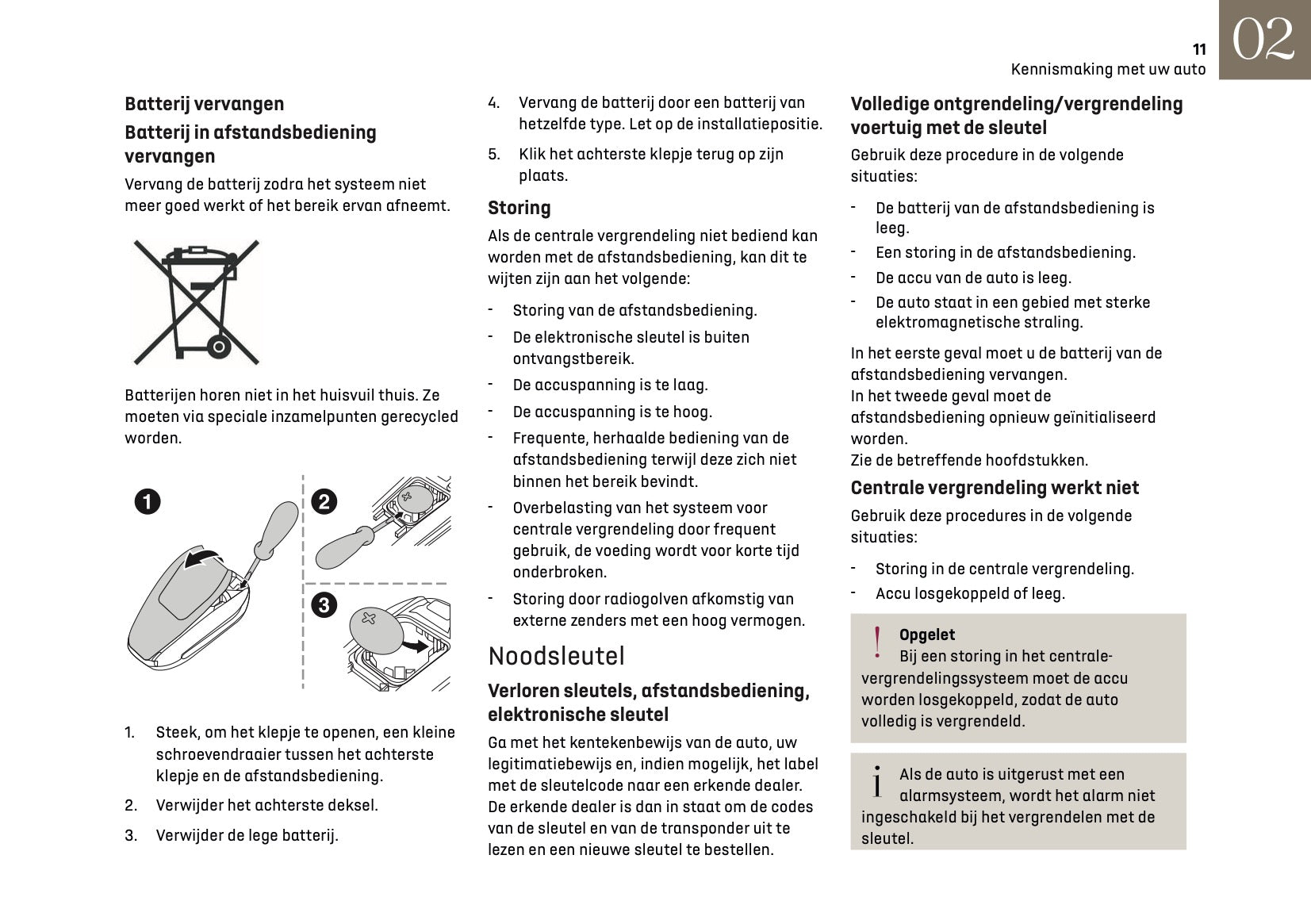 11
Kennismaking met uw auto
02

Batterij vervangen

Batterij in afstandsbediening vervangen

Vervang de batterij zodra het systeem niet meer goed werkt of het bereik ervan afneemt.

Batterijen horen niet in het huisvuil thuis. Ze moeten via speciale inzamelpunten gerecycled worden.

1
2
3

1. Steek, om het klepje te openen, een kleine schroevendraaier tussen het achterste klepje en de afstandsbediening.
2. Verwijder het achterste deksel.
3. Verwijder de lege batterij.
4. Vervang de batterij door een batterij van hetzelfde type. Let op de installatiepositie.
5. Klik het achterste klepje terug op zijn plaats.

Storing

Als de centrale vergrendeling niet bediend kan worden met de afstandsbediening, kan dit te wijten zijn aan het volgende:

- Storing van de afstandsbediening.
- De elektronische sleutel is buiten ontvangstbereik.
- De accuspanning is te laag.
- De accuspanning is te hoog.
- Frequente, herhaalde bediening van de afstandsbediening terwijl deze zich niet binnen het bereik bevindt.
- Overbelasting van het systeem voor centrale vergrendeling door frequent gebruik, de voeding wordt voor korte tijd onderbroken.
- Storing door radiogolven afkomstig van externe zenders met een hoog vermogen.

Noodsleutel

Verloren sleutels, afstandsbediening, elektronische sleutel

Ga met het kentekenbewijs van de auto, uw legitimatiebewijs en, indien mogelijk, het label met de sleutelcode naar een erkende dealer. De erkende dealer is dan in staat om de codes van de sleutel en van de transponder uit te lezen en een nieuwe sleutel te bestellen.

Volledige ontgrendeling/vergrendeling voertuig met de sleutel

Gebruik deze procedure in de volgende situaties:

- De batterij van de afstandsbediening is leeg.
- Een storing in de afstandsbediening.
- De accu van de auto is leeg.
- De auto staat in een gebied met sterke elektromagnetische straling.

In het eerste geval moet u de batterij van de afstandsbediening vervangen.
In het tweede geval moet de afstandsbediening opnieuw geïnitialiseerd worden.
Zie de betreffende hoofdstukken.

Centrale vergrendeling werkt niet

Gebruik deze procedures in de volgende situaties:

- Storing in de centrale vergrendeling.
- Accu losgekoppeld of leeg.

!
Opgelet
Bij een storing in het centrale-vergrendelingssysteem moet de accu worden losgekoppeld, zodat de auto volledig is vergrendeld.

i
Als de auto is uitgerust met een alarmsysteem, wordt het alarm niet ingeschakeld bij het vergrendelen met de sleutel.