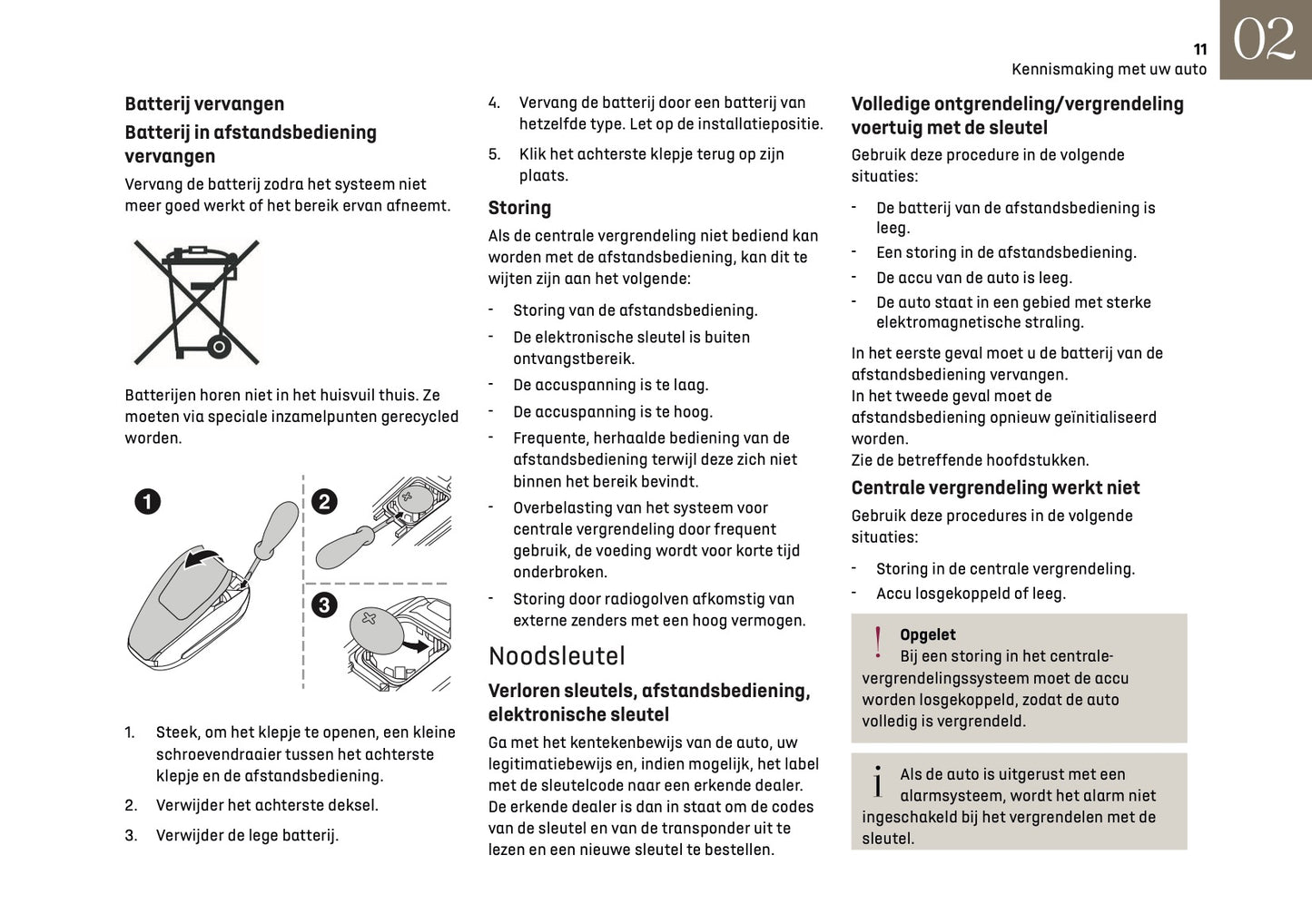 11
Kennismaking met uw auto
02

Batterij vervangen

Batterij in afstandsbediening vervangen

Vervang de batterij zodra het systeem niet meer goed werkt of het bereik ervan afneemt.

Batterijen horen niet in het huisvuil thuis. Ze moeten via speciale inzamelpunten gerecycled worden.

1
2
3

1. Steek, om het klepje te openen, een kleine schroevendraaier tussen het achterste klepje en de afstandsbediening.

2. Verwijder het achterste deksel.

3. Verwijder de lege batterij.

4. Vervang de batterij door een batterij van hetzelfde type. Let op de installatiepositie.

5. Klik het achterste klepje terug op zijn plaats.

Storing

Als de centrale vergrendeling niet bediend kan worden met de afstandsbediening, kan dit te wijten zijn aan het volgende:

- Storing van de afstandsbediening.
- De elektronische sleutel is buiten ontvangstbereik.
- De accuspanning is te laag.
- De accuspanning is te hoog.
- Frequente, herhaalde bediening van de afstandsbediening terwijl deze zich niet binnen het bereik bevindt.
- Overbelasting van het systeem voor centrale vergrendeling door frequent gebruik, de voeding wordt voor korte tijd onderbroken.
- Storing door radiogolven afkomstig van externe zenders met een hoog vermogen.

Noodsleutel

Verloren sleutels, afstandsbediening, elektronische sleutel

Ga met het kentekenbewijs van de auto, uw legitimatiebewijs en, indien mogelijk, het label met de sleutelcode naar een erkende dealer. De erkende dealer is dan in staat om de codes van de sleutel en van de transponder uit te lezen en een nieuwe sleutel te bestellen.

Volledige ontgrendeling/vergrendeling voertuig met de sleutel

Gebruik deze procedure in de volgende situaties:

- De batterij van de afstandsbediening is leeg.
- Een storing in de afstandsbediening.
- De accu van de auto is leeg.
- De auto staat in een gebied met sterke elektromagnetische straling.

In het eerste geval moet u de batterij van de afstandsbediening vervangen.
In het tweede geval moet de afstandsbediening opnieuw geïnitialiseerd worden.
Zie de betreffende hoofdstukken.

Centrale vergrendeling werkt niet

Gebruik deze procedures in de volgende situaties:

- Storing in de centrale vergrendeling.
- Accu losgekoppeld of leeg.

!
Opgelet
Bij een storing in het centrale-vergrendelingssysteem moet de accu worden losgekoppeld, zodat de auto volledig is vergrendeld.

i
Als de auto is uitgerust met een alarmsysteem, wordt het alarm niet ingeschakeld bij het vergrendelen met de sleutel.