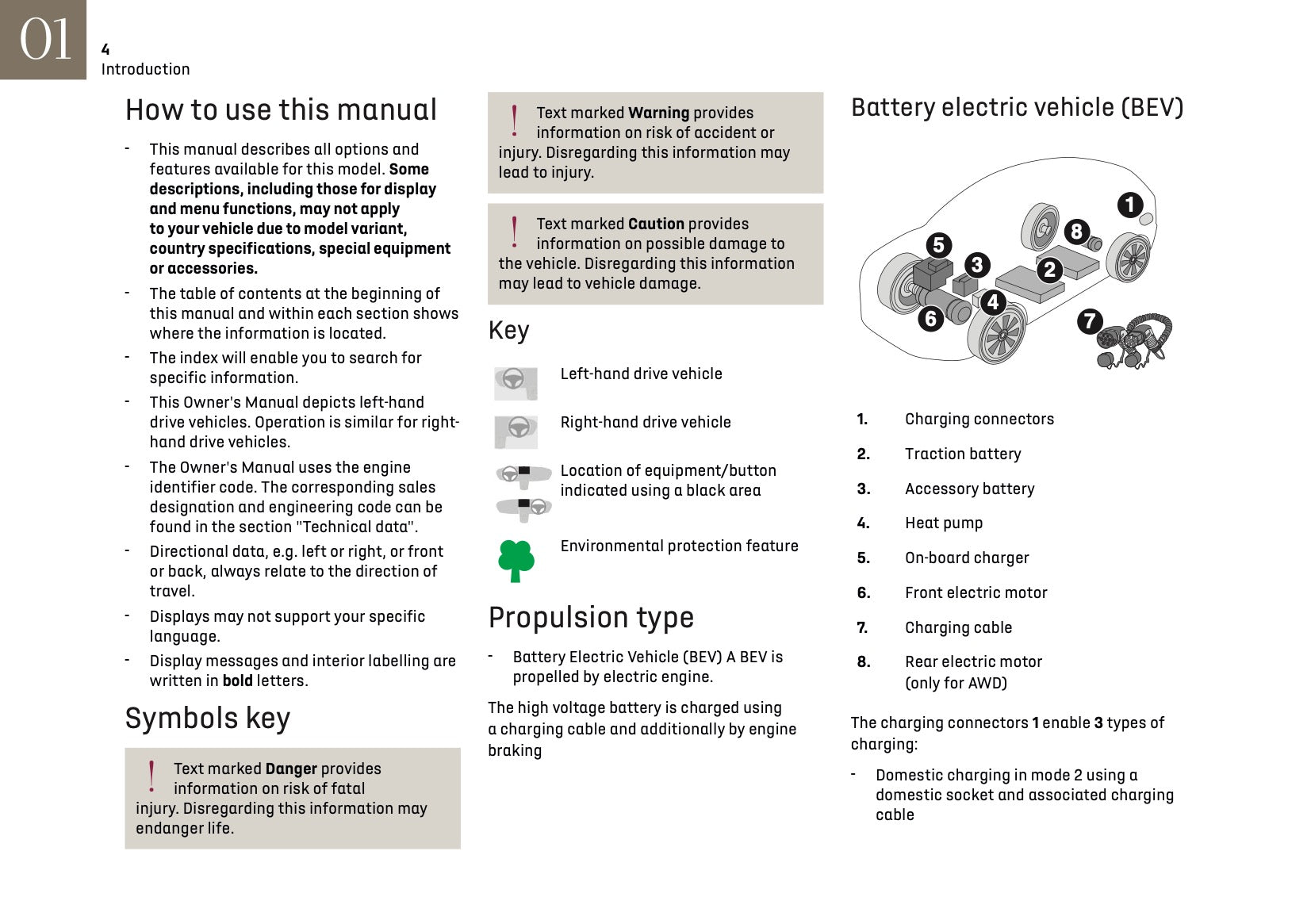 01

4
Introduction

How to use this manual

- This manual describes all options and features available for this model. Some descriptions, including those for display and menu functions, may not apply to your vehicle due to model variant, country specifications, special equipment or accessories.
- The table of contents at the beginning of this manual and within each section shows where the information is located.
- The index will enable you to search for specific information.
- This Owner's Manual depicts left-hand drive vehicles. Operation is similar for right-hand drive vehicles.
- The Owner's Manual uses the engine identifier code. The corresponding sales designation and engineering code can be found in the section "Technical data".
- Directional data, e.g. left or right, or front or back, always relate to the direction of travel.
- Displays may not support your specific language.
- Display messages and interior labelling are written in bold letters.

Symbols key

! Text marked Danger provides information on risk of fatal injury. Disregarding this information may endanger life.

! Text marked Warning provides information on risk of accident or injury. Disregarding this information may lead to injury.

! Text marked Caution provides information on possible damage to the vehicle. Disregarding this information may lead to vehicle damage.

Key

Left-hand drive vehicle

Right-hand drive vehicle

Location of equipment/button indicated using a black area

Environmental protection feature

Propulsion type

- Battery Electric Vehicle (BEV) A BEV is propelled by electric engine.

The high voltage battery is charged using a charging cable and additionally by engine braking

Battery electric vehicle (BEV)

1 8 5 3 2 4 6 7

1. Charging connectors
2. Traction battery
3. Accessory battery
4. Heat pump
5. On-board charger
6. Front electric motor
7. Charging cable
8. Rear electric motor (only for AWD)

The charging connectors 1 enable 3 types of charging:

- Domestic charging in mode 2 using a domestic socket and associated charging cable