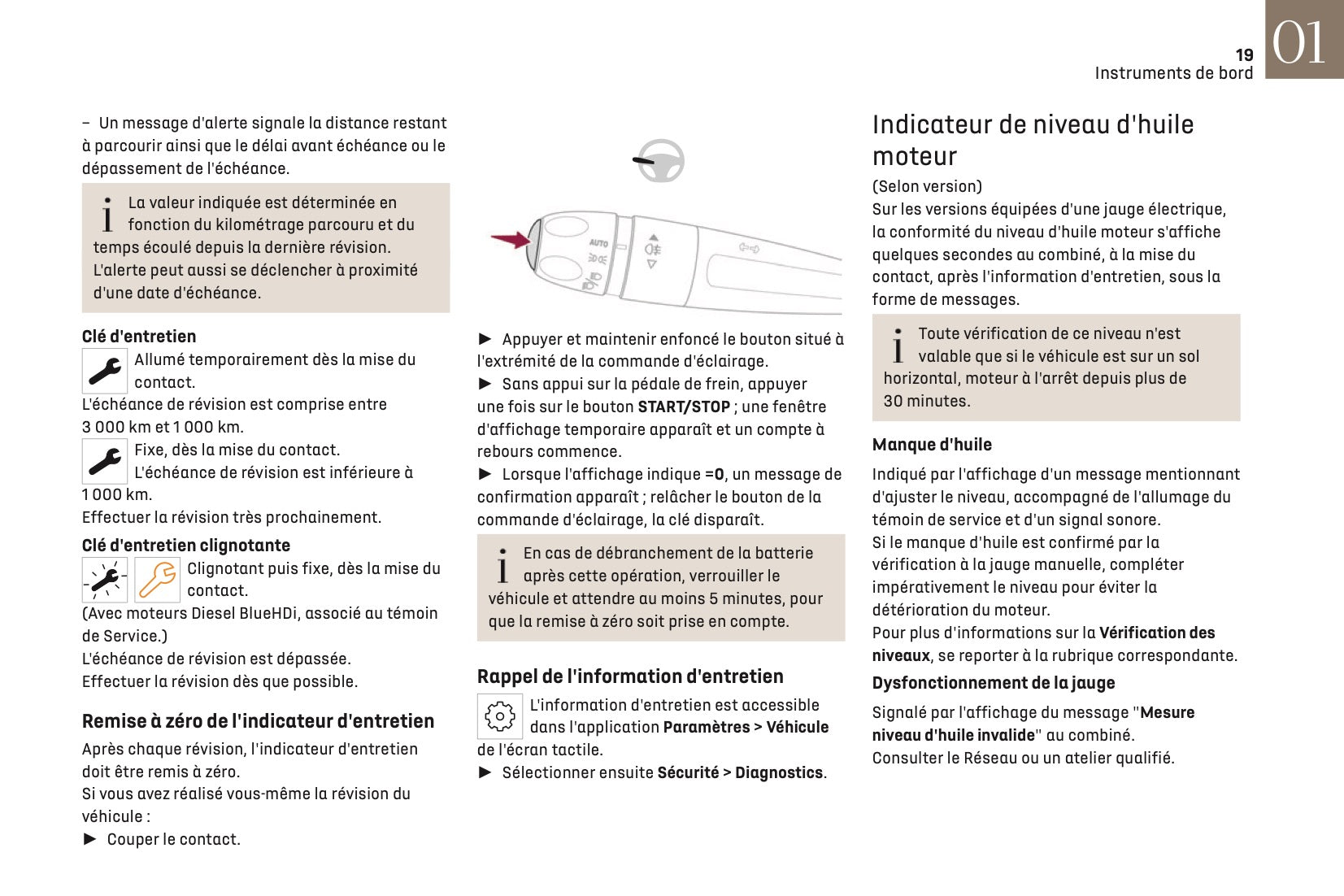 19
Instruments de bord

01

– Un message d'alerte signale la distance restant à parcourir ainsi que le délai avant échéance ou le dépassement de l'échéance.

i La valeur indiquée est déterminée en fonction du kilométrage parcouru et du temps écoulé depuis la dernière révision.
L'alerte peut aussi se déclencher à proximité d'une date d'échéance.

Clé d'entretien
Allumé temporairement dès la mise du contact.
L'échéance de révision est comprise entre 3 000 km et 1 000 km.
Fixe, dès la mise du contact.
L'échéance de révision est inférieure à 1 000 km.
Effectuer la révision très prochainement.

Clé d'entretien clignotante
Clignotant puis fixe, dès la mise du contact.
(Avec moteurs Diesel BlueHDi, associé au témoin de Service.)
L'échéance de révision est dépassée.
Effectuer la révision dès que possible.

Remise à zéro de l'indicateur d'entretien
Après chaque révision, l'indicateur d'entretien doit être remis à zéro.
Si vous avez réalisé vous-même la révision du véhicule :
► Couper le contact.

AUTO

► Appuyer et maintenir enfoncé le bouton situé à l'extrémité de la commande d'éclairage.
► Sans appui sur la pédale de frein, appuyer une fois sur le bouton START/STOP ; une fenêtre d'affichage temporaire apparaît et un compte à rebours commence.
► Lorsque l'affichage indique =0, un message de confirmation apparaît ; relâcher le bouton de la commande d'éclairage, la clé disparaît.

i En cas de débranchement de la batterie après cette opération, verrouiller le véhicule et attendre au moins 5 minutes, pour que la remise à zéro soit prise en compte.

Rappel de l'information d'entretien
L'information d'entretien est accessible dans l'application Paramètres > Véhicule de l'écran tactile.
► Sélectionner ensuite Sécurité > Diagnostics.

Indicateur de niveau d'huile moteur
(Selon version)
Sur les versions équipées d'une jauge électrique, la conformité du niveau d'huile moteur s'affiche quelques secondes au combiné, à la mise du contact, après l'information d'entretien, sous la forme de messages.

i Toute vérification de ce niveau n'est valable que si le véhicule est sur un sol horizontal, moteur à l'arrêt depuis plus de 30 minutes.

Manque d'huile
Indiqué par l'affichage d'un message mentionnant d'ajuster le niveau, accompagné de l'allumage du témoin de service et d'un signal sonore.
Si le manque d'huile est confirmé par la vérification à la jauge manuelle, compléter impérativement le niveau pour éviter la détérioration du moteur.
Pour plus d'informations sur la Vérification des niveaux, se reporter à la rubrique correspondante.

Dysfonctionnement de la jauge
Signalé par l'affichage du message "Mesure niveau d'huile invalide" au combiné.
Consulter le Réseau ou un atelier qualifié.