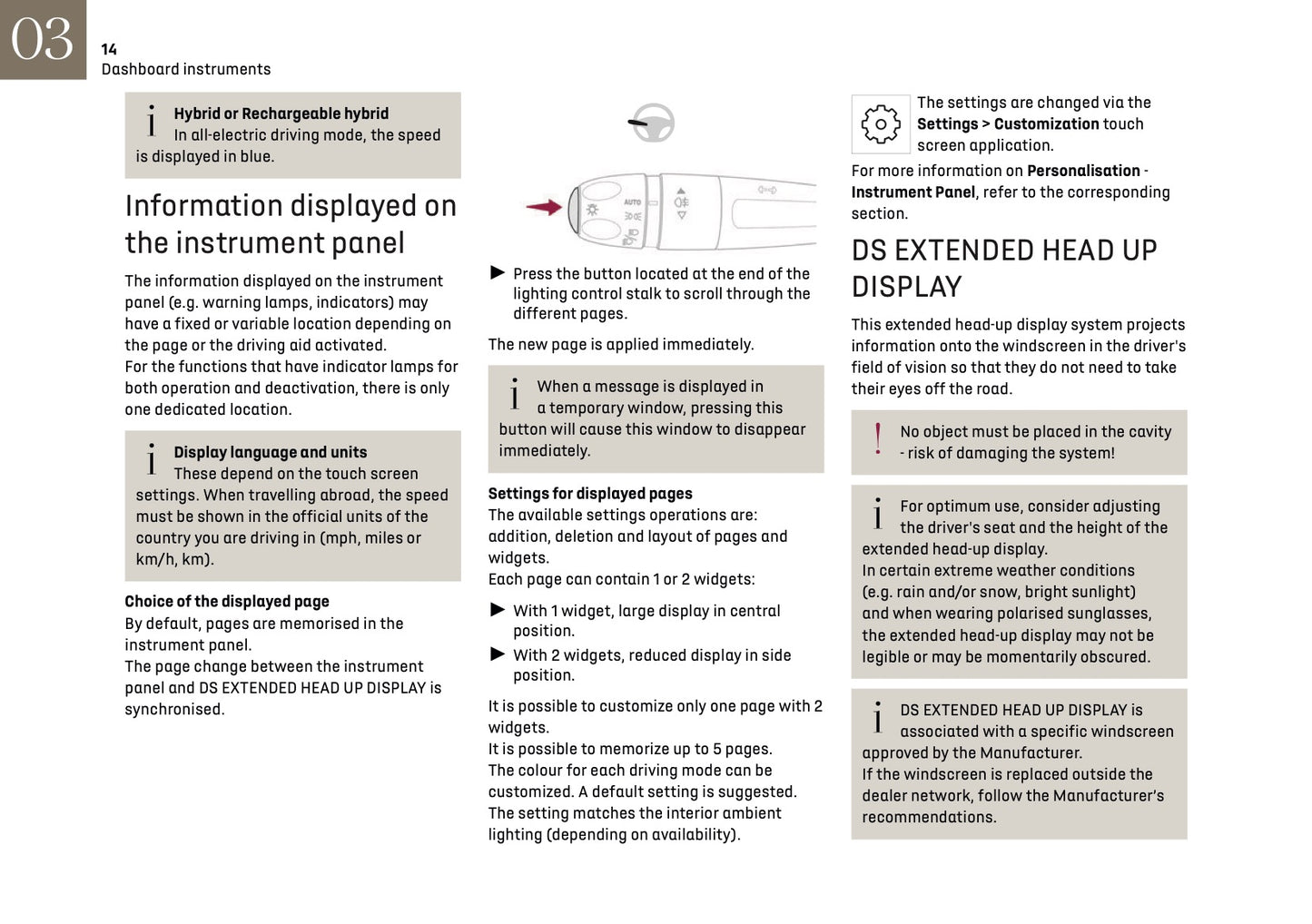 03

14
Dashboard instruments

Hybrid or Rechargeable hybrid
In all-electric driving mode, the speed is displayed in blue.

Information displayed on the instrument panel

The information displayed on the instrument panel (e.g. warning lamps, indicators) may have a fixed or variable location depending on the page or the driving aid activated.
For the functions that have indicator lamps for both operation and deactivation, there is only one dedicated location.

Display language and units
These depend on the touch screen settings. When travelling abroad, the speed must be shown in the official units of the country you are driving in (mph, miles or km/h, km).

Choice of the displayed page
By default, pages are memorised in the instrument panel.
The page change between the instrument panel and DS EXTENDED HEAD UP DISPLAY is synchronised.

AUTO

► Press the button located at the end of the lighting control stalk to scroll through the different pages.

The new page is applied immediately.

When a message is displayed in a temporary window, pressing this button will cause this window to disappear immediately.

Settings for displayed pages
The available settings operations are: addition, deletion and layout of pages and widgets.
Each page can contain 1 or 2 widgets:

► With 1 widget, large display in central position.
► With 2 widgets, reduced display in side position.

It is possible to customize only one page with 2 widgets.
It is possible to memorize up to 5 pages.
The colour for each driving mode can be customized. A default setting is suggested.
The setting matches the interior ambient lighting (depending on availability).

The settings are changed via the Settings > Customization touch screen application.

For more information on Personalisation - Instrument Panel, refer to the corresponding section.

DS EXTENDED HEAD UP DISPLAY

This extended head-up display system projects information onto the windscreen in the driver's field of vision so that they do not need to take their eyes off the road.

No object must be placed in the cavity - risk of damaging the system!

For optimum use, consider adjusting the driver's seat and the height of the extended head-up display.
In certain extreme weather conditions (e.g. rain and/or snow, bright sunlight) and when wearing polarised sunglasses, the extended head-up display may not be legible or may be momentarily obscured.

DS EXTENDED HEAD UP DISPLAY is associated with a specific windscreen approved by the Manufacturer.
If the windscreen is replaced outside the dealer network, follow the Manufacturer's recommendations.