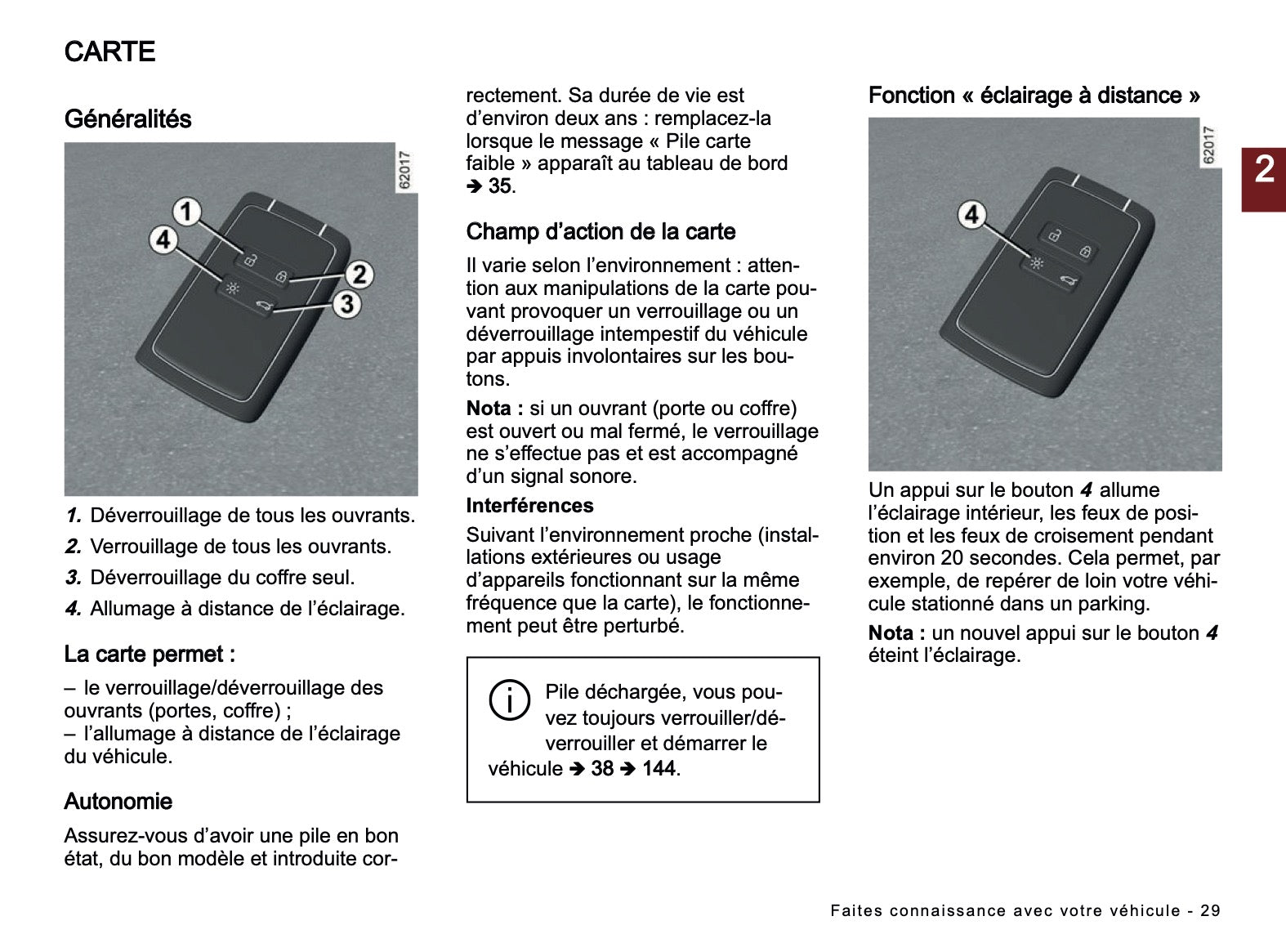 CARTE

Généralités

62017

1
4
2
3

1. Déverrouillage de tous les ouvrants.
2. Verrouillage de tous les ouvrants.
3. Déverrouillage du coffre seul.
4. Allumage à distance de l'éclairage.

La carte permet :

– le verrouillage/déverrouillage des ouvrants (portes, coffre) ;
– l'allumage à distance de l'éclairage du véhicule.

Autonomie

Assurez-vous d'avoir une pile en bon état, du bon modèle et introduite correctement. Sa durée de vie est d'environ deux ans : remplacez-la lorsque le message « Pile carte faible » apparaît au tableau de bord ➔ 35.

Champ d'action de la carte

Il varie selon l'environnement : attention aux manipulations de la carte pouvant provoquer un verrouillage ou un déverrouillage intempestif du véhicule par appuis involontaires sur les boutons.

Nota : si un ouvrant (porte ou coffre) est ouvert ou mal fermé, le verrouillage ne s'effectue pas et est accompagné d'un signal sonore.

Interférences

Suivant l'environnement proche (installations extérieures ou usage d'appareils fonctionnant sur la même fréquence que la carte), le fonctionnement peut être perturbé.

Pile déchargée, vous pouvez toujours verrouiller/déverrouiller et démarrer le véhicule ➔ 38 ➔ 144.

Fonction « éclairage à distance »

62017

4

Un appui sur le bouton 4 allume l'éclairage intérieur, les feux de position et les feux de croisement pendant environ 20 secondes. Cela permet, par exemple, de repérer de loin votre véhicule stationné dans un parking.

Nota : un nouvel appui sur le bouton 4 éteint l'éclairage.

2

Faites connaissance avec votre véhicule - 29