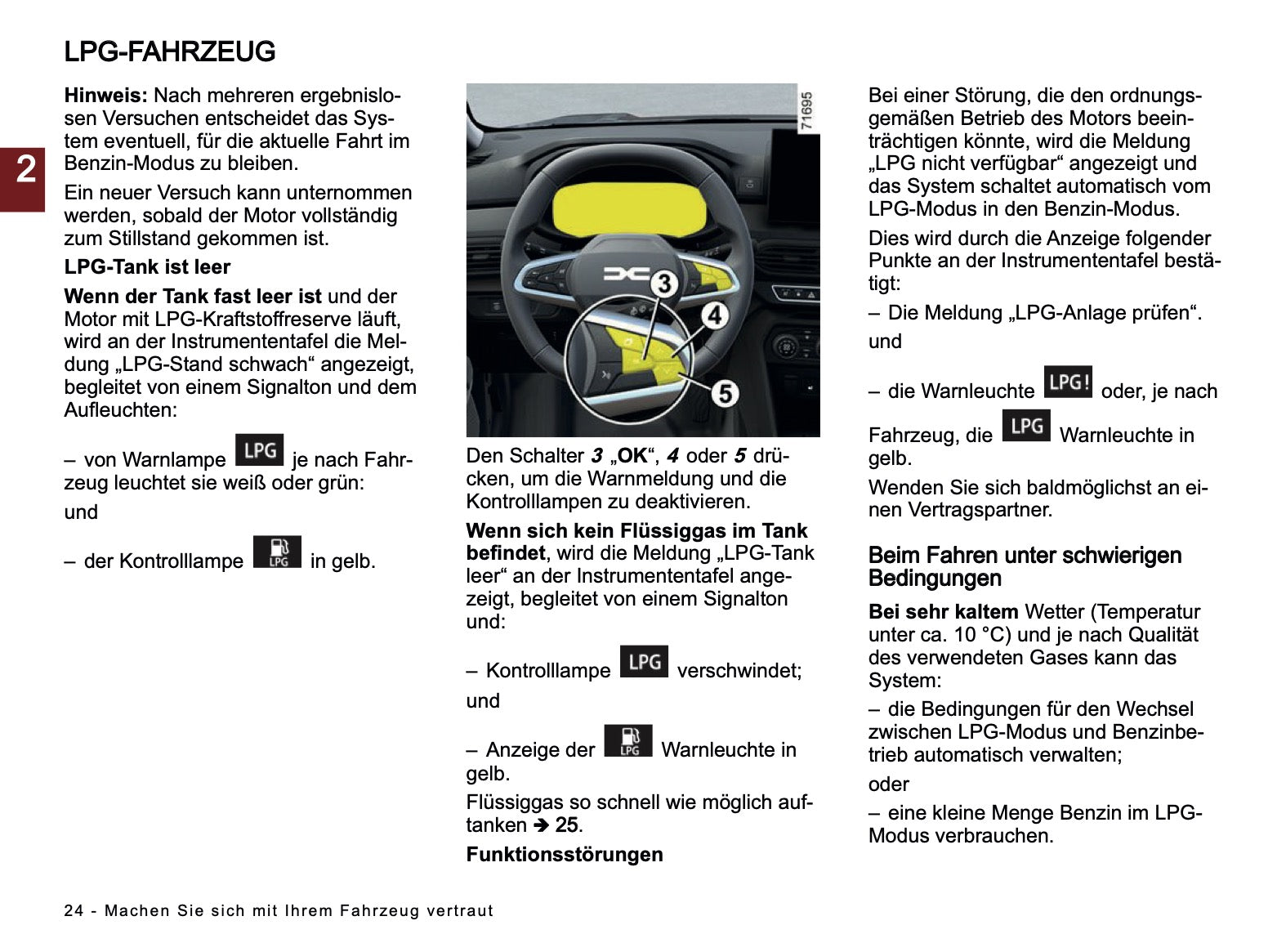 LPG-FAHRZEUG

2

Hinweis: Nach mehreren ergebnislosen Versuchen entscheidet das System eventuell, für die aktuelle Fahrt im Benzin-Modus zu bleiben.

Ein neuer Versuch kann unternommen werden, sobald der Motor vollständig zum Stillstand gekommen ist.

LPG-Tank ist leer

Wenn der Tank fast leer ist und der Motor mit LPG-Kraftstoffreserve läuft, wird an der Instrumententafel die Meldung „LPG-Stand schwach“ angezeigt, begleitet von einem Signalton und dem Aufleuchten:

– von Warnlampe LPG je nach Fahrzeug leuchtet sie weiß oder grün:

und

– der Kontrolllampe LPG in gelb.

71695

3

4

5

Den Schalter 3 „OK“, 4 oder 5 drücken, um die Warnmeldung und die Kontrolllampen zu deaktivieren.

Wenn sich kein Flüssiggas im Tank befindet, wird die Meldung „LPG-Tank leer“ an der Instrumententafel angezeigt, begleitet von einem Signalton und:

– Kontrolllampe LPG verschwindet;

und

– Anzeige der LPG Warnleuchte in gelb.

Flüssiggas so schnell wie möglich auftanken ➔ 25.

Funktionsstörungen

Bei einer Störung, die den ordnungsgemäßen Betrieb des Motors beeinträchtigen könnte, wird die Meldung „LPG nicht verfügbar“ angezeigt und das System schaltet automatisch vom LPG-Modus in den Benzin-Modus.

Dies wird durch die Anzeige folgender Punkte an der Instrumententafel bestätigt:

– Die Meldung „LPG-Anlage prüfen“.

und

– die Warnleuchte LPG! oder, je nach Fahrzeug, die LPG Warnleuchte in gelb.

Wenden Sie sich baldmöglichst an einen Vertragspartner.

Beim Fahren unter schwierigen Bedingungen

Bei sehr kaltem Wetter (Temperatur unter ca. 10 °C) und je nach Qualität des verwendeten Gases kann das System:

– die Bedingungen für den Wechsel zwischen LPG-Modus und Benzinbetrieb automatisch verwalten;

oder

– eine kleine Menge Benzin im LPG-Modus verbrauchen.

24 - Machen Sie sich mit Ihrem Fahrzeug vertraut