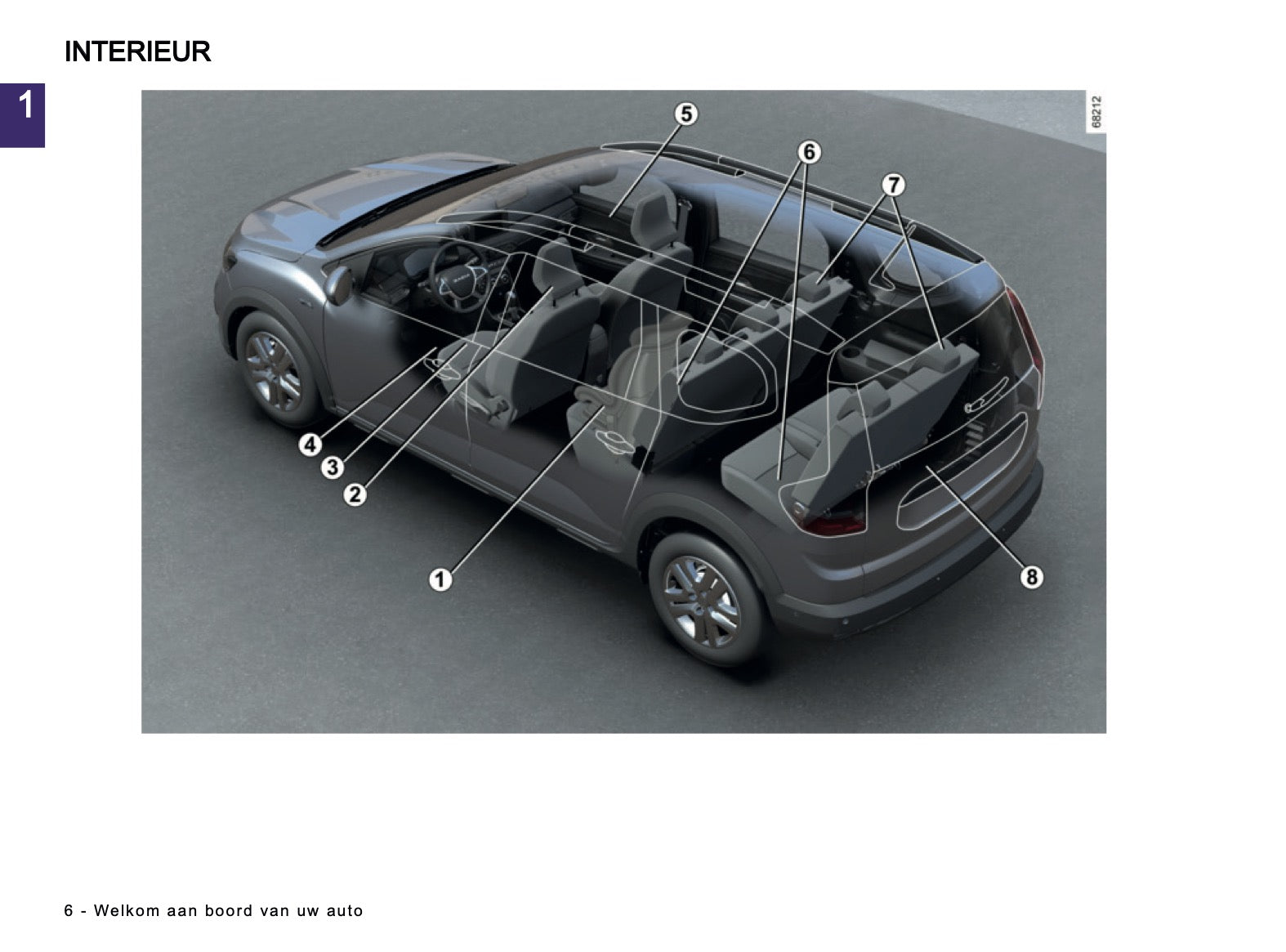 INTERIEUR

1

68212

5

6

7

4

3

2

1

8

6 - Welkom aan boord van uw auto