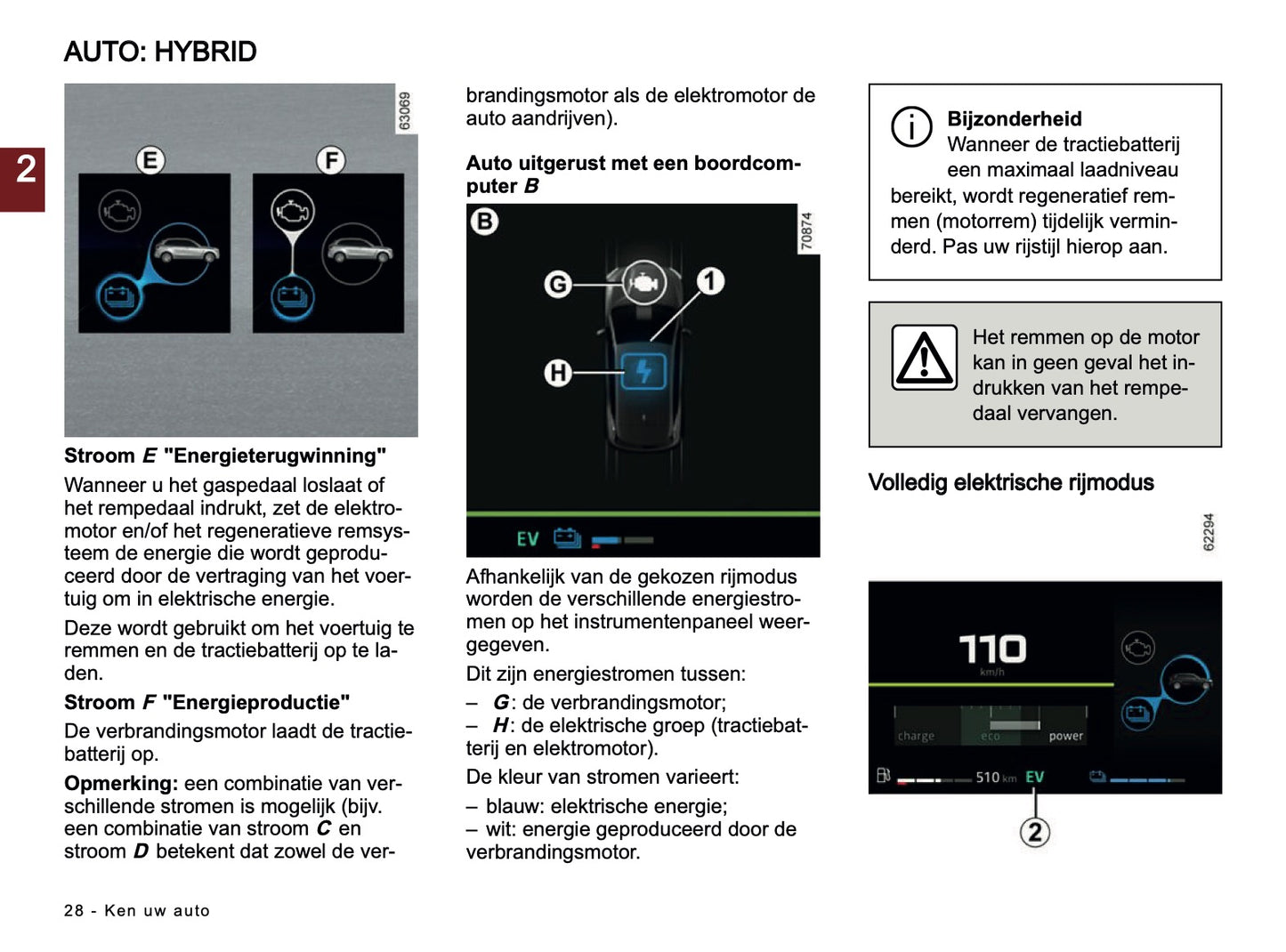 AUTO: HYBRID

2

63069

E F

Stroom E "Energieterugwinning"

Wanneer u het gaspedaal loslaat of het rempedaal indrukt, zet de elektromotor en/of het regeneratieve remsysteem de energie die wordt geproduceerd door de vertraging van het voertuig om in elektrische energie.

Deze wordt gebruikt om het voertuig te remmen en de tractiebatterij op te laden.

Stroom F "Energieproductie"

De verbrandingsmotor laadt de tractiebatterij op.

Opmerking: een combinatie van verschillende stromen is mogelijk (bijv. een combinatie van stroom C en stroom D betekent dat zowel de verbrandingsmotor als de elektromotor de auto aandrijven).

Auto uitgerust met een boordcomputer B

B

70874

G 1 H

EV

Afhankelijk van de gekozen rijmodus worden de verschillende energiestromen op het instrumentenpaneel weergegeven.

Dit zijn energiestromen tussen:

– G: de verbrandingsmotor;

– H: de elektrische groep (tractiebatterij en elektromotor).

De kleur van stromen varieert:

– blauw: elektrische energie;

– wit: energie geproduceerd door de verbrandingsmotor.

Bijzonderheid
Wanneer de tractiebatterij een maximaal laadniveau bereikt, wordt regeneratief remmen (motorrem) tijdelijk verminderd. Pas uw rijstijl hierop aan.

Het remmen op de motor kan in geen geval het indrukken van het rempedaal vervangen.

Volledig elektrische rijmodus

62294

110
km/h

charge eco power

510 km EV

2

28 - Ken uw auto