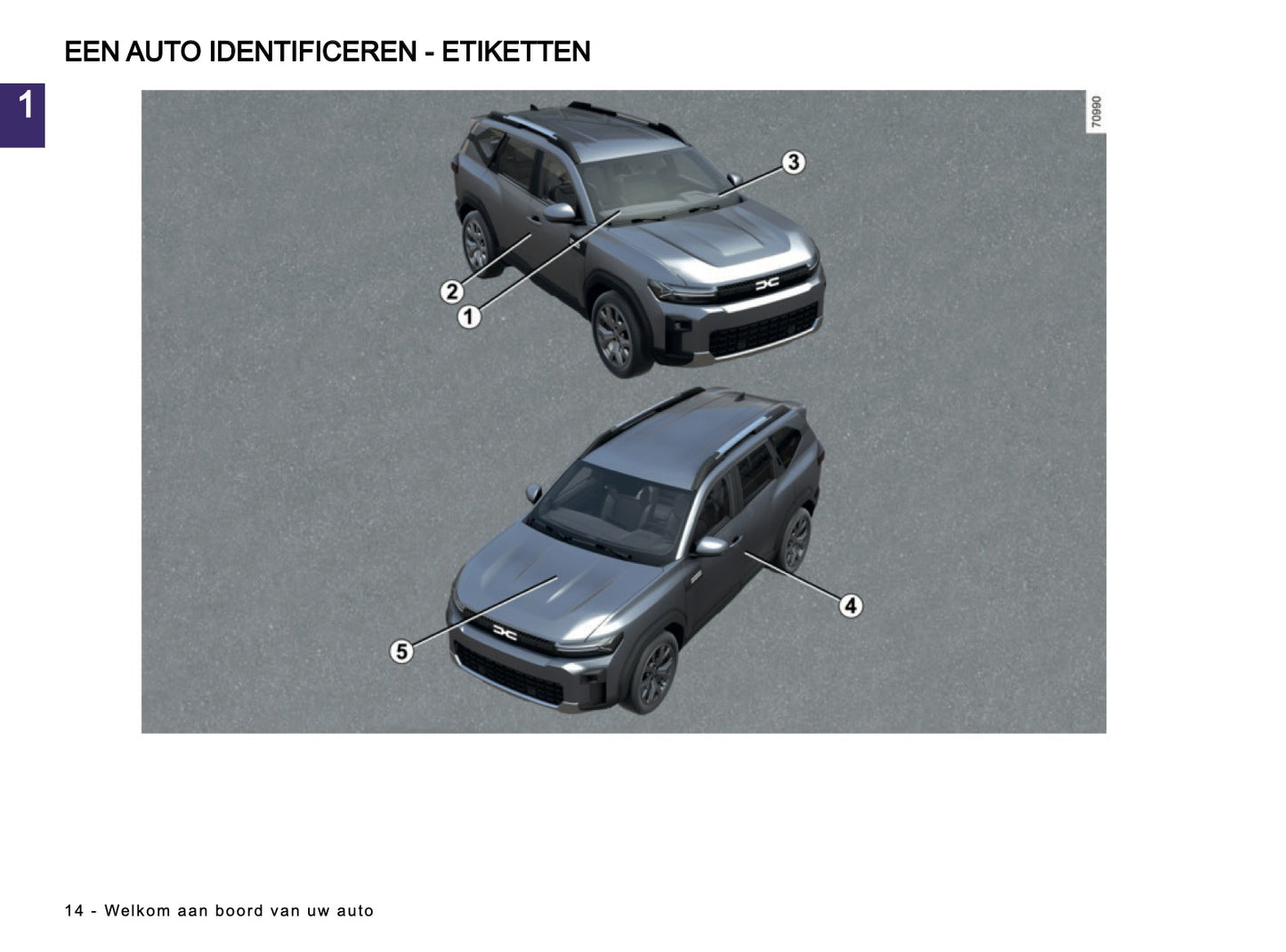 EEN AUTO IDENTIFICEREN - ETIKETTEN

1

70990

3

2

1

4

5

14 - Welkom aan boord van uw auto