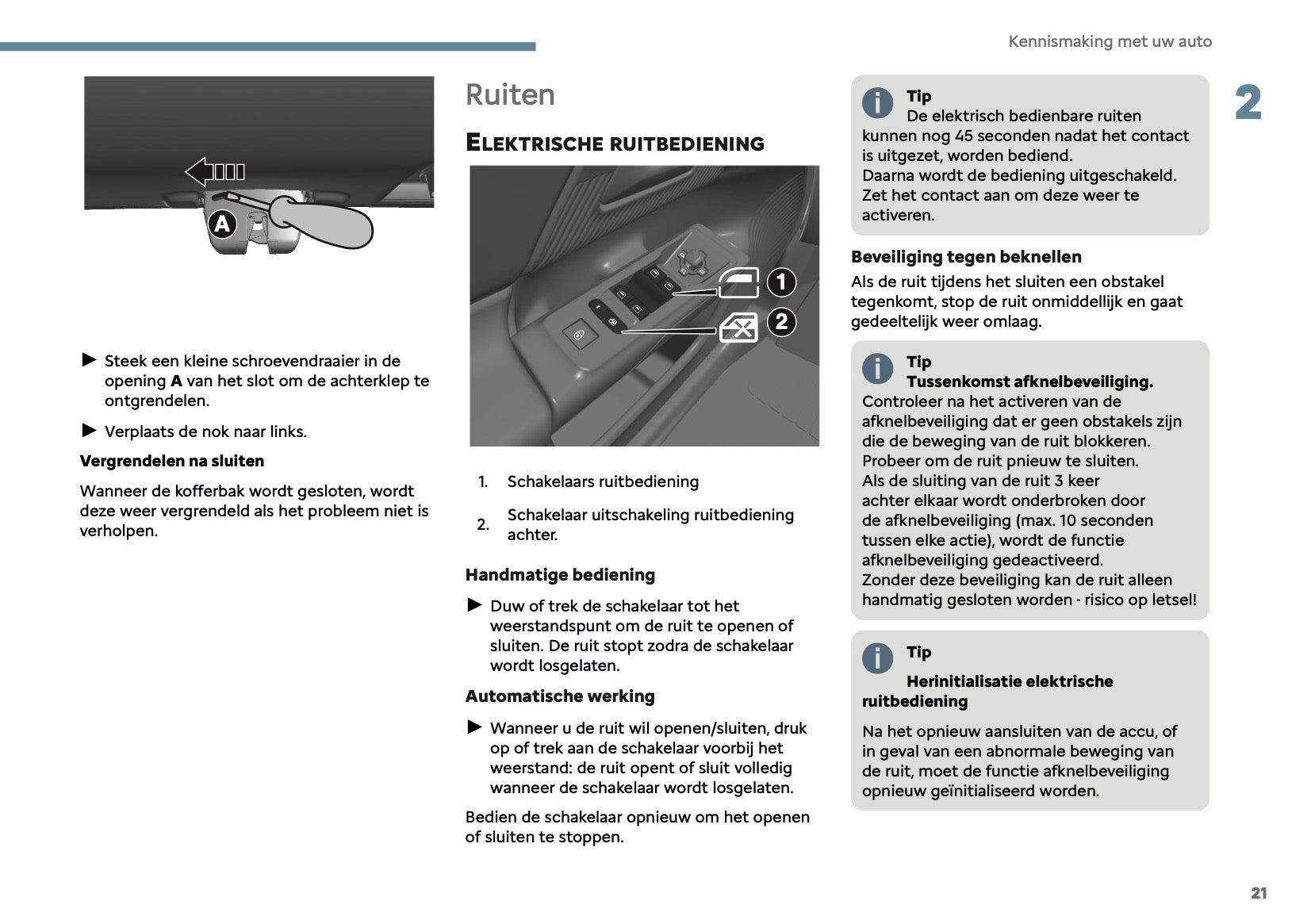 Kennismaking met uw auto

2

A

► Steek een kleine schroevendraaier in de opening **A** van het slot om de achterklep te ontgrendelen.

► Verplaats de nok naar links.

**Vergrendelen na sluiten**

Wanneer de kofferbak wordt gesloten, wordt deze weer vergrendeld als het probleem niet is verholpen.

Ruiten

ELEKTRISCHE RUITBEDIENING

1

2

1. Schakelaars ruitbediening

2. Schakelaar uitschakeling ruitbediening achter.

**Handmatige bediening**

► Duw of trek de schakelaar tot het weerstandspunt om de ruit te openen of sluiten. De ruit stopt zodra de schakelaar wordt losgelaten.

**Automatische werking**

► Wanneer u de ruit wil openen/sluiten, druk op of trek aan de schakelaar voorbij het weerstand: de ruit opent of sluit volledig wanneer de schakelaar wordt losgelaten.

Bedien de schakelaar opnieuw om het openen of sluiten te stoppen.

**Tip**
De elektrisch bedienbare ruiten kunnen nog 45 seconden nadat het contact is uitgezet, worden bediend.
Daarna wordt de bediening uitgeschakeld.
Zet het contact aan om deze weer te activeren.

**Beveiliging tegen beknellen**

Als de ruit tijdens het sluiten een obstakel tegenkomt, stop de ruit onmiddellijk en gaat gedeeltelijk weer omlaag.

**Tip**
**Tussenkomst afknelbeveiliging.**
Controleer na het activeren van de afknelbeveiliging dat er geen obstakels zijn die de beweging van de ruit blokkeren.
Probeer om de ruit pnieuw te sluiten.
Als de sluiting van de ruit 3 keer achter elkaar wordt onderbroken door de afknelbeveiliging (max. 10 seconden tussen elke actie), wordt de functie afknelbeveiliging gedeactiveerd.
Zonder deze beveiliging kan de ruit alleen handmatig gesloten worden - risico op letsel!

**Tip**

**Herinitialisatie elektrische ruitbediening**

Na het opnieuw aansluiten van de accu, of in geval van een abnormale beweging van de ruit, moet de functie afknelbeveiliging opnieuw geïnitialiseerd worden.

21