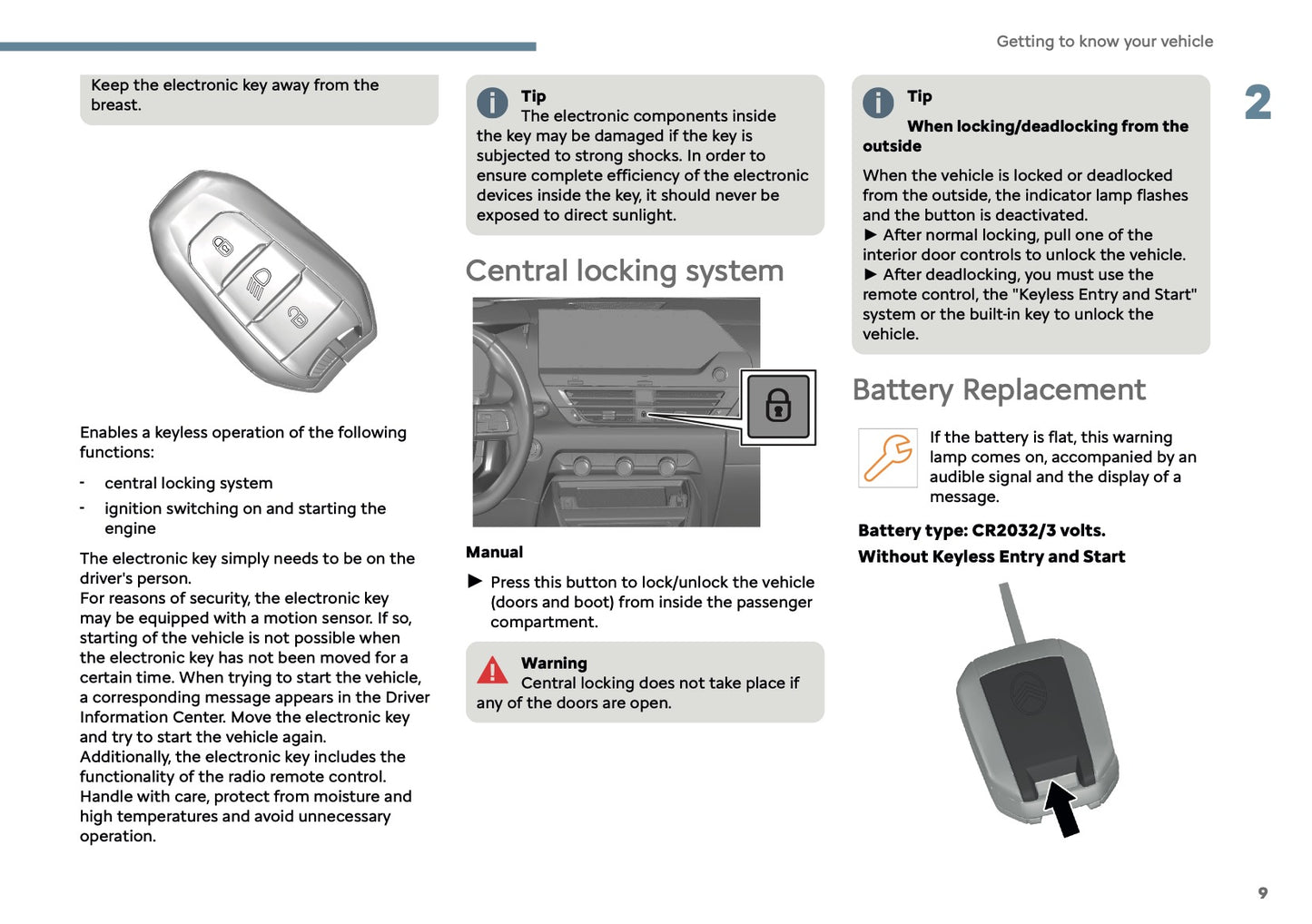 Getting to know your vehicle

2

Keep the electronic key away from the breast.

Enables a keyless operation of the following functions:

- central locking system
- ignition switching on and starting the engine

The electronic key simply needs to be on the driver's person.
For reasons of security, the electronic key may be equipped with a motion sensor. If so, starting of the vehicle is not possible when the electronic key has not been moved for a certain time. When trying to start the vehicle, a corresponding message appears in the Driver Information Center. Move the electronic key and try to start the vehicle again.
Additionally, the electronic key includes the functionality of the radio remote control.
Handle with care, protect from moisture and high temperatures and avoid unnecessary operation.

Tip
The electronic components inside the key may be damaged if the key is subjected to strong shocks. In order to ensure complete efficiency of the electronic devices inside the key, it should never be exposed to direct sunlight.

Central locking system

Manual

► Press this button to lock/unlock the vehicle (doors and boot) from inside the passenger compartment.

Warning
Central locking does not take place if any of the doors are open.

Tip
When locking/deadlocking from the outside
When the vehicle is locked or deadlocked from the outside, the indicator lamp flashes and the button is deactivated.
► After normal locking, pull one of the interior door controls to unlock the vehicle.
► After deadlocking, you must use the remote control, the "Keyless Entry and Start" system or the built-in key to unlock the vehicle.

Battery Replacement

If the battery is flat, this warning lamp comes on, accompanied by an audible signal and the display of a message.

Battery type: CR2032/3 volts.
Without Keyless Entry and Start

9