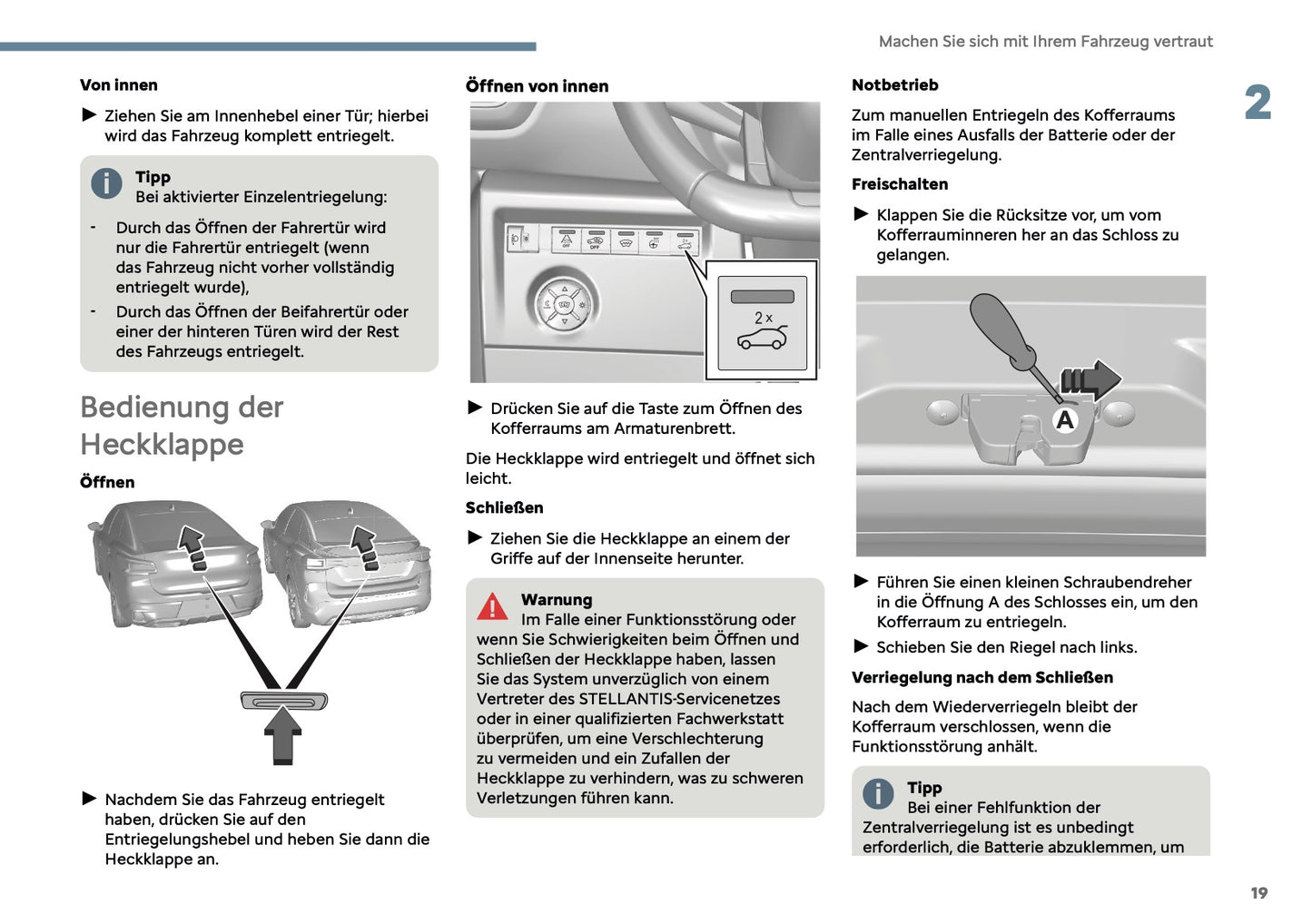 Machen Sie sich mit Ihrem Fahrzeug vertraut

2

Von innen

► Ziehen Sie am Innenhebel einer Tür; hierbei wird das Fahrzeug komplett entriegelt.

Tipp
Bei aktivierter Einzelentriegelung:

- Durch das Öffnen der Fahrertür wird nur die Fahrertür entriegelt (wenn das Fahrzeug nicht vorher vollständig entriegelt wurde),
- Durch das Öffnen der Beifahrertür oder einer der hinteren Türen wird der Rest des Fahrzeugs entriegelt.

Bedienung der Heckklappe

Öffnen

► Nachdem Sie das Fahrzeug entriegelt haben, drücken Sie auf den Entriegelungshebel und heben Sie dann die Heckklappe an.

Öffnen von innen

OFF OFF

2 x

► Drücken Sie auf die Taste zum Öffnen des Kofferraums am Armaturenbrett.

Die Heckklappe wird entriegelt und öffnet sich leicht.

Schließen

► Ziehen Sie die Heckklappe an einem der Griffe auf der Innenseite herunter.

Warnung
Im Falle einer Funktionsstörung oder wenn Sie Schwierigkeiten beim Öffnen und Schließen der Heckklappe haben, lassen Sie das System unverzüglich von einem Vertreter des STELLANTIS-Servicenetzes oder in einer qualifizierten Fachwerkstatt überprüfen, um eine Verschlechterung zu vermeiden und ein Zufallen der Heckklappe zu verhindern, was zu schweren Verletzungen führen kann.

Notbetrieb

Zum manuellen Entriegeln des Kofferraums im Falle eines Ausfalls der Batterie oder der Zentralverriegelung.

Freischalten

► Klappen Sie die Rücksitze vor, um vom Kofferrauminneren her an das Schloss zu gelangen.

A

► Führen Sie einen kleinen Schraubendreher in die Öffnung A des Schlosses ein, um den Kofferraum zu entriegeln.
► Schieben Sie den Riegel nach links.

Verriegelung nach dem Schließen

Nach dem Wiederverriegeln bleibt der Kofferraum verschlossen, wenn die Funktionsstörung anhält.

Tipp
Bei einer Fehlfunktion der Zentralverriegelung ist es unbedingt erforderlich, die Batterie abzuklemmen, um

19