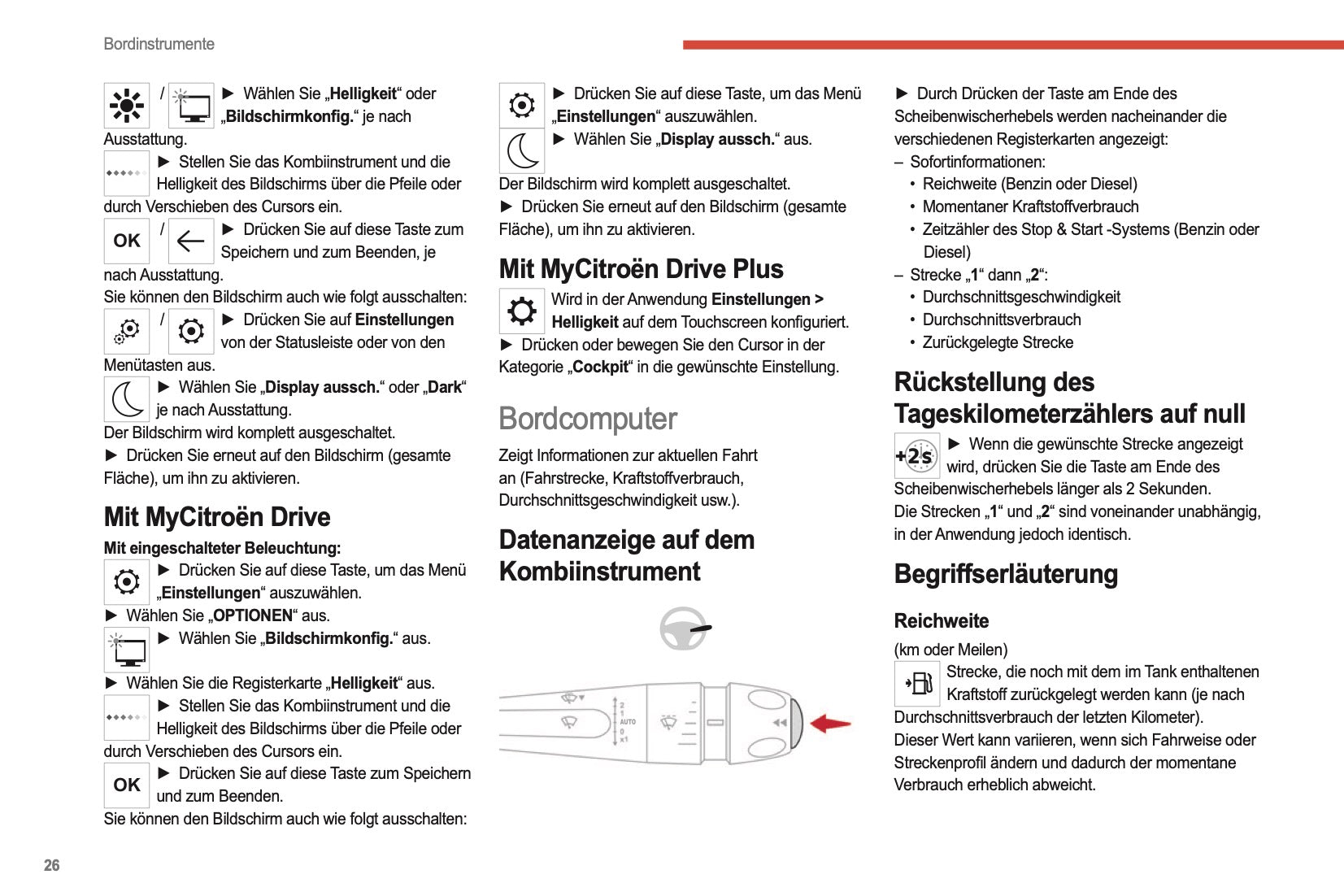 Bordinstrumente

/ ► Wählen Sie „Helligkeit“ oder „Bildschirmkonfig.“ je nach Ausstattung.

► Stellen Sie das Kombiinstrument und die Helligkeit des Bildschirms über die Pfeile oder durch Verschieben des Cursors ein.

OK / ► Drücken Sie auf diese Taste zum Speichern und zum Beenden, je nach Ausstattung.

Sie können den Bildschirm auch wie folgt ausschalten:

/ ► Drücken Sie auf Einstellungen von der Statusleiste oder von den Menütasten aus.

► Wählen Sie „Display aussch.“ oder „Dark“ je nach Ausstattung.

Der Bildschirm wird komplett ausgeschaltet.

► Drücken Sie erneut auf den Bildschirm (gesamte Fläche), um ihn zu aktivieren.

Mit MyCitroën Drive

Mit eingeschalteter Beleuchtung:

► Drücken Sie auf diese Taste, um das Menü „Einstellungen“ auszuwählen.

► Wählen Sie „OPTIONEN“ aus.

► Wählen Sie „Bildschirmkonfig.“ aus.

► Wählen Sie die Registerkarte „Helligkeit“ aus.

► Stellen Sie das Kombiinstrument und die Helligkeit des Bildschirms über die Pfeile oder durch Verschieben des Cursors ein.

OK ► Drücken Sie auf diese Taste zum Speichern und zum Beenden.

Sie können den Bildschirm auch wie folgt ausschalten:

► Drücken Sie auf diese Taste, um das Menü „Einstellungen“ auszuwählen.

► Wählen Sie „Display aussch.“ aus.

Der Bildschirm wird komplett ausgeschaltet.

► Drücken Sie erneut auf den Bildschirm (gesamte Fläche), um ihn zu aktivieren.

Mit MyCitroën Drive Plus

Wird in der Anwendung Einstellungen > Helligkeit auf dem Touchscreen konfiguriert.

► Drücken oder bewegen Sie den Cursor in der Kategorie „Cockpit“ in die gewünschte Einstellung.

Bordcomputer

Zeigt Informationen zur aktuellen Fahrt an (Fahrstrecke, Kraftstoffverbrauch, Durchschnittsgeschwindigkeit usw.).

Datenanzeige auf dem Kombiinstrument

2
1
AUTO
0
x1

► Durch Drücken der Taste am Ende des Scheibenwischerhebels werden nacheinander die verschiedenen Registerkarten angezeigt:
– Sofortinformationen:
• Reichweite (Benzin oder Diesel)
• Momentaner Kraftstoffverbrauch
• Zeitzähler des Stop & Start -Systems (Benzin oder Diesel)
– Strecke „1“ dann „2“:
• Durchschnittsgeschwindigkeit
• Durchschnittsverbrauch
• Zurückgelegte Strecke

Rückstellung des Tageskilometerzählers auf null

+2s ► Wenn die gewünschte Strecke angezeigt wird, drücken Sie die Taste am Ende des Scheibenwischerhebels länger als 2 Sekunden.

Die Strecken „1“ und „2“ sind voneinander unabhängig, in der Anwendung jedoch identisch.

Begriffserläuterung

Reichweite

(km oder Meilen)

Strecke, die noch mit dem im Tank enthaltenen Kraftstoff zurückgelegt werden kann (je nach Durchschnittsverbrauch der letzten Kilometer).

Dieser Wert kann variieren, wenn sich Fahrweise oder Streckenprofil ändern und dadurch der momentane Verbrauch erheblich abweicht.

26