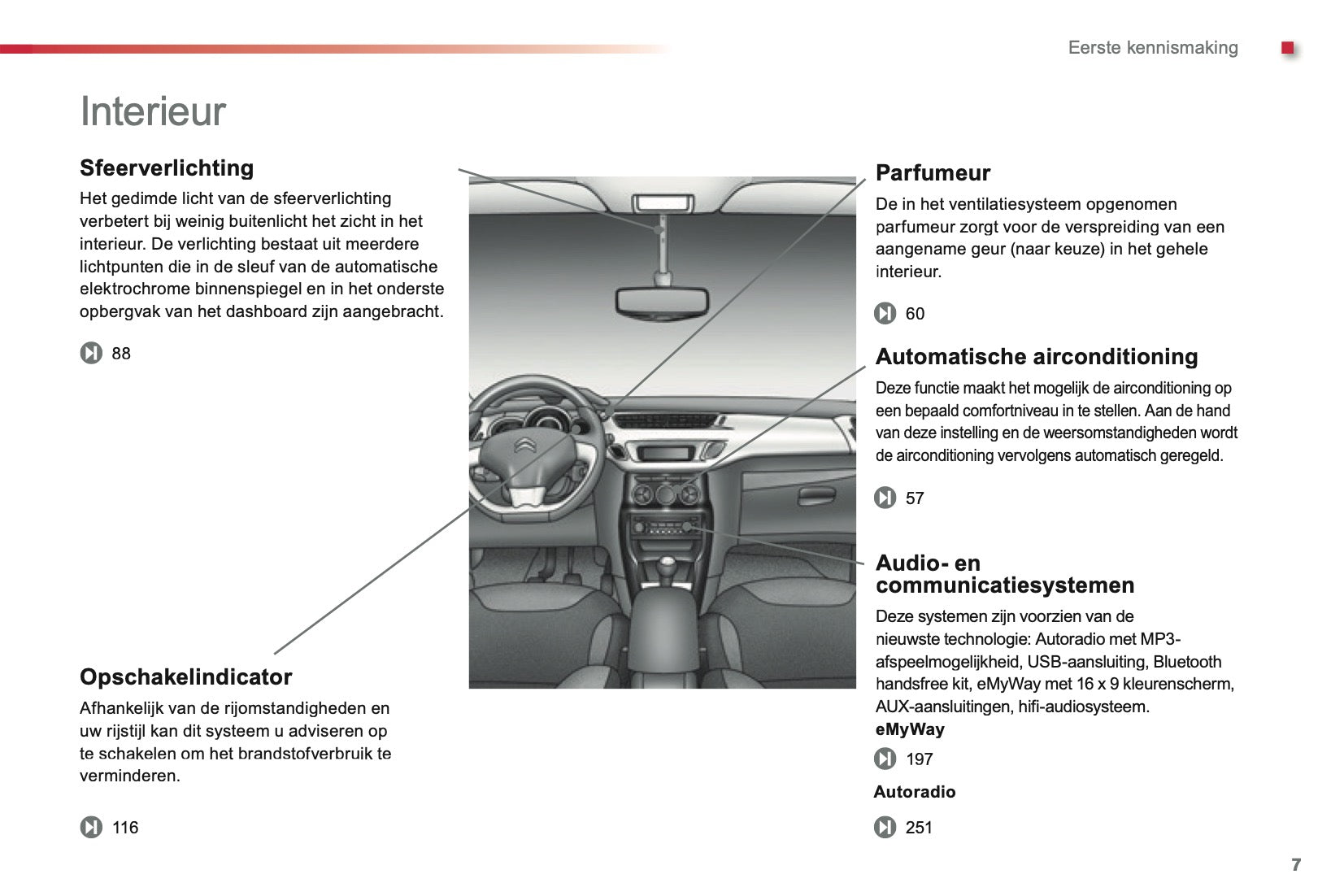 Eerste kennismaking

Interieur

Sfeerverlichting

Het gedimde licht van de sfeerverlichting verbetert bij weinig buitenlicht het zicht in het interieur. De verlichting bestaat uit meerdere lichtpunten die in de sleuf van de automatische elektrochrome binnenspiegel en in het onderste opbergvak van het dashboard zijn aangebracht.

88

Opschakelindicator

Afhankelijk van de rijomstandigheden en uw rijstijl kan dit systeem u adviseren op te schakelen om het brandstofverbruik te verminderen.

116

Parfumeur

De in het ventilatiesysteem opgenomen parfumeur zorgt voor de verspreiding van een aangename geur (naar keuze) in het gehele interieur.

60

Automatische airconditioning

Deze functie maakt het mogelijk de airconditioning op een bepaald comfortniveau in te stellen. Aan de hand van deze instelling en de weersomstandigheden wordt de airconditioning vervolgens automatisch geregeld.

57

Audio- en communicatiesystemen

Deze systemen zijn voorzien van de nieuwste technologie: Autoradio met MP3-afspeelmogelijkheid, USB-aansluiting, Bluetooth handsfree kit, eMyWay met 16 x 9 kleurenscherm, AUX-aansluitingen, hifi-audiosysteem.

eMyWay

197

Autoradio

251

7