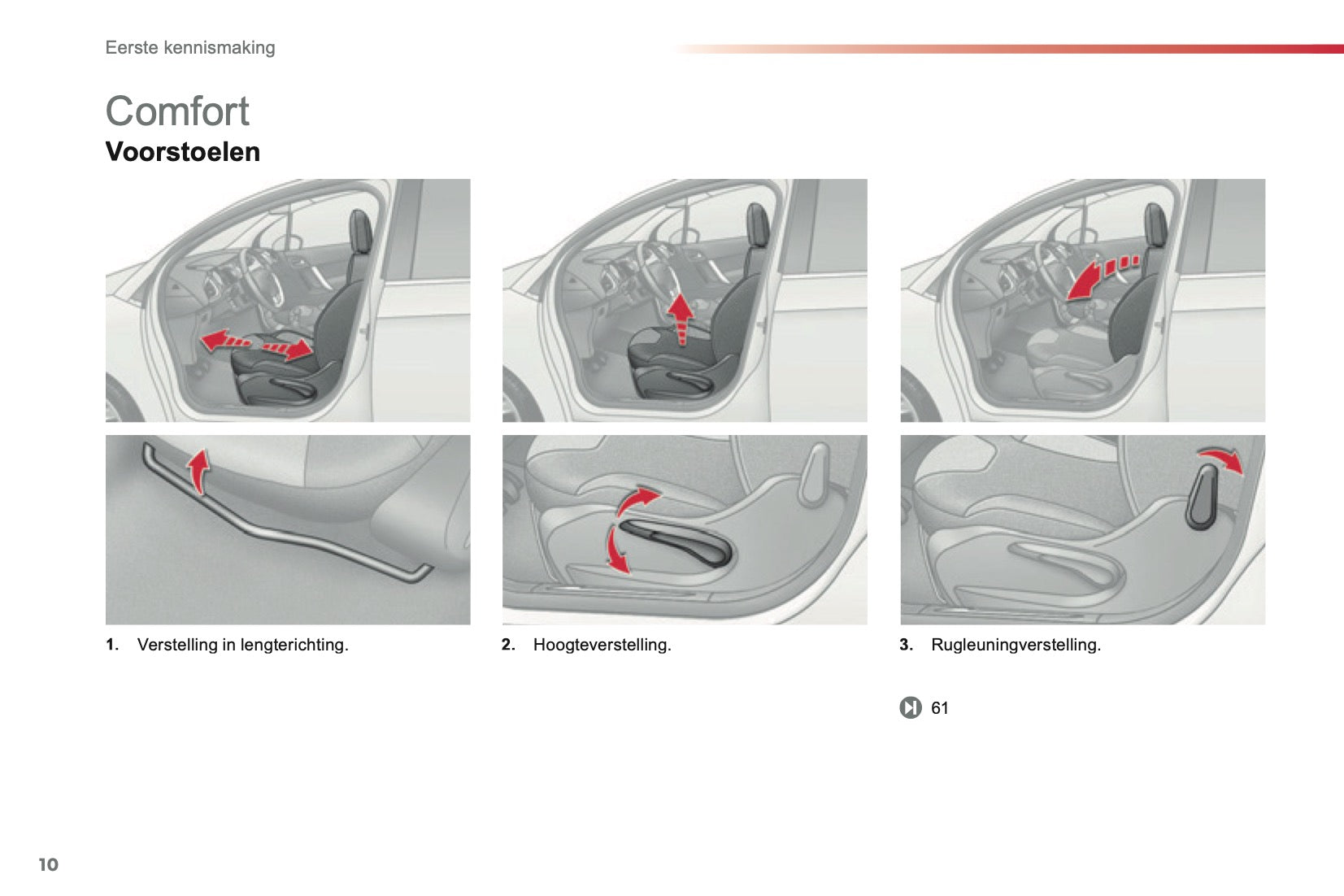 Eerste kennismaking

Comfort

Voorstoelen

1. Verstelling in lengterichting.

2. Hoogteverstelling.

3. Rugleuningverstelling.

61

10