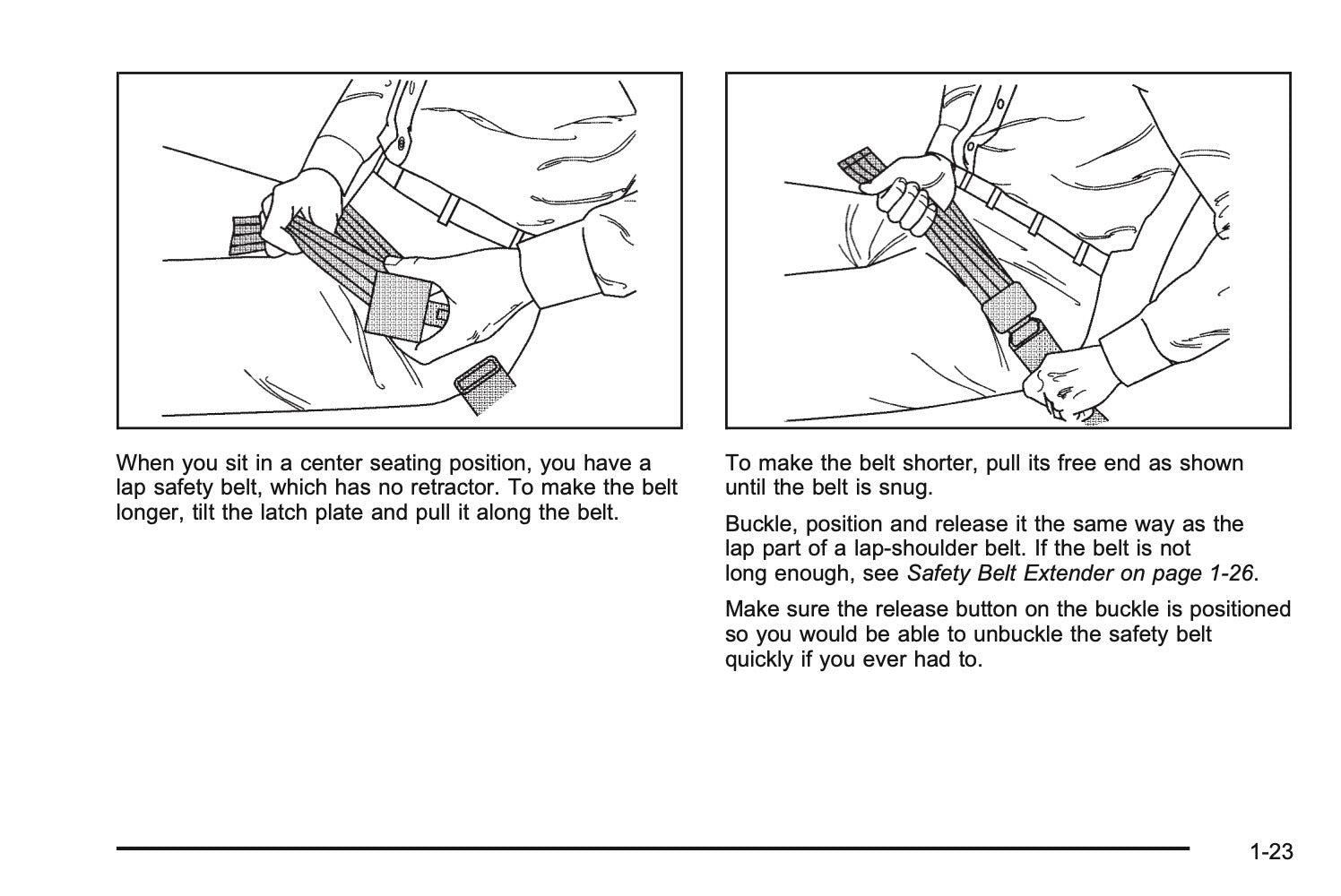 When you sit in a center seating position, you have a lap safety belt, which has no retractor. To make the belt longer, tilt the latch plate and pull it along the belt.

To make the belt shorter, pull its free end as shown until the belt is snug.

Buckle, position and release it the same way as the lap part of a lap-shoulder belt. If the belt is not long enough, see Safety Belt Extender on page 1-26.

Make sure the release button on the buckle is positioned so you would be able to unbuckle the safety belt quickly if you ever had to.

1-23