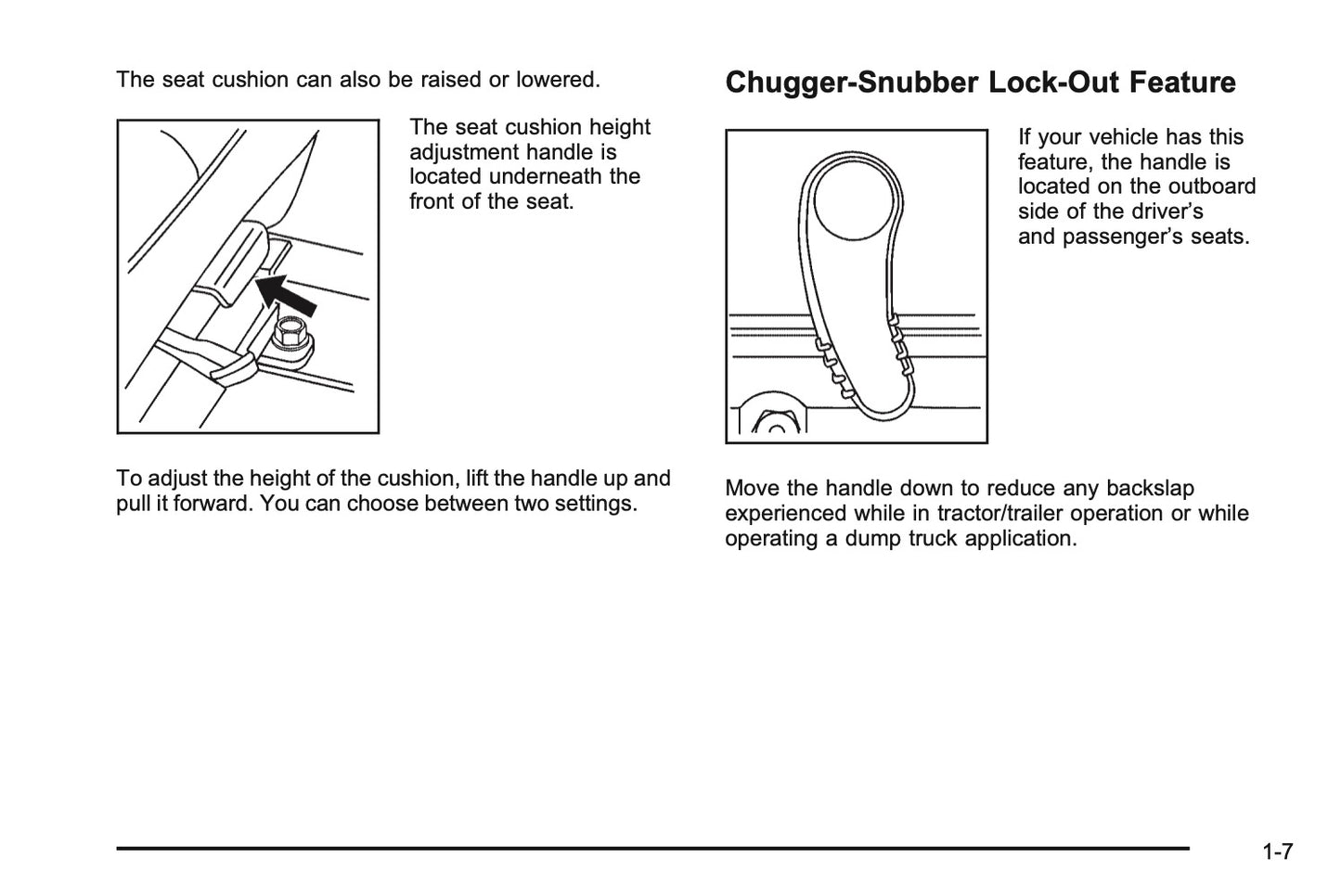 The seat cushion can also be raised or lowered.

The seat cushion height adjustment handle is located underneath the front of the seat.

To adjust the height of the cushion, lift the handle up and pull it forward. You can choose between two settings.

Chugger-Snubber Lock-Out Feature

If your vehicle has this feature, the handle is located on the outboard side of the driver's and passenger's seats.

Move the handle down to reduce any backslap experienced while in tractor/trailer operation or while operating a dump truck application.

1-7