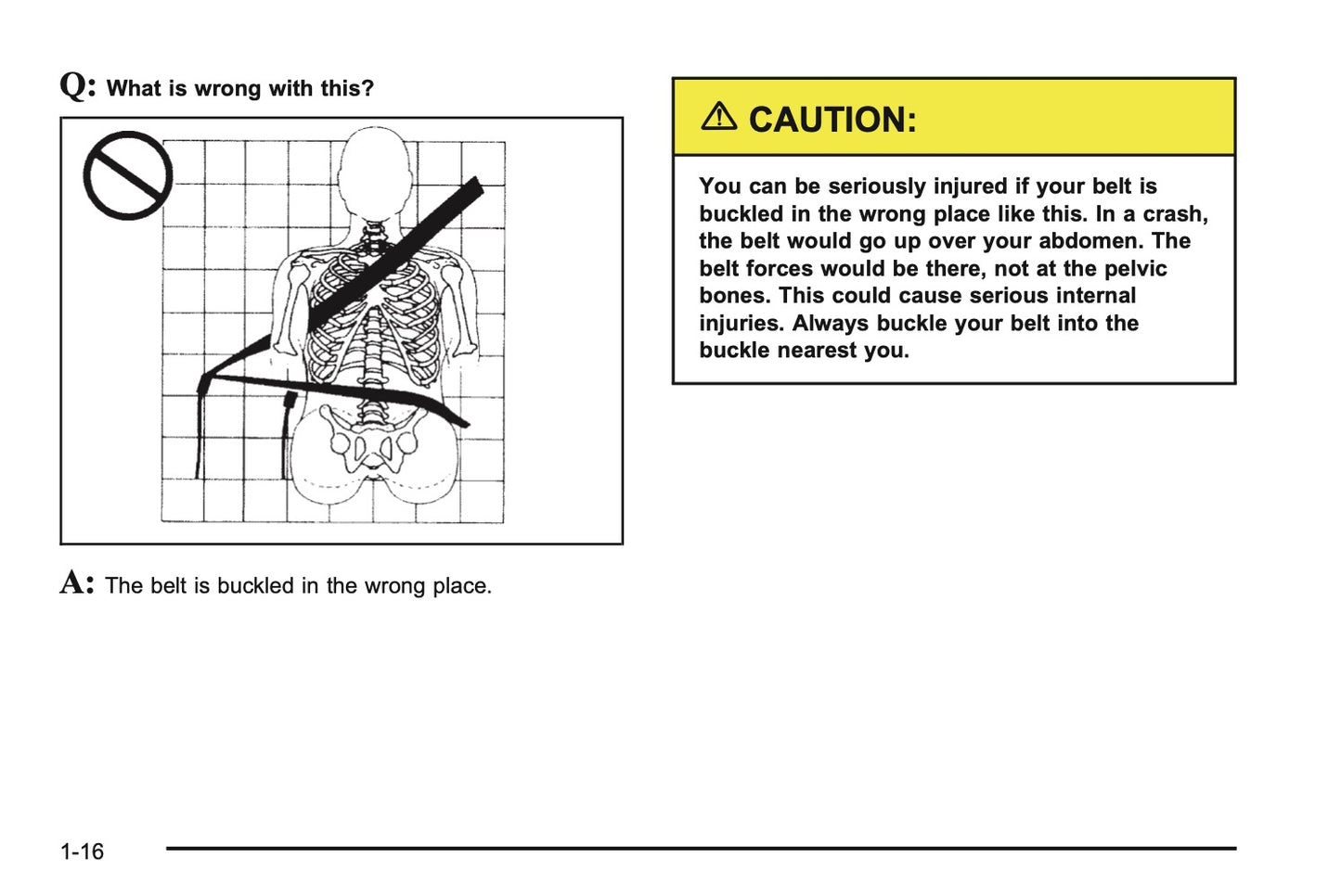 Q: What is wrong with this?

A: The belt is buckled in the wrong place.

⚠ CAUTION:

You can be seriously injured if your belt is buckled in the wrong place like this. In a crash, the belt would go up over your abdomen. The belt forces would be there, not at the pelvic bones. This could cause serious internal injuries. Always buckle your belt into the buckle nearest you.

1-16