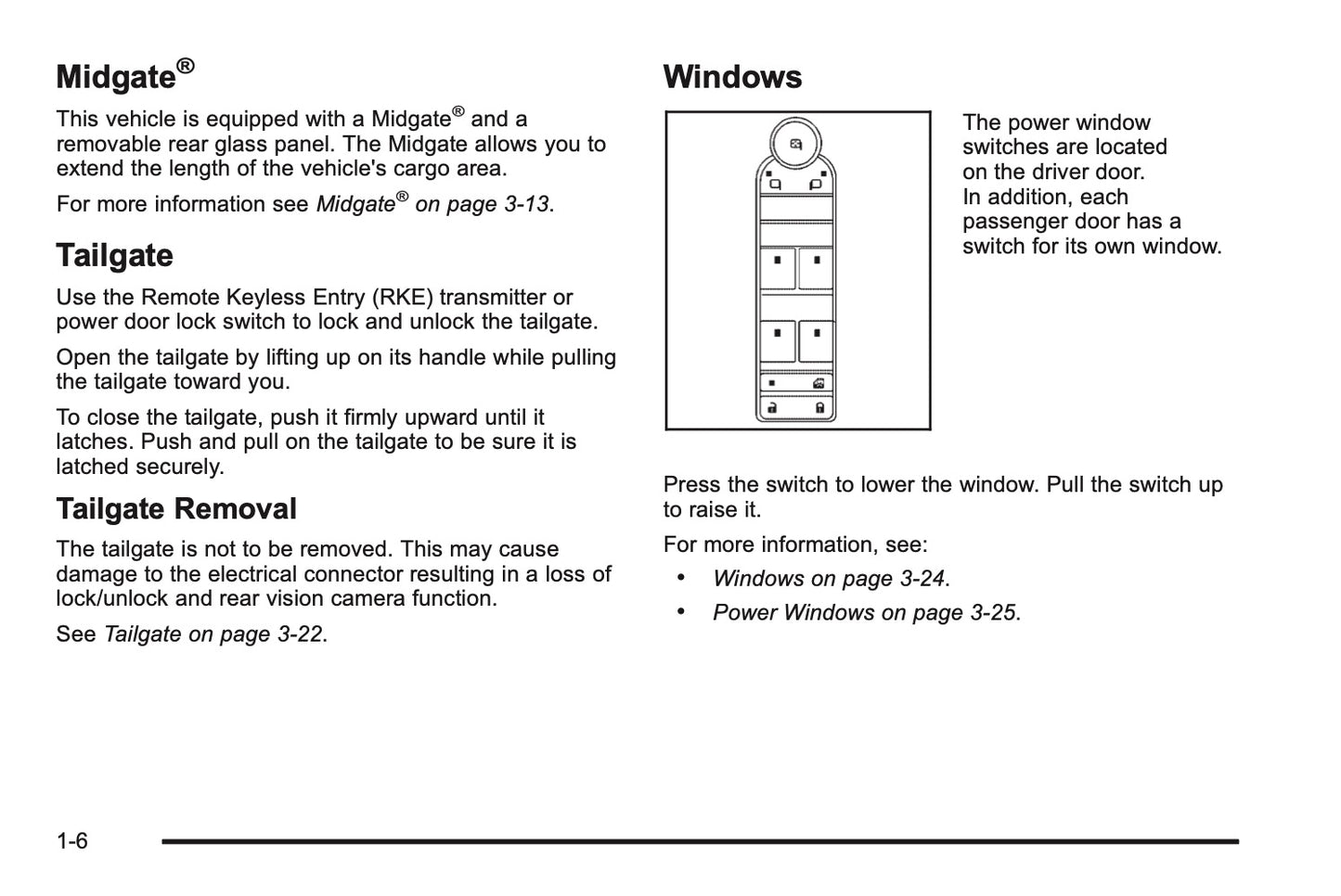 Midgate®

This vehicle is equipped with a Midgate® and a removable rear glass panel. The Midgate allows you to extend the length of the vehicle's cargo area.

For more information see Midgate® on page 3-13.

Tailgate

Use the Remote Keyless Entry (RKE) transmitter or power door lock switch to lock and unlock the tailgate.

Open the tailgate by lifting up on its handle while pulling the tailgate toward you.

To close the tailgate, push it firmly upward until it latches. Push and pull on the tailgate to be sure it is latched securely.

Tailgate Removal

The tailgate is not to be removed. This may cause damage to the electrical connector resulting in a loss of lock/unlock and rear vision camera function.

See Tailgate on page 3-22.

Windows

The power window switches are located on the driver door. In addition, each passenger door has a switch for its own window.

Press the switch to lower the window. Pull the switch up to raise it.

For more information, see:

• Windows on page 3-24.

• Power Windows on page 3-25.

1-6