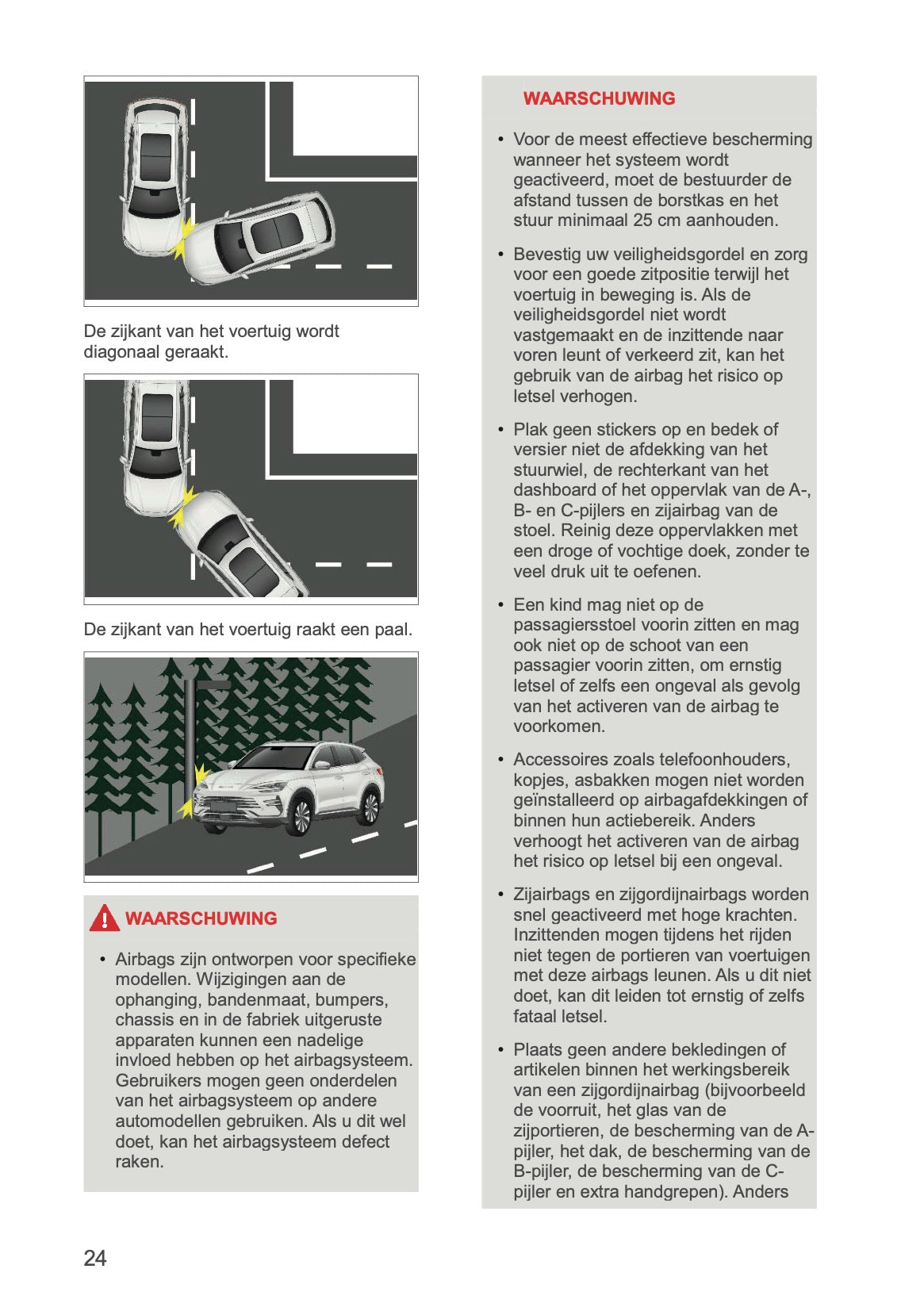 De zijkant van het voertuig wordt diagonaal geraakt.

De zijkant van het voertuig raakt een paal.

WAARSCHUWING

• Airbags zijn ontworpen voor specifieke modellen. Wijzigingen aan de ophanging, bandenmaat, bumpers, chassis en in de fabriek uitgeruste apparaten kunnen een nadelige invloed hebben op het airbagsysteem. Gebruikers mogen geen onderdelen van het airbagsysteem op andere automodellen gebruiken. Als u dit wel doet, kan het airbagsysteem defect raken.

WAARSCHUWING

• Voor de meest effectieve bescherming wanneer het systeem wordt geactiveerd, moet de bestuurder de afstand tussen de borstkas en het stuur minimaal 25 cm aanhouden.

• Bevestig uw veiligheidsgordel en zorg voor een goede zitpositie terwijl het voertuig in beweging is. Als de veiligheidsgordel niet wordt vastgemaakt en de inzittende naar voren leunt of verkeerd zit, kan het gebruik van de airbag het risico op letsel verhogen.

• Plak geen stickers op en bedek of versier niet de afdekking van het stuurwiel, de rechterkant van het dashboard of het oppervlak van de A-, B- en C-pijlers en zijairbag van de stoel. Reinig deze oppervlakken met een droge of vochtige doek, zonder te veel druk uit te oefenen.

• Een kind mag niet op de passagiersstoel voorin zitten en mag ook niet op de schoot van een passagier voorin zitten, om ernstig letsel of zelfs een ongeval als gevolg van het activeren van de airbag te voorkomen.

• Accessoires zoals telefoonhouders, kopjes, asbakken mogen niet worden geïnstalleerd op airbagafdekkingen of binnen hun actiebereik. Anders verhoogt het activeren van de airbag het risico op letsel bij een ongeval.

• Zijairbags en zijgordijnairbags worden snel geactiveerd met hoge krachten. Inzittenden mogen tijdens het rijden niet tegen de portieren van voertuigen met deze airbags leunen. Als u dit niet doet, kan dit leiden tot ernstig of zelfs fataal letsel.

• Plaats geen andere bekledingen of artikelen binnen het werkingsbereik van een zijgordijnairbag (bijvoorbeeld de voorruit, het glas van de zijportieren, de bescherming van de A-pijler, het dak, de bescherming van de B-pijler, de bescherming van de C-pijler en extra handgrepen). Anders

24