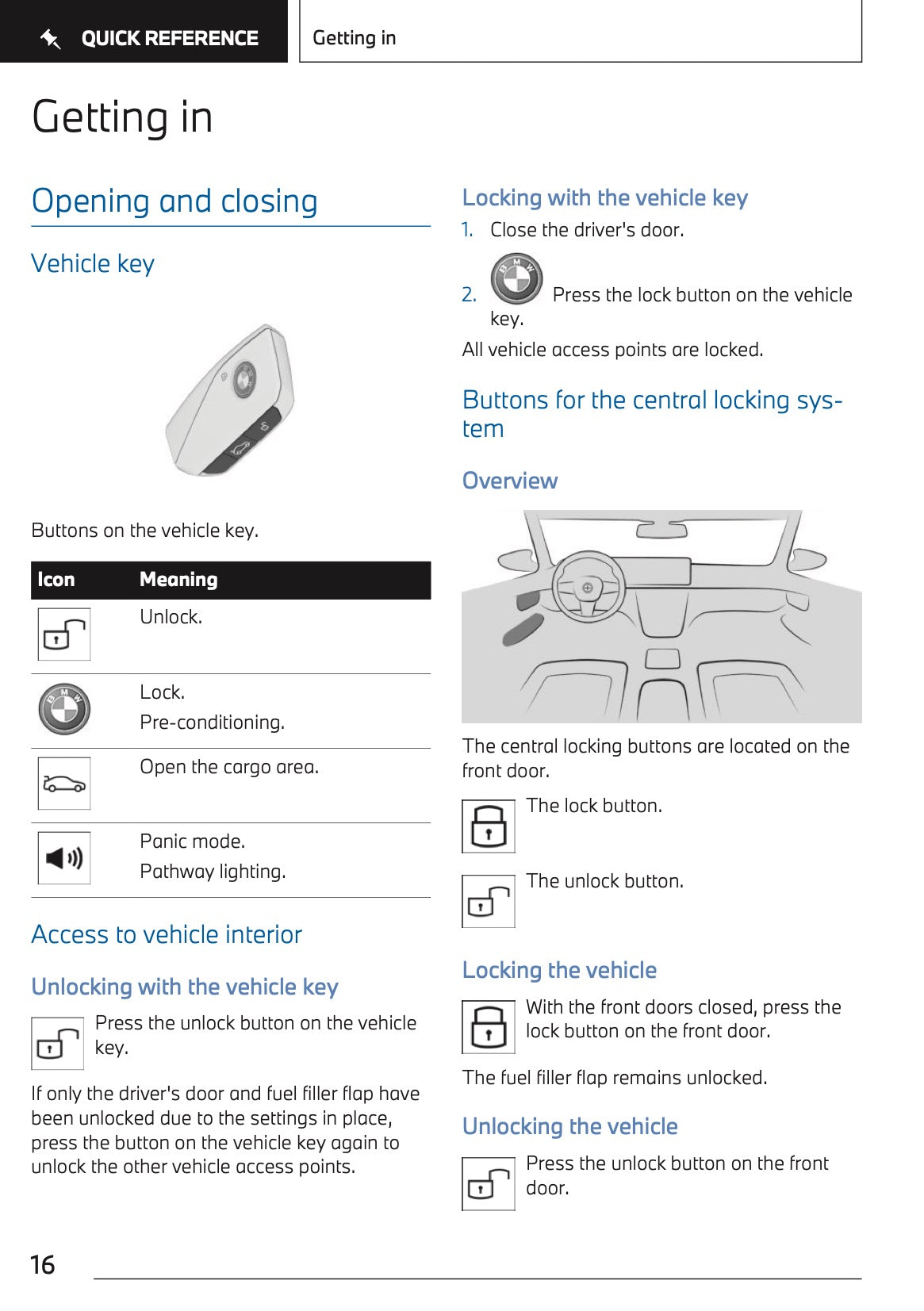 QUICK REFERENCE

Getting in

Getting in

Opening and closing

Vehicle key

Buttons on the vehicle key.

| Icon | Meaning |
|---|---|
| | Unlock. |
| | Lock. Pre-conditioning. |
| | Open the cargo area. |
| | Panic mode. Pathway lighting. |

Access to vehicle interior

Unlocking with the vehicle key

Press the unlock button on the vehicle key.

If only the driver's door and fuel filler flap have been unlocked due to the settings in place, press the button on the vehicle key again to unlock the other vehicle access points.

Locking with the vehicle key

1. Close the driver's door.

2. Press the lock button on the vehicle key.

All vehicle access points are locked.

Buttons for the central locking system

Overview

The central locking buttons are located on the front door.

The lock button.

The unlock button.

Locking the vehicle

With the front doors closed, press the lock button on the front door.

The fuel filler flap remains unlocked.

Unlocking the vehicle

Press the unlock button on the front door.

16