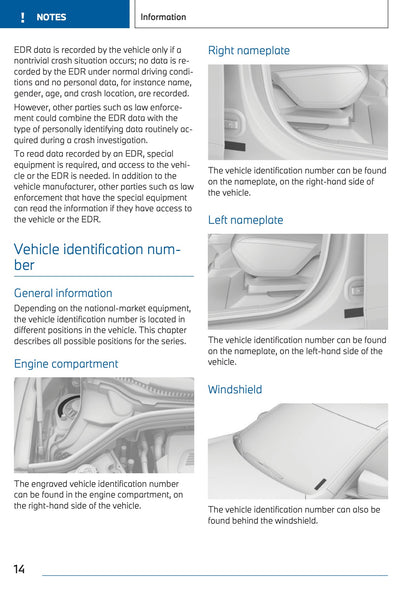 ! NOTES

Information

EDR data is recorded by the vehicle only if a nontrivial crash situation occurs; no data is recorded by the EDR under normal driving conditions and no personal data, for instance name, gender, age, and crash location, are recorded.

However, other parties such as law enforcement could combine the EDR data with the type of personally identifying data routinely acquired during a crash investigation.

To read data recorded by an EDR, special equipment is required, and access to the vehicle or the EDR is needed. In addition to the vehicle manufacturer, other parties such as law enforcement that have the special equipment can read the information if they have access to the vehicle or the EDR.

Vehicle identification number

General information

Depending on the national-market equipment, the vehicle identification number is located in different positions in the vehicle. This chapter describes all possible positions for the series.

Engine compartment

The engraved vehicle identification number can be found in the engine compartment, on the right-hand side of the vehicle.

Right nameplate

The vehicle identification number can be found on the nameplate, on the right-hand side of the vehicle.

Left nameplate

The vehicle identification number can be found on the nameplate, on the left-hand side of the vehicle.

Windshield

The vehicle identification number can also be found behind the windshield.

14