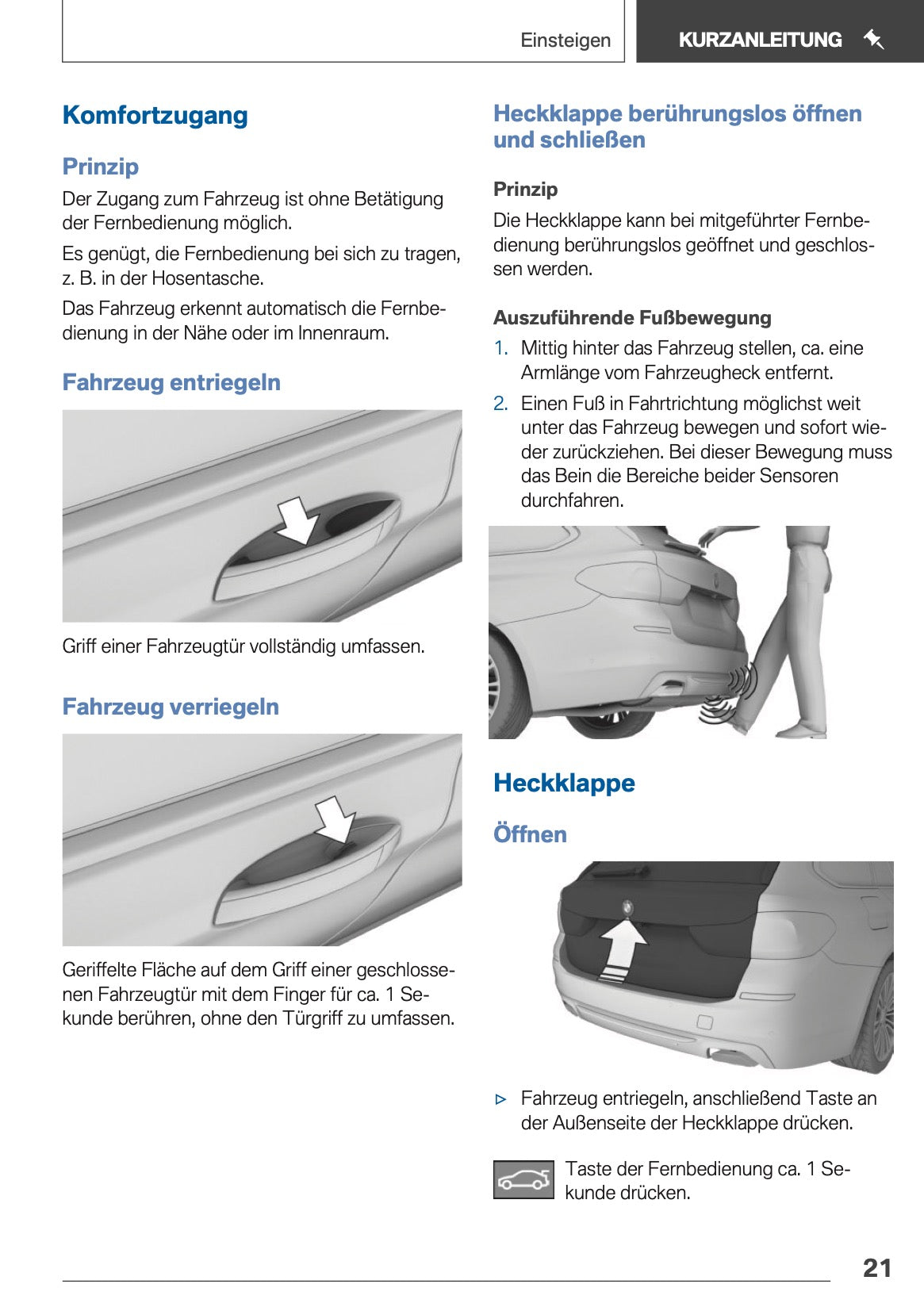 Einsteigen

KURZANLEITUNG

Komfortzugang

Prinzip

Der Zugang zum Fahrzeug ist ohne Betätigung der Fernbedienung möglich.

Es genügt, die Fernbedienung bei sich zu tragen, z. B. in der Hosentasche.

Das Fahrzeug erkennt automatisch die Fernbedienung in der Nähe oder im Innenraum.

Fahrzeug entriegeln

Griff einer Fahrzeugtür vollständig umfassen.

Fahrzeug verriegeln

Geriffelte Fläche auf dem Griff einer geschlossenen Fahrzeugtür mit dem Finger für ca. 1 Sekunde berühren, ohne den Türgriff zu umfassen.

Heckklappe berührungslos öffnen und schließen

Prinzip

Die Heckklappe kann bei mitgeführter Fernbedienung berührungslos geöffnet und geschlossen werden.

Auszuführende Fußbewegung

1. Mittig hinter das Fahrzeug stellen, ca. eine Armlänge vom Fahrzeugheck entfernt.

2. Einen Fuß in Fahrtrichtung möglichst weit unter das Fahrzeug bewegen und sofort wieder zurückziehen. Bei dieser Bewegung muss das Bein die Bereiche beider Sensoren durchfahren.

Heckklappe

Öffnen

▷ Fahrzeug entriegeln, anschließend Taste an der Außenseite der Heckklappe drücken.

Taste der Fernbedienung ca. 1 Sekunde drücken.

21