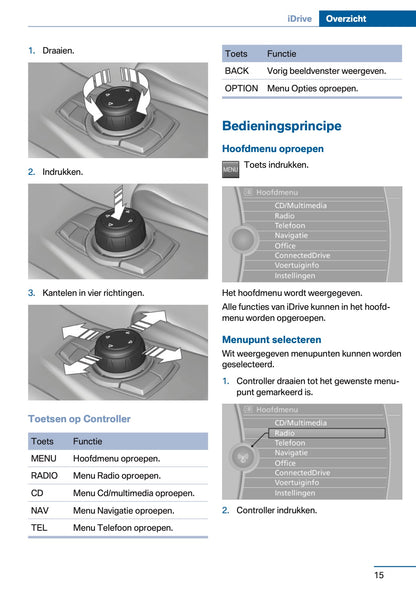 iDrive Overzicht

1. Draaien.

2. Indrukken.

3. Kantelen in vier richtingen.

Toetsen op Controller

| Toets | Functie |
|---|---|
| MENU | Hoofdmenu oproepen. |
| RADIO | Menu Radio oproepen. |
| CD | Menu Cd/multimedia oproepen. |
| NAV | Menu Navigatie oproepen. |
| TEL | Menu Telefoon oproepen. |

| Toets | Functie |
|---|---|
| BACK | Vorig beeldvenster weergeven. |
| OPTION | Menu Opties oproepen. |

Bedieningsprincipe

Hoofdmenu oproepen

MENU Toets indrukken.

Hoofdmenu
CD/Multimedia
Radio
Telefoon
Navigatie
Office
ConnectedDrive
Voertuiginfo
Instellingen

Het hoofdmenu wordt weergegeven.

Alle functies van iDrive kunnen in het hoofdmenu worden opgeroepen.

Menupunt selecteren

Wit weergegeven menupunten kunnen worden geselecteerd.

1. Controller draaien tot het gewenste menupunt gemarkeerd is.

Hoofdmenu
CD/Multimedia
Radio
Telefoon
Navigatie
Office
ConnectedDrive
Voertuiginfo
Instellingen

2. Controller indrukken.

15